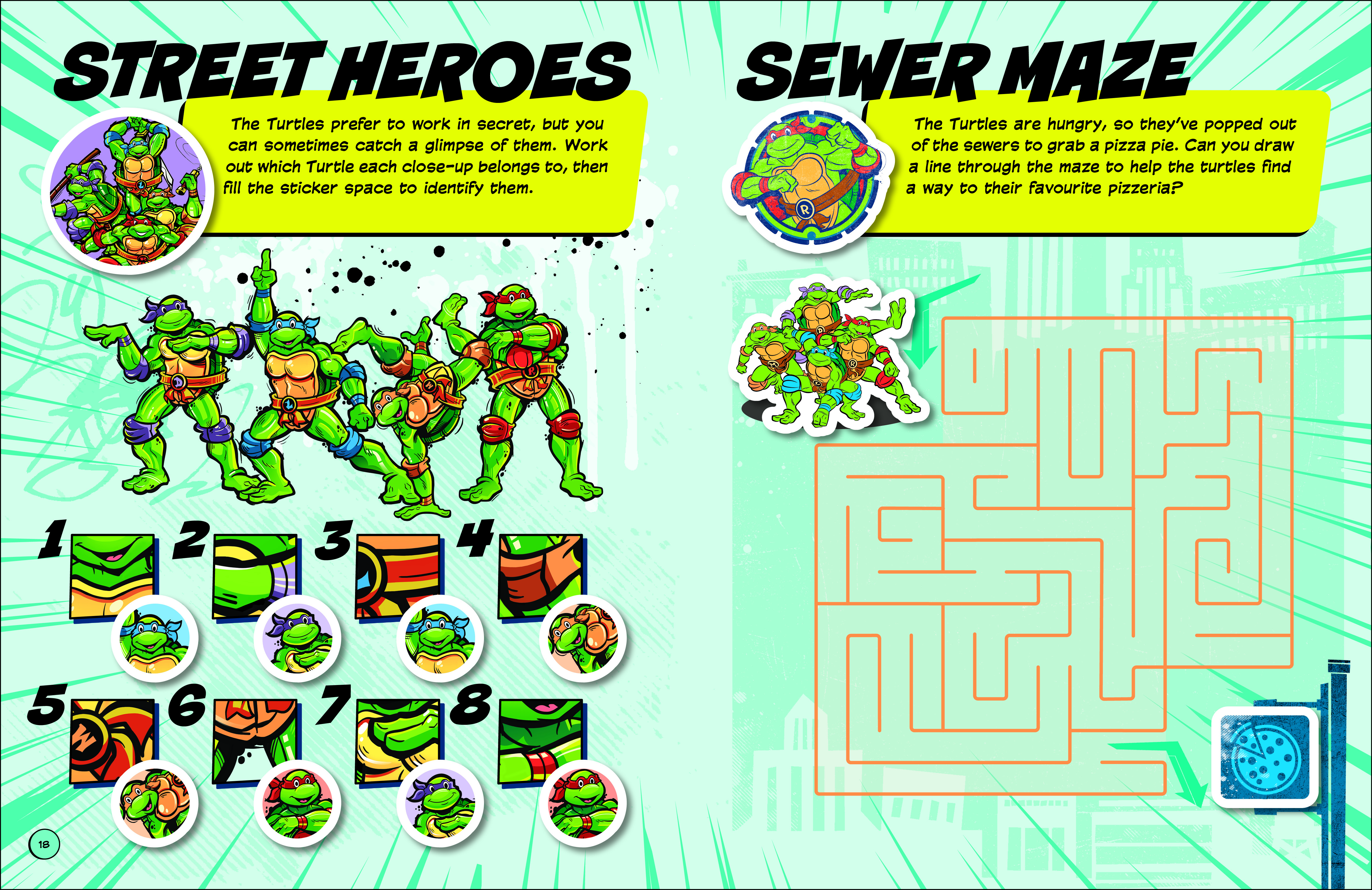 STREET HEROES

The Turtles prefer to work in secret, but you can sometimes catch a glimpse of them. Work out which Turtle each close-up belongs to, then fill the sticker space to identify them.

1 2 3 4

5 6 7 8

18

SEWER MAZE

The Turtles are hungry, so they've popped out of the sewers to grab a pizza pie. Can you draw a line through the maze to help the turtles find a way to their favourite pizzeria?