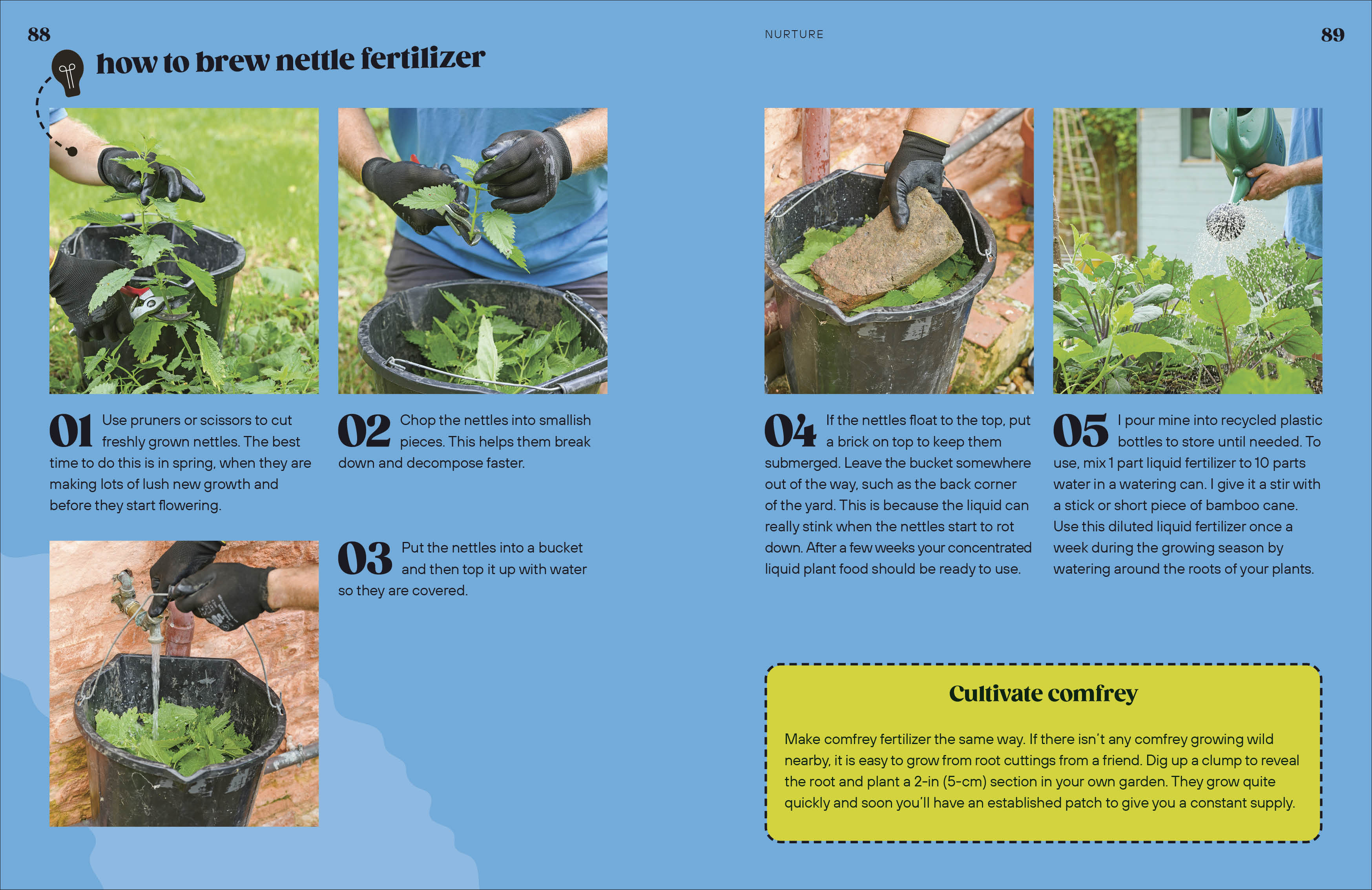 88

how to brew nettle fertilizer

01 Use pruners or scissors to cut freshly grown nettles. The best time to do this is in spring, when they are making lots of lush new growth and before they start flowering.

02 Chop the nettles into smallish pieces. This helps them break down and decompose faster.

03 Put the nettles into a bucket and then top it up with water so they are covered.

NURTURE

89

04 If the nettles float to the top, put a brick on top to keep them submerged. Leave the bucket somewhere out of the way, such as the back corner of the yard. This is because the liquid can really stink when the nettles start to rot down. After a few weeks your concentrated liquid plant food should be ready to use.

05 I pour mine into recycled plastic bottles to store until needed. To use, mix 1 part liquid fertilizer to 10 parts water in a watering can. I give it a stir with a stick or short piece of bamboo cane. Use this diluted liquid fertilizer once a week during the growing season by watering around the roots of your plants.

Cultivate comfrey

Make comfrey fertilizer the same way. If there isn't any comfrey growing wild nearby, it is easy to grow from root cuttings from a friend. Dig up a clump to reveal the root and plant a 2-in (5-cm) section in your own garden. They grow quite quickly and soon you'll have an established patch to give you a constant supply.