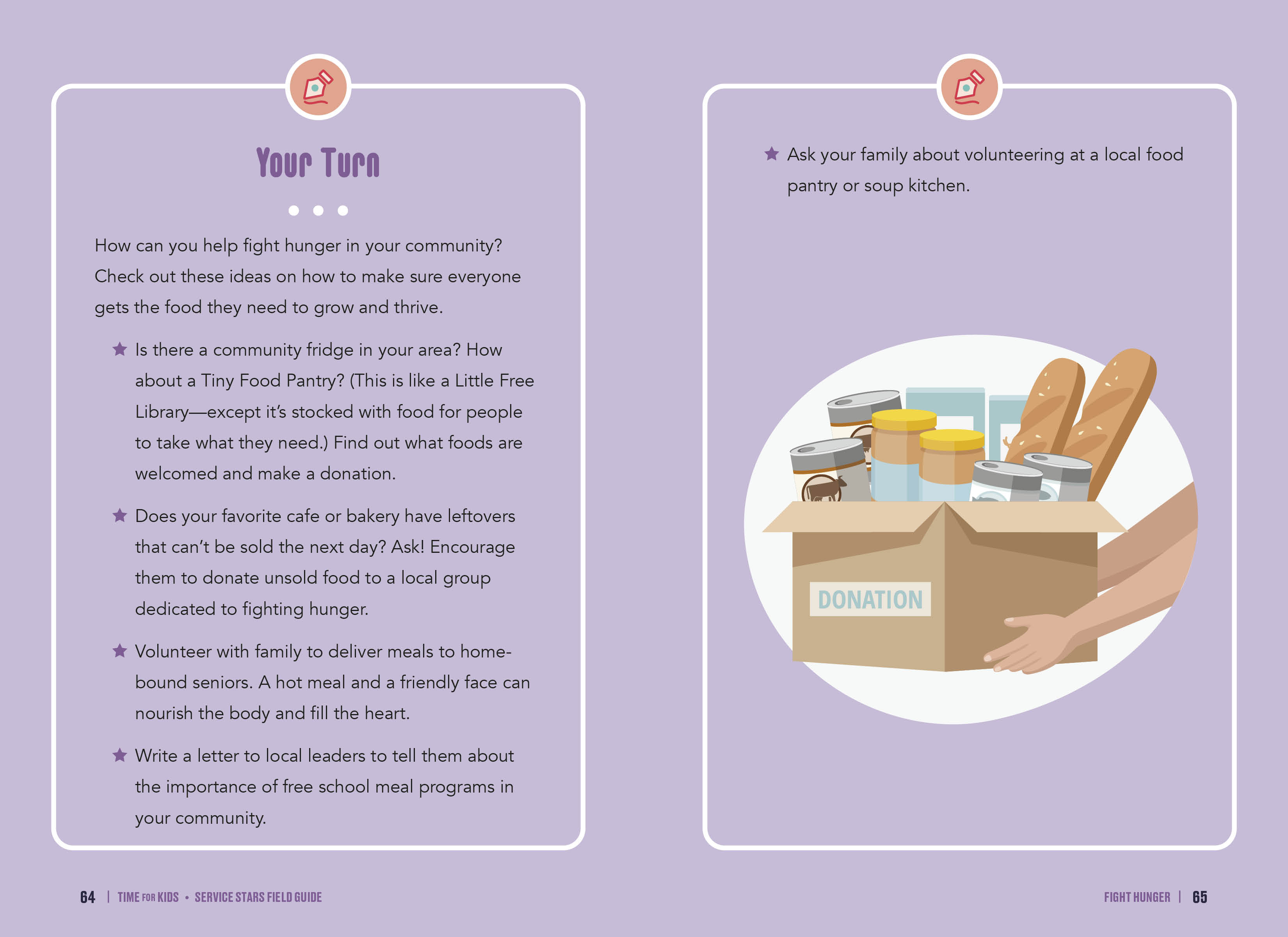 Your Turn

How can you help fight hunger in your community? Check out these ideas on how to make sure everyone gets the food they need to grow and thrive.

★ Is there a community fridge in your area? How about a Tiny Food Pantry? (This is like a Little Free Library—except it's stocked with food for people to take what they need.) Find out what foods are welcomed and make a donation.

★ Does your favorite cafe or bakery have leftovers that can't be sold the next day? Ask! Encourage them to donate unsold food to a local group dedicated to fighting hunger.

★ Volunteer with family to deliver meals to homebound seniors. A hot meal and a friendly face can nourish the body and fill the heart.

★ Write a letter to local leaders to tell them about the importance of free school meal programs in your community.

64 | TIME FOR KIDS • SERVICE STARS FIELD GUIDE

★ Ask your family about volunteering at a local food pantry or soup kitchen.

DONATION

FIGHT HUNGER | 65