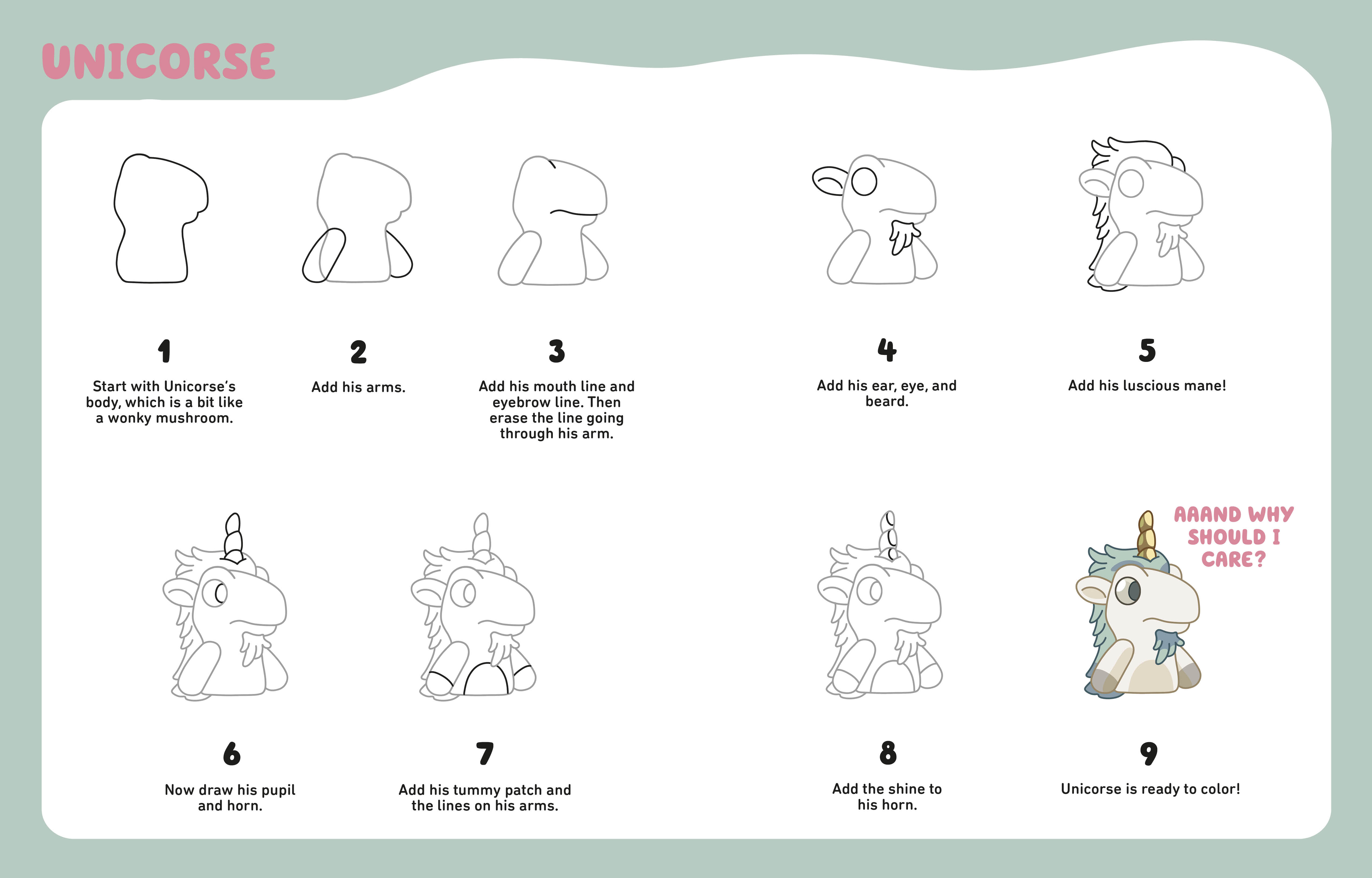 UNICORSE

1
Start with Unicorse's body, which is a bit like a wonky mushroom.

2
Add his arms.

3
Add his mouth line and eyebrow line. Then erase the line going through his arm.

4
Add his ear, eye, and beard.

5
Add his luscious mane!

6
Now draw his pupil and horn.

7
Add his tummy patch and the lines on his arms.

8
Add the shine to his horn.

AAAND WHY SHOULD I CARE?

9
Unicorse is ready to color!