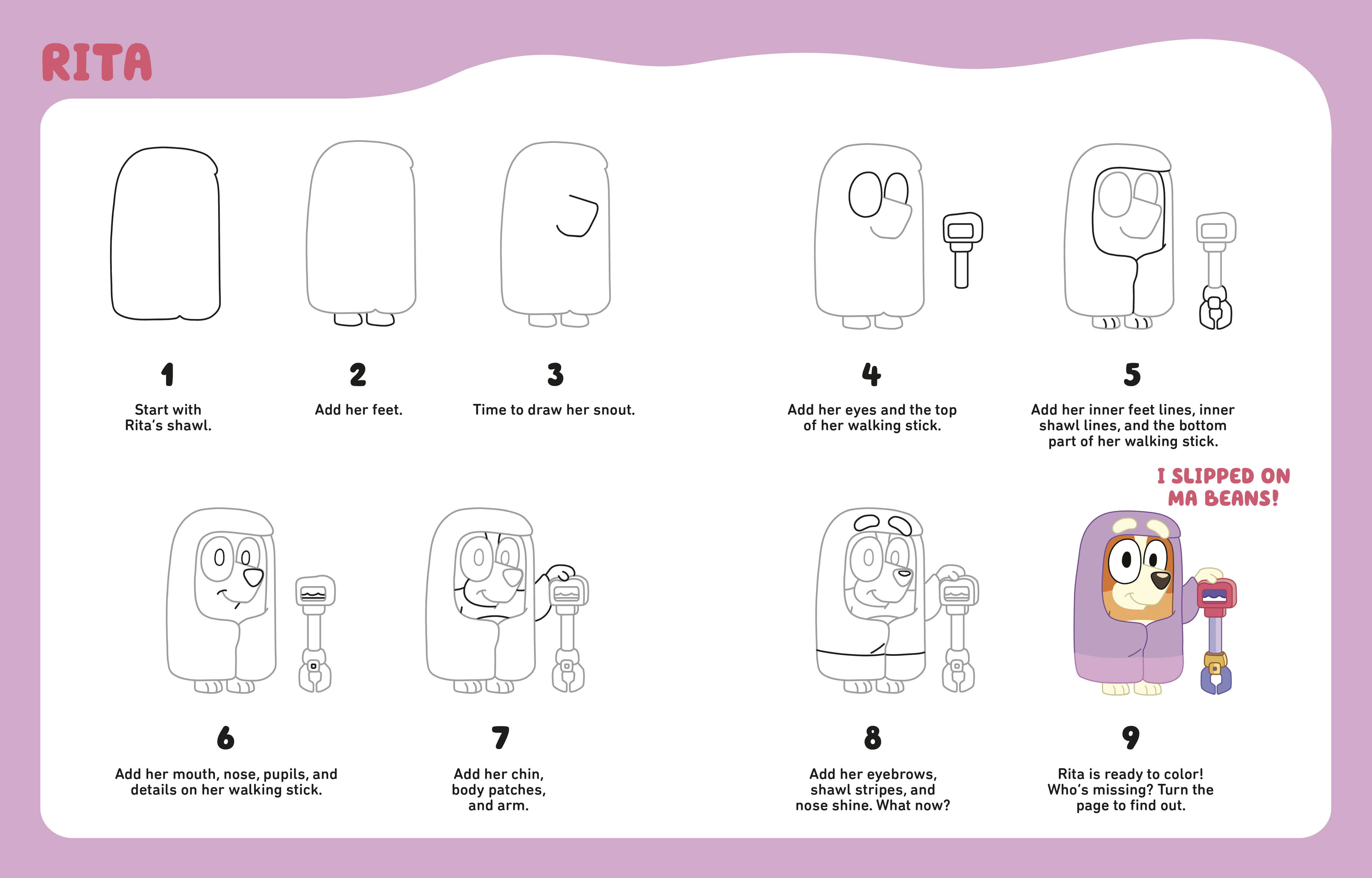 RITA

1
Start with Rita's shawl.

2
Add her feet.

3
Time to draw her snout.

4
Add her eyes and the top of her walking stick.

5
Add her inner feet lines, inner shawl lines, and the bottom part of her walking stick.

I SLIPPED ON MA BEANS!

6
Add her mouth, nose, pupils, and details on her walking stick.

7
Add her chin, body patches, and arm.

8
Add her eyebrows, shawl stripes, and nose shine. What now?

9
Rita is ready to color! Who's missing? Turn the page to find out.