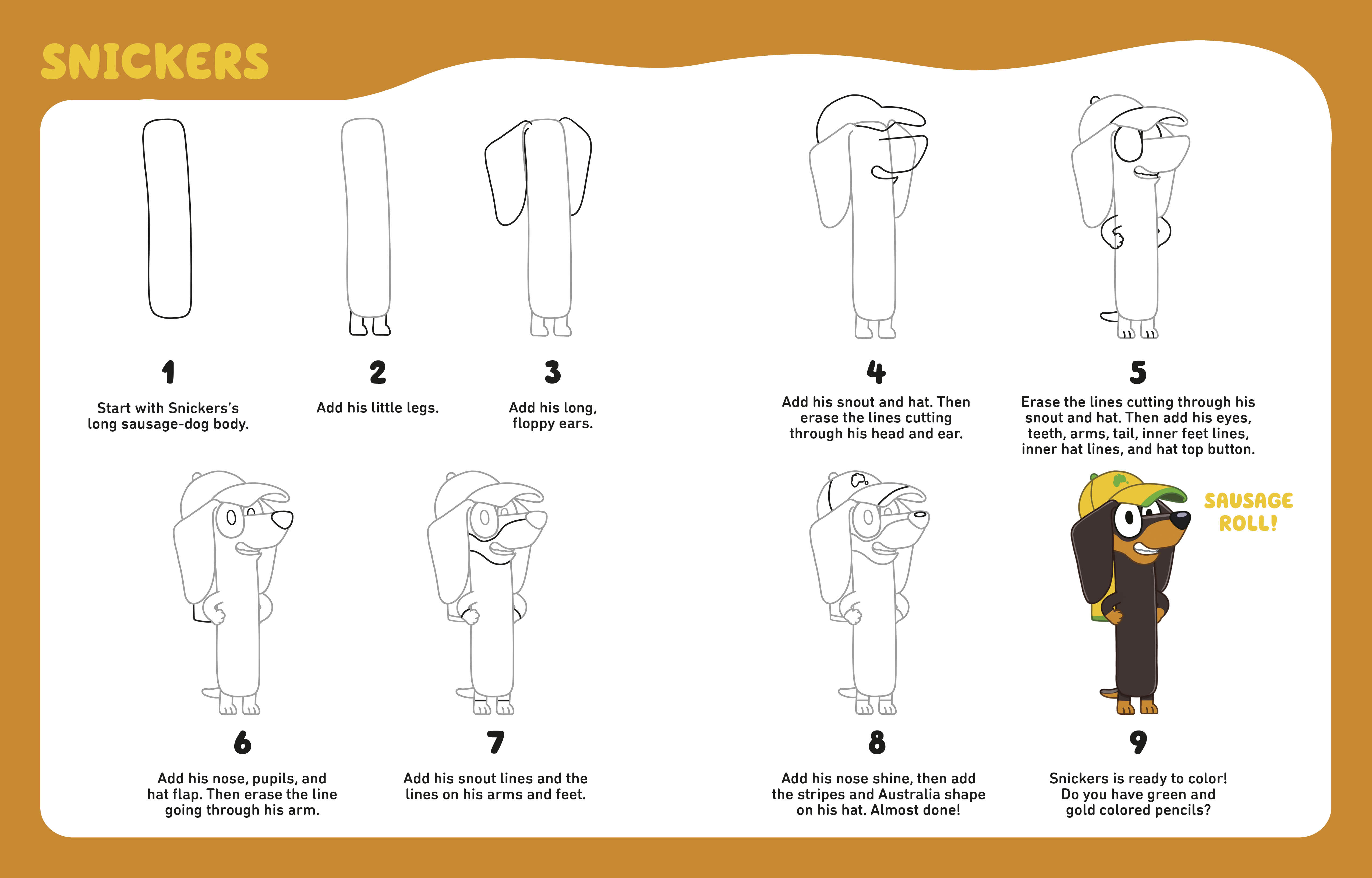 SNICKERS

1
Start with Snickers's long sausage-dog body.

2
Add his little legs.

3
Add his long, floppy ears.

4
Add his snout and hat. Then erase the lines cutting through his head and ear.

5
Erase the lines cutting through his snout and hat. Then add his eyes, teeth, arms, tail, inner feet lines, inner hat lines, and hat top button.

6
Add his nose, pupils, and hat flap. Then erase the line going through his arm.

7
Add his snout lines and the lines on his arms and feet.

8
Add his nose shine, then add the stripes and Australia shape on his hat. Almost done!

SAUSAGE ROLL!

9
Snickers is ready to color! Do you have green and gold colored pencils?