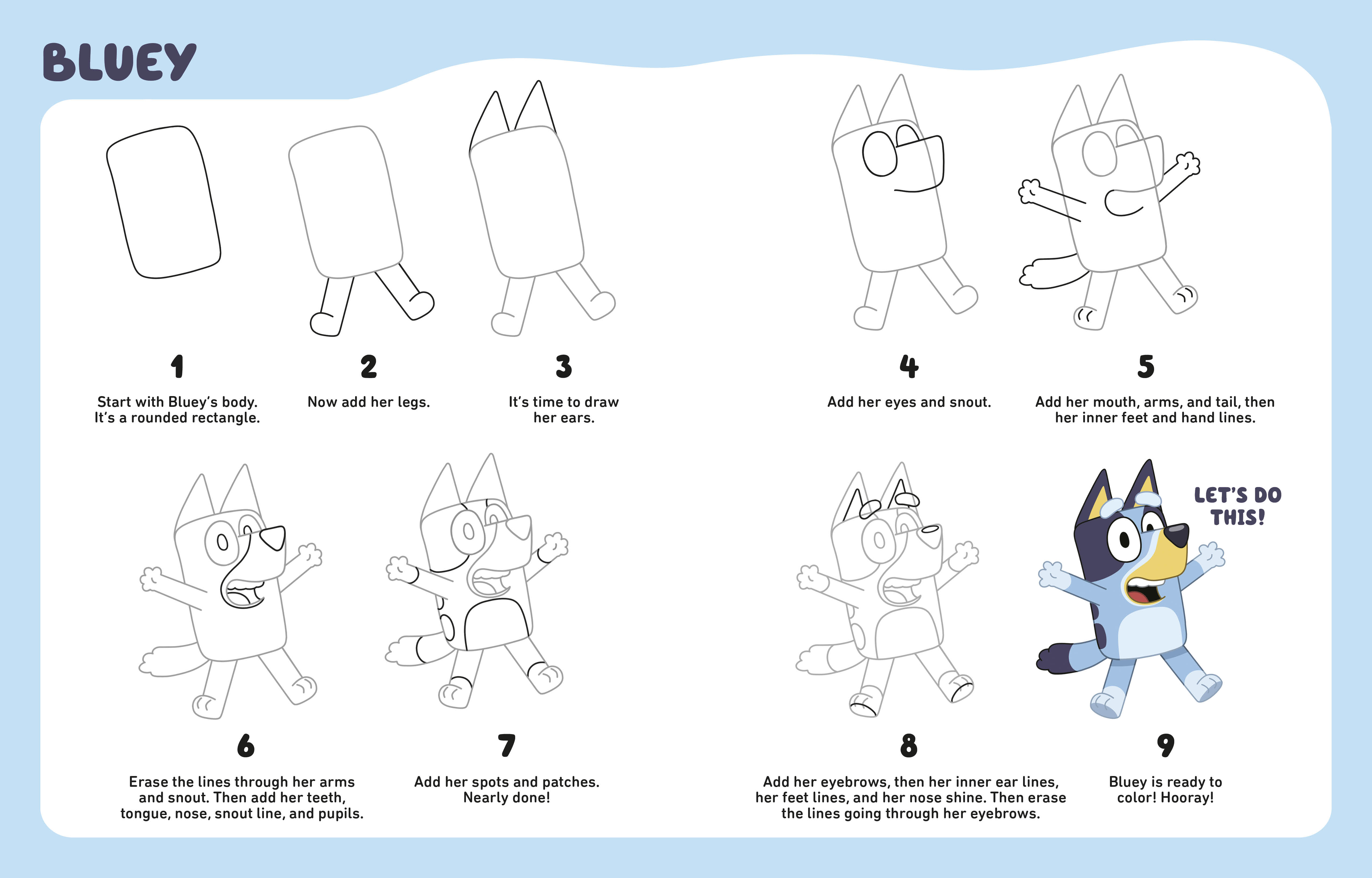 BLUEY

1
Start with Bluey's body. It's a rounded rectangle.

2
Now add her legs.

3
It's time to draw her ears.

4
Add her eyes and snout.

5
Add her mouth, arms, and tail, then her inner feet and hand lines.

6
Erase the lines through her arms and snout. Then add her teeth, tongue, nose, snout line, and pupils.

7
Add her spots and patches. Nearly done!

8
Add her eyebrows, then her inner ear lines, her feet lines, and her nose shine. Then erase the lines going through her eyebrows.

LET'S DO THIS!

9
Bluey is ready to color! Hooray!