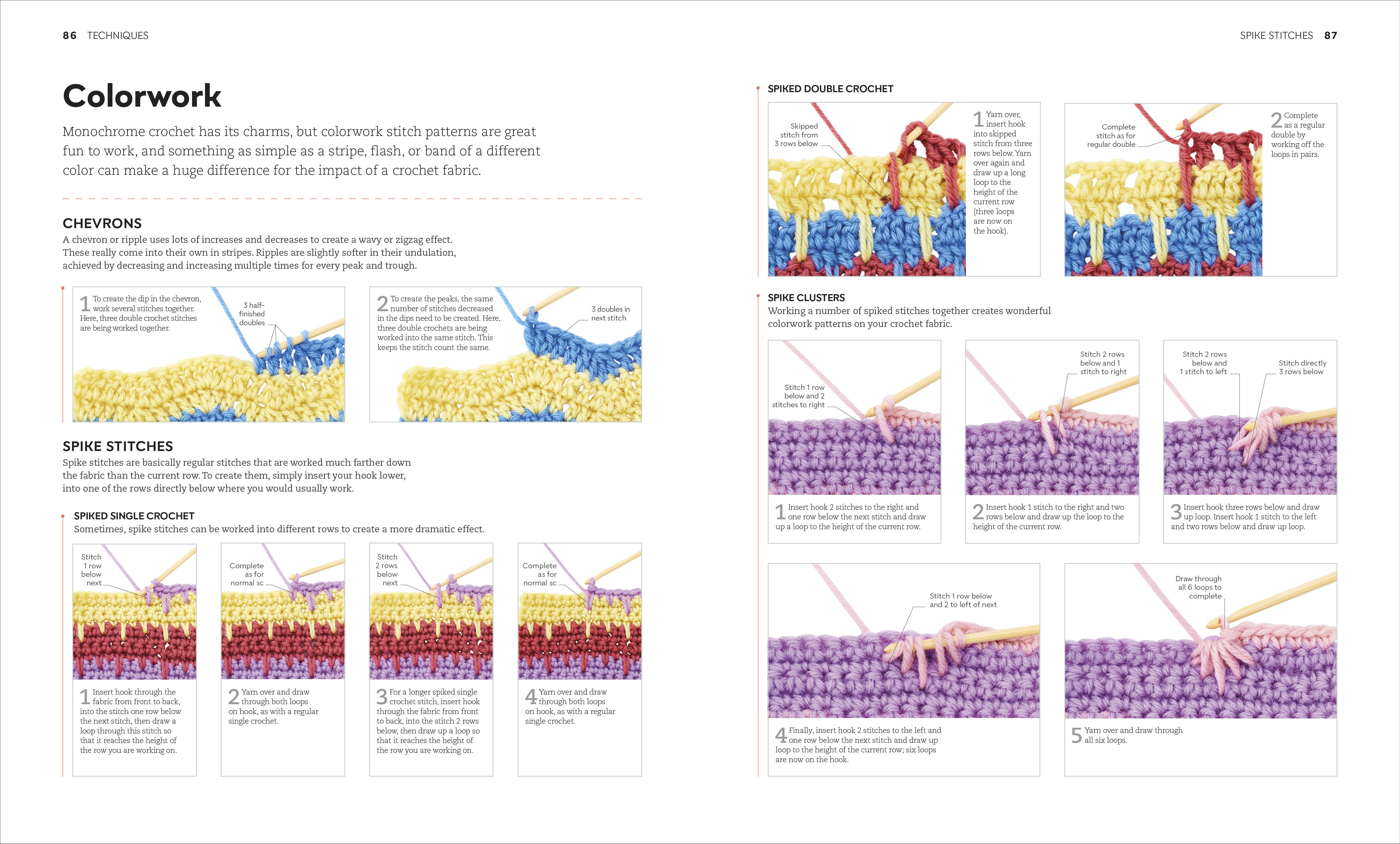 86 TECHNIQUES

Colorwork

Monochrome crochet has its charms, but colorwork stitch patterns are great fun to work, and something as simple as a stripe, flash, or band of a different color can make a huge difference for the impact of a crochet fabric.

CHEVRONS

A chevron or ripple uses lots of increases and decreases to create a wavy or zigzag effect. These really come into their own in stripes. Ripples are slightly softer in their undulation, achieved by decreasing and increasing multiple times for every peak and trough.

1 To create the dip in the chevron, work several stitches together. Here, three double crochet stitches are being worked together.

3 half-finished doubles

2 To create the peaks, the same number of stitches decreased in the dips need to be created. Here, three double crochets are being worked into the same stitch. This keeps the stitch count the same.

3 doubles in next stitch

SPIKE STITCHES

Spike stitches are basically regular stitches that are worked much farther down the fabric than the current row. To create them, simply insert your hook lower, into one of the rows directly below where you would usually work.

SPIKED SINGLE CROCHET

Sometimes, spike stitches can be worked into different rows to create a more dramatic effect.

Stitch 1 row below next

1 Insert hook through the fabric from front to back, into the stitch one row below the next stitch, then draw a loop through this stitch so that it reaches the height of the row you are working on.

Complete as for normal sc

2 Yarn over and draw through both loops on hook, as with a regular single crochet.

Stitch 2 rows below next

3 For a longer spiked single crochet stitch, insert hook through the fabric from front to back, into the stitch 2 rows below, then draw up a loop so that it reaches the height of the row you are working on.

Complete as for normal sc

4 Yarn over and draw through both loops on hook, as with a regular single crochet.

SPIKE STITCHES 87

SPIKED DOUBLE CROCHET

Skipped stitch from 3 rows below

1 Yarn over, insert hook into skipped stitch from three rows below. Yarn over again and draw up a long loop to the height of the current row (three loops are now on the hook).

Complete stitch as for regular double

2 Complete as a regular double by working off the loops in pairs.

SPIKE CLUSTERS

Working a number of spiked stitches together creates wonderful colorwork patterns on your crochet fabric.

Stitch 1 row below and 2 stitches to right

1 Insert hook 2 stitches to the right and one row below the next stitch and draw up a loop to the height of the current row.

Stitch 2 rows below and 1 stitch to right

2 Insert hook 1 stitch to the right and two rows below and draw up the loop to the height of the current row.

Stitch 2 rows below and 1 stitch to left

Stitch directly 3 rows below

3 Insert hook three rows below and draw up loop. Insert hook 1 stitch to the left and two rows below and draw up loop.

Stitch 1 row below and 2 to left of next

4 Finally, insert hook 2 stitches to the left and one row below the next stitch and draw up loop to the height of the current row; six loops are now on the hook.

Draw through all 6 loops to complete

5 Yarn over and draw through all six loops.