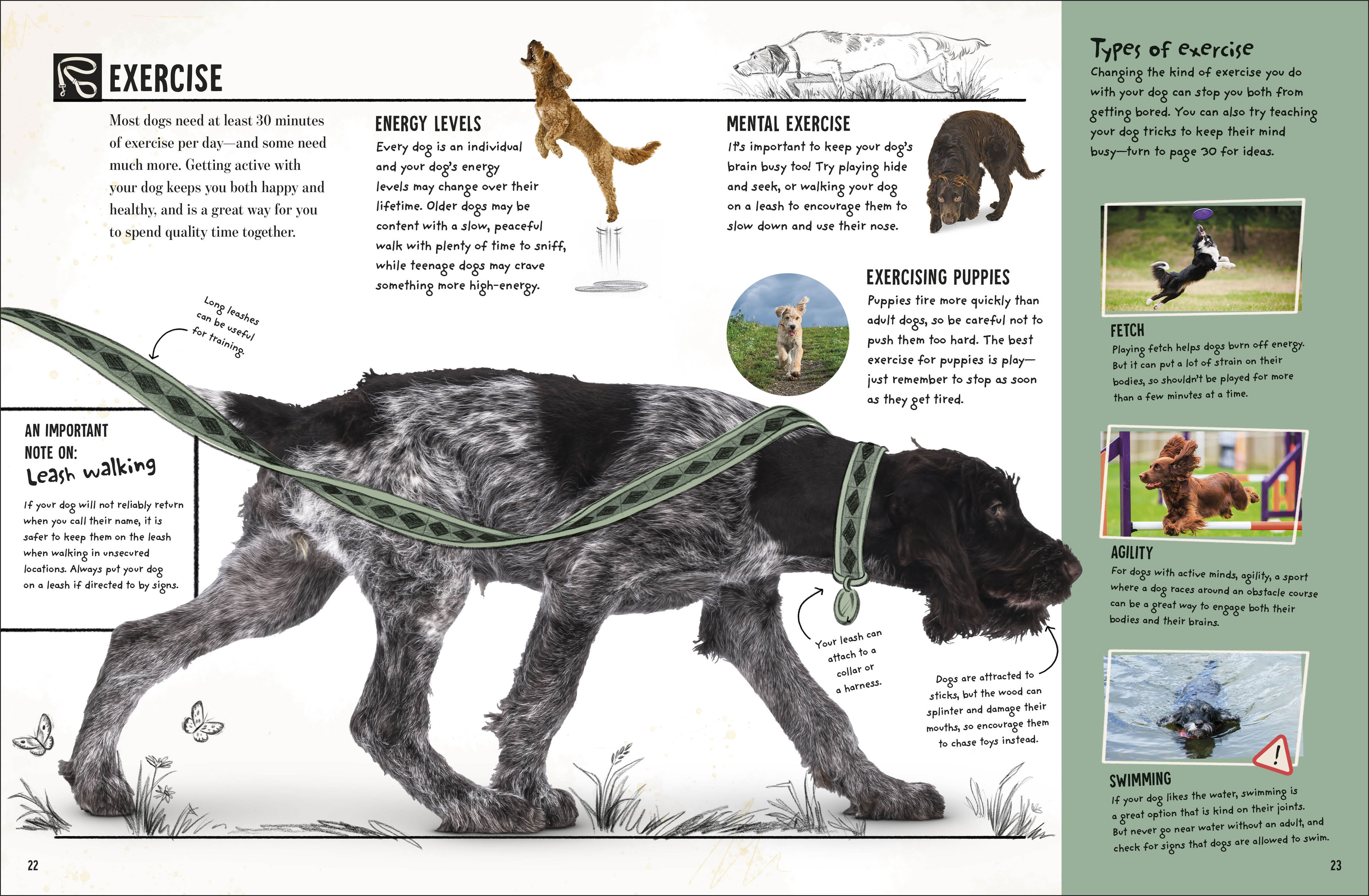 EXERCISE

Most dogs need at least 30 minutes of exercise per day—and some need much more. Getting active with your dog keeps you both happy and healthy, and is a great way for you to spend quality time together.

ENERGY LEVELS
Every dog is an individual and your dog's energy levels may change over their lifetime. Older dogs may be content with a slow, peaceful walk with plenty of time to sniff, while teenage dogs may crave something more high-energy.

MENTAL EXERCISE
It's important to keep your dog's brain busy too! Try playing hide and seek, or walking your dog on a leash to encourage them to slow down and use their nose.

EXERCISING PUPPIES
Puppies tire more quickly than adult dogs, so be careful not to push them too hard. The best exercise for puppies is play—just remember to stop as soon as they get tired.

Long leashes can be useful for training.

AN IMPORTANT NOTE ON:
Leash walking
If your dog will not reliably return when you call their name, it is safer to keep them on the leash when walking in unsecured locations. Always put your dog on a leash if directed to by signs.

Your leash can attach to a collar or a harness.

Dogs are attracted to sticks, but the wood can splinter and damage their mouths, so encourage them to chase toys instead.

22

Types of exercise
Changing the kind of exercise you do with your dog can stop you both from getting bored. You can also try teaching your dog tricks to keep their mind busy—turn to page 30 for ideas.

FETCH
Playing fetch helps dogs burn off energy. But it can put a lot of strain on their bodies, so shouldn't be played for more than a few minutes at a time.

AGILITY
For dogs with active minds, agility, a sport where a dog races around an obstacle course can be a great way to engage both their bodies and their brains.

!

SWIMMING
If your dog likes the water, swimming is a great option that is kind on their joints. But never go near water without an adult, and check for signs that dogs are allowed to swim.

23