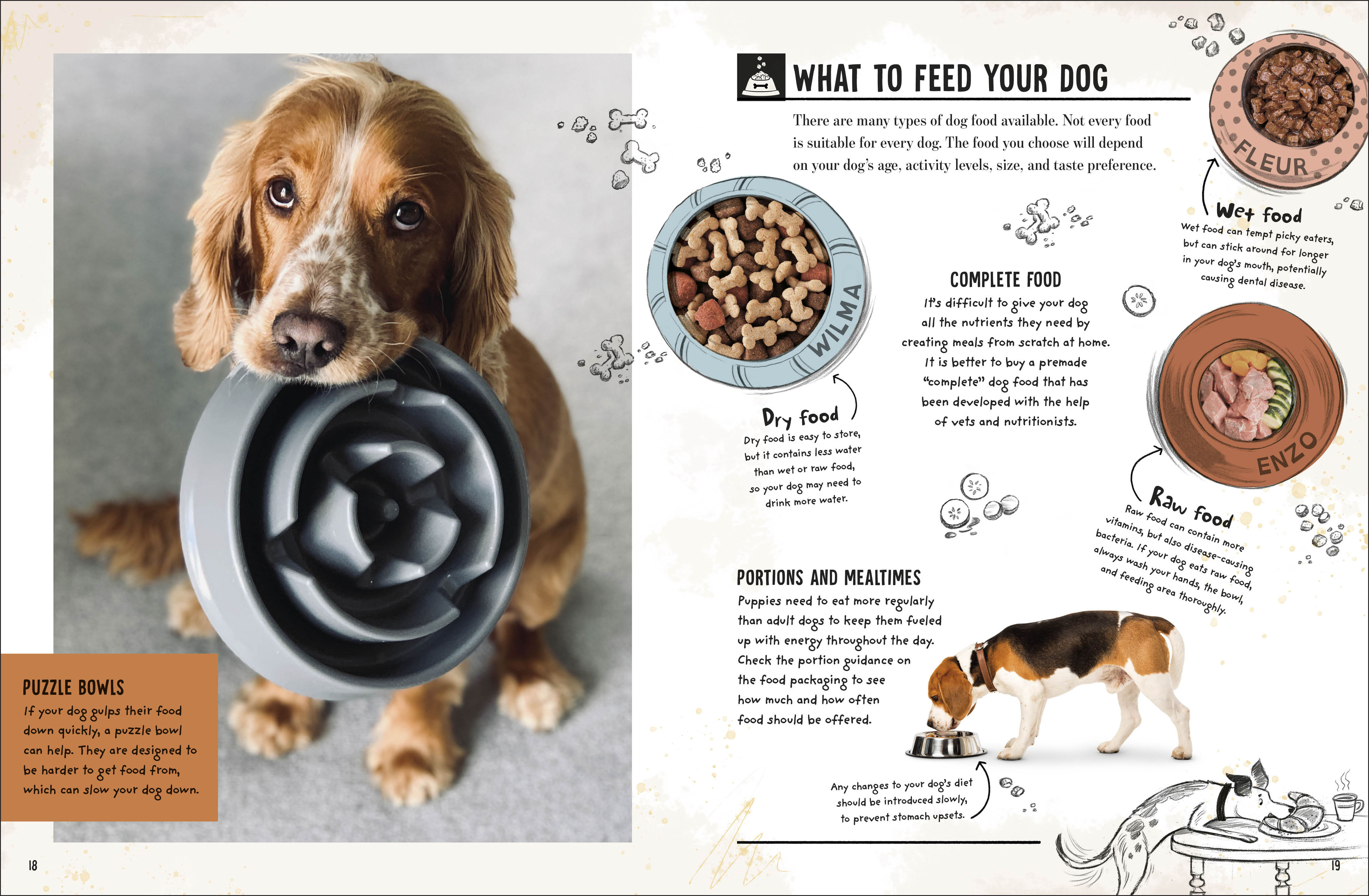 PUZZLE BOWLS
If your dog gulps their food down quickly, a puzzle bowl can help. They are designed to be harder to get food from, which can slow your dog down.

18

WHAT TO FEED YOUR DOG

There are many types of dog food available. Not every food is suitable for every dog. The food you choose will depend on your dog's age, activity levels, size, and taste preference.

WILMA

Dry food
Dry food is easy to store, but it contains less water than wet or raw food, so your dog may need to drink more water.

COMPLETE FOOD
It's difficult to give your dog all the nutrients they need by creating meals from scratch at home. It is better to buy a premade "complete" dog food that has been developed with the help of vets and nutritionists.

FLEUR

Wet food
Wet food can tempt picky eaters, but can stick around for longer in your dog's mouth, potentially causing dental disease.

ENZO

Raw food
Raw food can contain more vitamins, but also disease-causing bacteria. If your dog eats raw food, always wash your hands, the bowl, and feeding area thoroughly.

PORTIONS AND MEALTIMES
Puppies need to eat more regularly than adult dogs to keep them fueled up with energy throughout the day. Check the portion guidance on the food packaging to see how much and how often food should be offered.

Any changes to your dog's diet should be introduced slowly, to prevent stomach upsets.

19