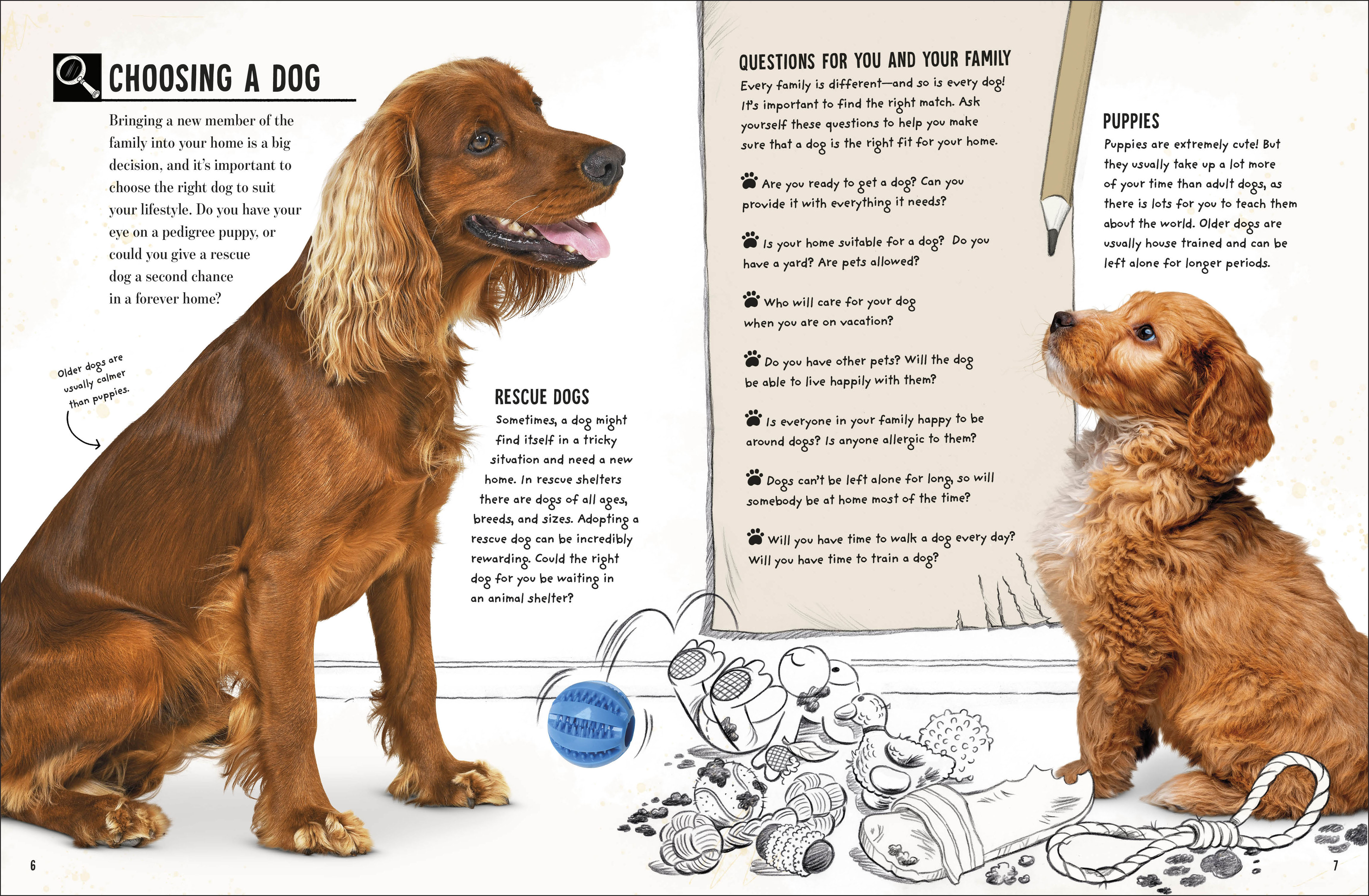 CHOOSING A DOG

Bringing a new member of the family into your home is a big decision, and it's important to choose the right dog to suit your lifestyle. Do you have your eye on a pedigree puppy, or could you give a rescue dog a second chance in a forever home?

Older dogs are usually calmer than puppies.

RESCUE DOGS
Sometimes, a dog might find itself in a tricky situation and need a new home. In rescue shelters there are dogs of all ages, breeds, and sizes. Adopting a rescue dog can be incredibly rewarding. Could the right dog for you be waiting in an animal shelter?

QUESTIONS FOR YOU AND YOUR FAMILY
Every family is different—and so is every dog! It's important to find the right match. Ask yourself these questions to help you make sure that a dog is the right fit for your home.

Are you ready to get a dog? Can you provide it with everything it needs?

Is your home suitable for a dog? Do you have a yard? Are pets allowed?

Who will care for your dog when you are on vacation?

Do you have other pets? Will the dog be able to live happily with them?

Is everyone in your family happy to be around dogs? Is anyone allergic to them?

Dogs can't be left alone for long, so will somebody be at home most of the time?

Will you have time to walk a dog every day? Will you have time to train a dog?

PUPPIES
Puppies are extremely cute! But they usually take up a lot more of your time than adult dogs, as there is lots for you to teach them about the world. Older dogs are usually house trained and can be left alone for longer periods.

6

7