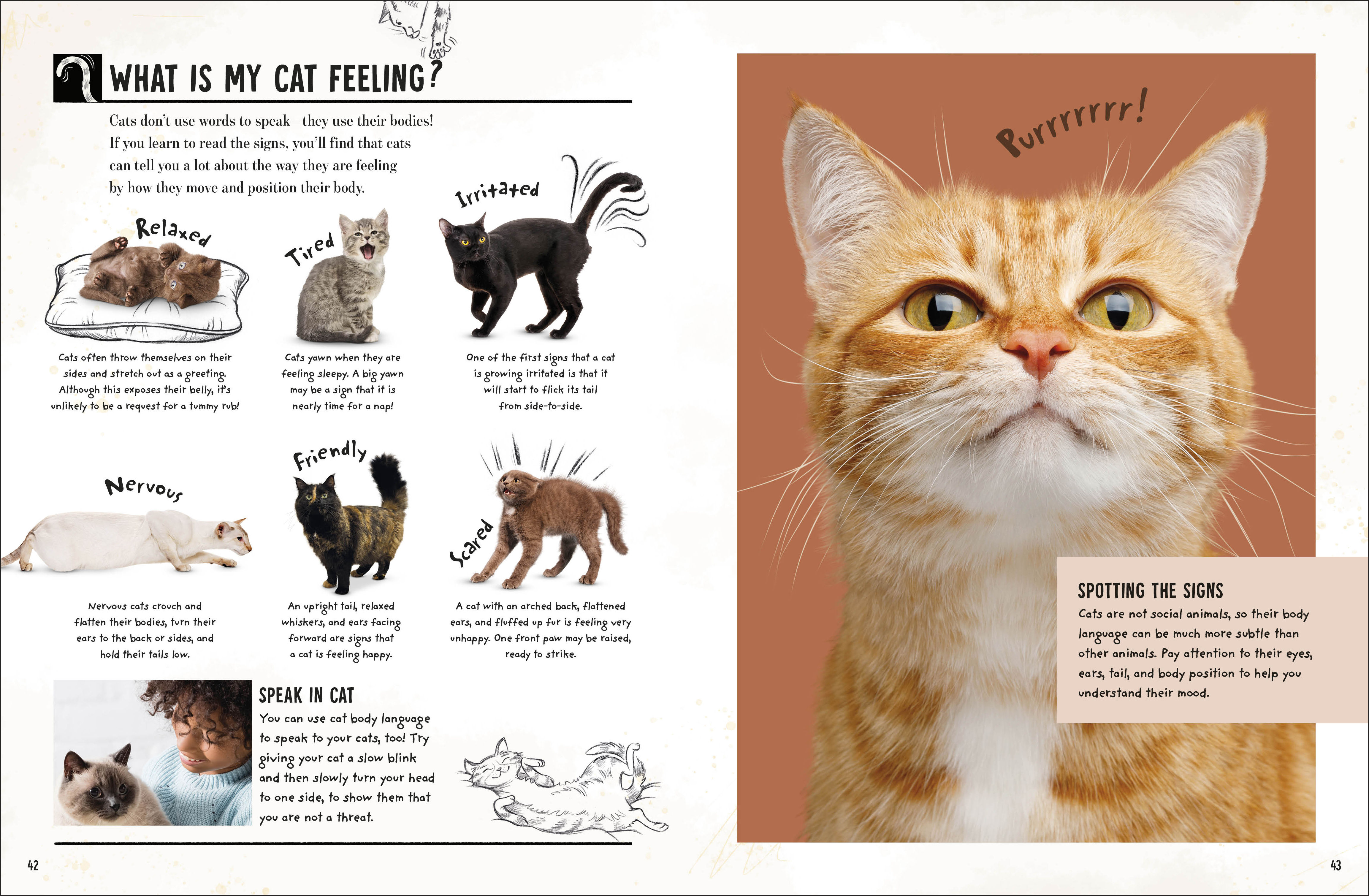 WHAT IS MY CAT FEELING?

Cats don't use words to speak—they use their bodies! If you learn to read the signs, you'll find that cats can tell you a lot about the way they are feeling by how they move and position their body.

Relaxed

Cats often throw themselves on their sides and stretch out as a greeting. Although this exposes their belly, it's unlikely to be a request for a tummy rub!

Tired

Cats yawn when they are feeling sleepy. A big yawn may be a sign that it is nearly time for a nap!

Irritated

One of the first signs that a cat is growing irritated is that it will start to flick its tail from side-to-side.

Nervous

Nervous cats crouch and flatten their bodies, turn their ears to the back or sides, and hold their tails low.

Friendly

An upright tail, relaxed whiskers, and ears facing forward are signs that a cat is feeling happy.

Scared

A cat with an arched back, flattened ears, and fluffed up fur is feeling very unhappy. One front paw may be raised, ready to strike.

SPEAK IN CAT

You can use cat body language to speak to your cats, too! Try giving your cat a slow blink and then slowly turn your head to one side, to show them that you are not a threat.

42

Purrrrrrr!

SPOTTING THE SIGNS

Cats are not social animals, so their body language can be much more subtle than other animals. Pay attention to their eyes, ears, tail, and body position to help you understand their mood.

43