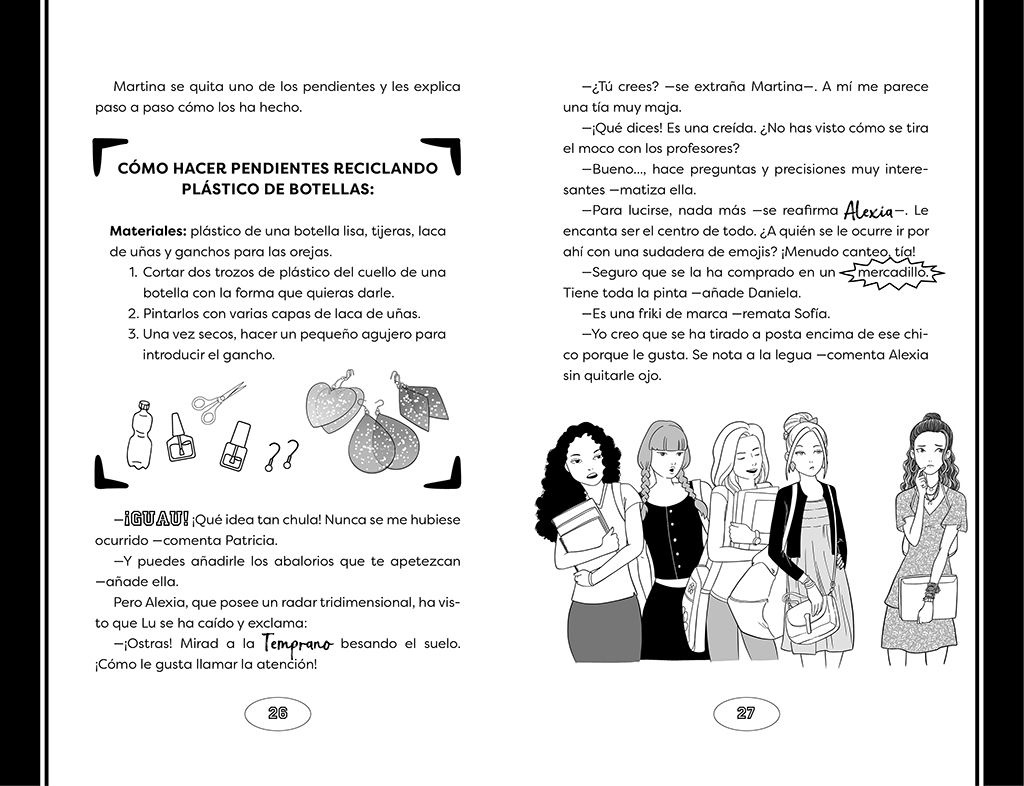 Martina se quita uno de los pendientes y les explica paso a paso cómo los ha hecho.

CÓMO HACER PENDIENTES RECICLANDO PLÁSTICO DE BOTELLAS:

Materiales: plástico de una botella lisa, tijeras, laca de uñas y ganchos para las orejas.
1. Cortar dos trozos de plástico del cuello de una botella con la forma que quieras darle.
2. Pintarlos con varias capas de laca de uñas.
3. Una vez secos, hacer un pequeño agujero para introducir el gancho.

—¡GUAU! ¡Qué idea tan chula! Nunca se me hubiese ocurrido —comenta Patricia.

—Y puedes añadirle los abalorios que te apetezcan —añade ella.

Pero Alexia, que posee un radar tridimensional, ha visto que Lu se ha caído y exclama:

—¡Ostras! Mirad a la Temprano besando el suelo. ¡Cómo le gusta llamar la atención!

26

—¿Tú crees? —se extraña Martina—. A mí me parece una tía muy maja.

—¡Qué dices! Es una creída. ¿No has visto cómo se tira el moco con los profesores?

—Bueno..., hace preguntas y precisiones muy interesantes —matiza ella.

—Para lucirse, nada más —se reafirma Alexia—. Le encanta ser el centro de todo. ¿A quién se le ocurre ir por ahí con una sudadera de emojis? ¡Menudo canteo, tía!

—Seguro que se la ha comprado en un mercadillo. Tiene toda la pinta —añade Daniela.

—Es una friki de marca —remata Sofía.

—Yo creo que se ha tirado a posta encima de ese chico porque le gusta. Se nota a la legua —comenta Alexia sin quitarle ojo.

27