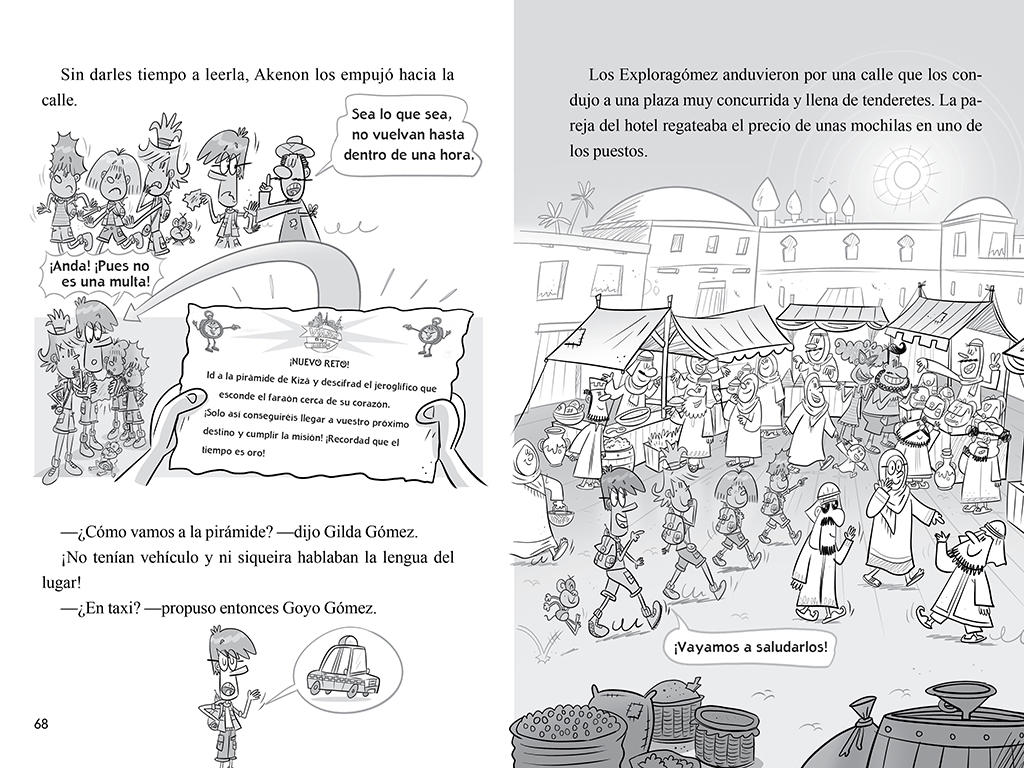 Sin darles tiempo a leerla, Akenon los empujó hacia la calle.

Sea lo que sea, no vuelvan hasta dentro de una hora.

¡Anda! ¡Pues no es una multa!

¡NUEVO RETO!
Id a la pirámide de Kiza y descifrad el jeroglífico que esconde el faraón cerca de su corazón.
¡Solo así conseguiréis llegar a vuestro próximo destino y cumplir la misión! ¡Recordad que el tiempo es oro!

—¿Cómo vamos a la pirámide? —dijo Gilda Gómez.

¡No tenían vehículo y ni siquiera hablaban la lengua del lugar!

—¿En taxi? —propuso entonces Goyo Gómez.

68

Los Exploragómez anduvieron por una calle que los condujo a una plaza muy concurrida y llena de tenderetes. La pareja del hotel regateaba el precio de unas mochilas en uno de los puestos.

¡Vayamos a saludarlos!