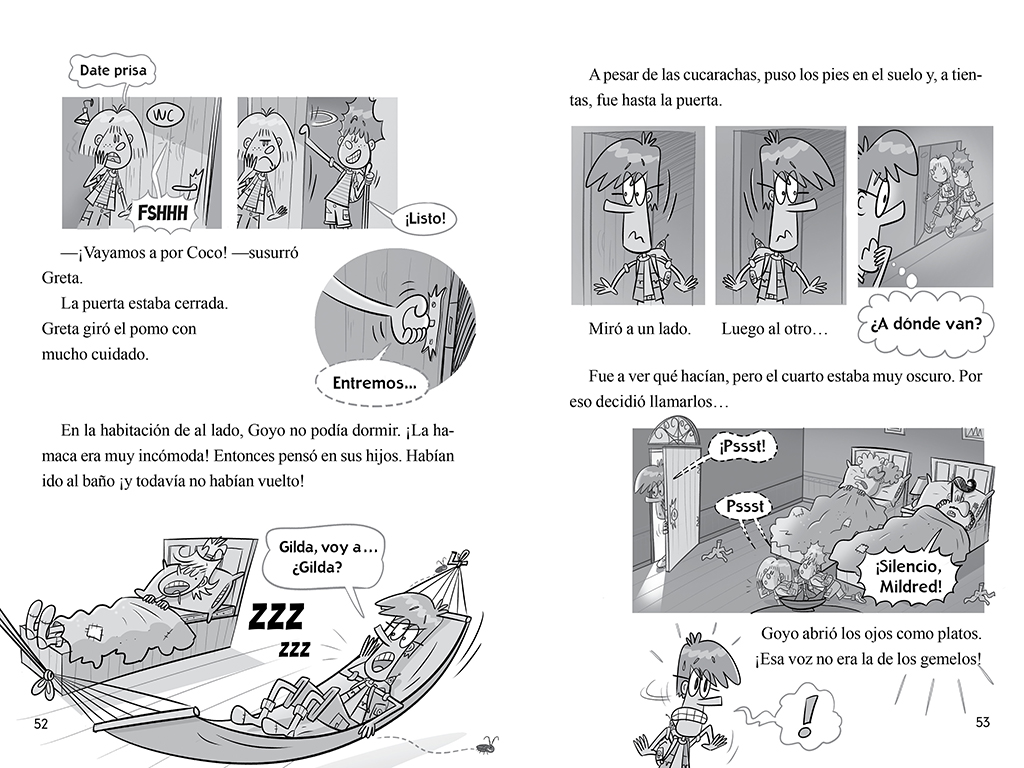 Date prisa

WC

FSHHH

¡Listo!

—¡Vayamos a por Coco! —susurró Greta.

La puerta estaba cerrada. Greta giró el pomo con mucho cuidado.

Entremos...

En la habitación de al lado, Goyo no podía dormir. ¡La hamaca era muy incómoda! Entonces pensó en sus hijos. Habían ido al baño ¡y todavía no habían vuelto!

Gilda, voy a... ¿Gilda?

ZZZ
ZZZ

52

A pesar de las cucarachas, puso los pies en el suelo y, a tientas, fue hasta la puerta.

Miró a un lado. Luego al otro…

¿A dónde van?

Fue a ver qué hacían, pero el cuarto estaba muy oscuro. Por eso decidió llamarlos…

¡Pssst!

Pssst

¡Silencio, Mildred!

Goyo abrió los ojos como platos. ¡Esa voz no era la de los gemelos!

!

53