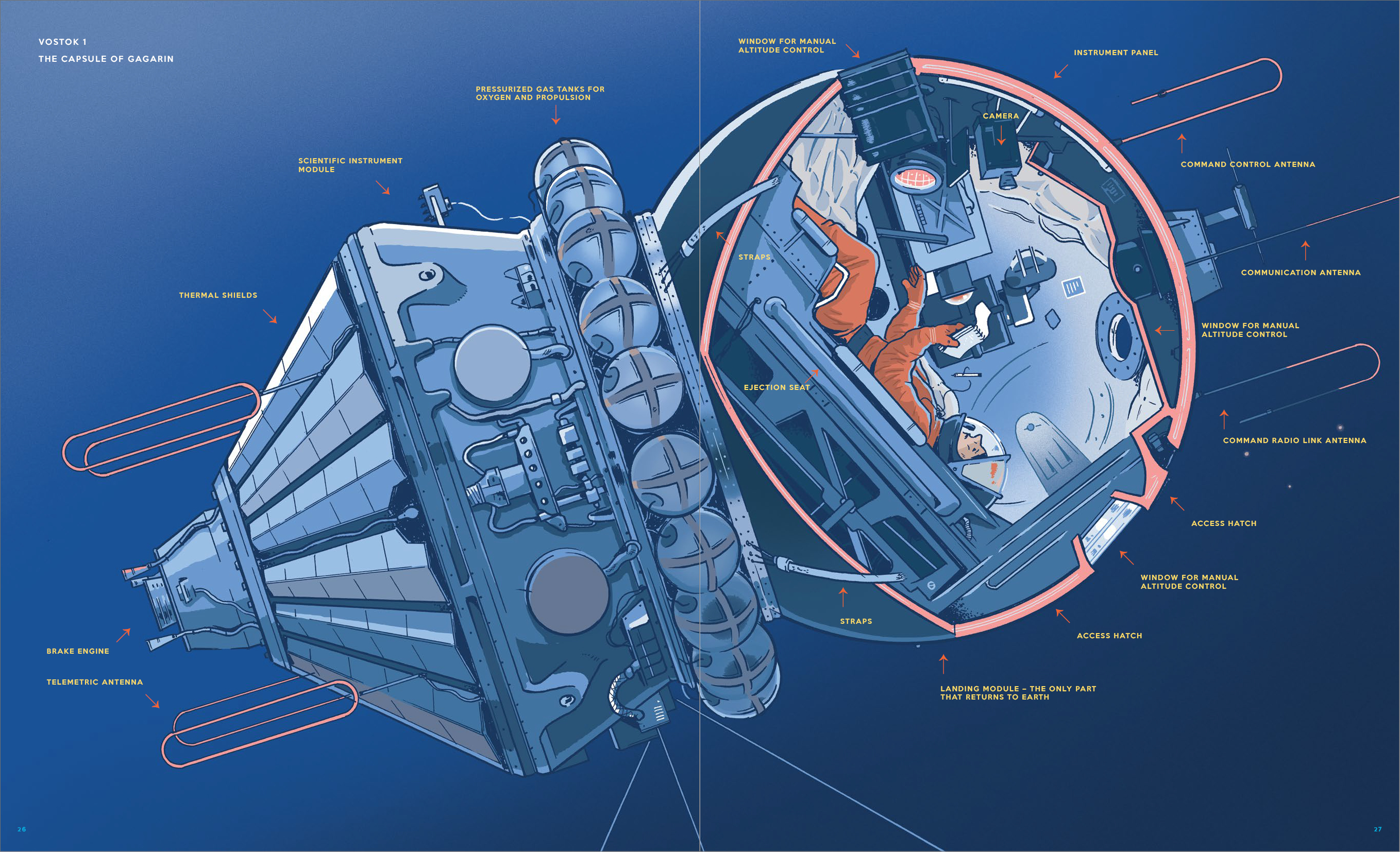 VOSTOK 1
THE CAPSULE OF GAGARIN

PRESSURIZED GAS TANKS FOR OXYGEN AND PROPULSION

SCIENTIFIC INSTRUMENT MODULE

THERMAL SHIELDS

BRAKE ENGINE

TELEMETRIC ANTENNA

WINDOW FOR MANUAL ALTITUDE CONTROL

INSTRUMENT PANEL

CAMERA

COMMAND CONTROL ANTENNA

STRAPS

COMMUNICATION ANTENNA

WINDOW FOR MANUAL ALTITUDE CONTROL

EJECTION SEAT

COMMAND RADIO LINK ANTENNA

ACCESS HATCH

WINDOW FOR MANUAL ALTITUDE CONTROL

STRAPS

ACCESS HATCH

LANDING MODULE – THE ONLY PART THAT RETURNS TO EARTH

26

27