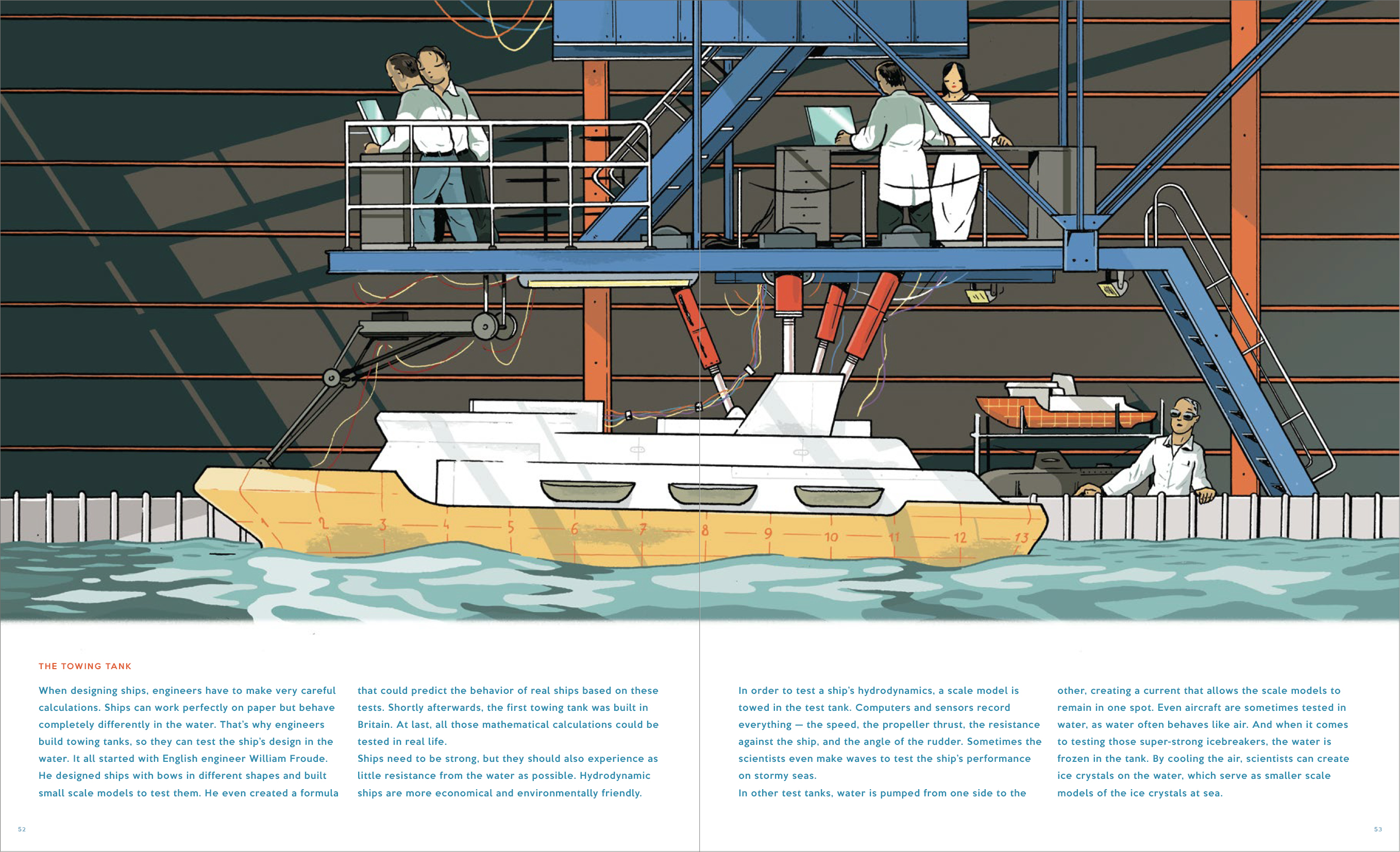 1 2 3 4 5 6 7 8 9 10 11 12 13

THE TOWING TANK

When designing ships, engineers have to make very careful calculations. Ships can work perfectly on paper but behave completely differently in the water. That's why engineers build towing tanks, so they can test the ship's design in the water. It all started with English engineer William Froude. He designed ships with bows in different shapes and built small scale models to test them. He even created a formula that could predict the behavior of real ships based on these tests. Shortly afterwards, the first towing tank was built in Britain. At last, all those mathematical calculations could be tested in real life.
Ships need to be strong, but they should also experience as little resistance from the water as possible. Hydrodynamic ships are more economical and environmentally friendly.

In order to test a ship's hydrodynamics, a scale model is towed in the test tank. Computers and sensors record everything — the speed, the propeller thrust, the resistance against the ship, and the angle of the rudder. Sometimes the scientists even make waves to test the ship's performance on stormy seas.
In other test tanks, water is pumped from one side to the other, creating a current that allows the scale models to remain in one spot. Even aircraft are sometimes tested in water, as water often behaves like air. And when it comes to testing those super-strong icebreakers, the water is frozen in the tank. By cooling the air, scientists can create ice crystals on the water, which serve as smaller scale models of the ice crystals at sea.

52

53