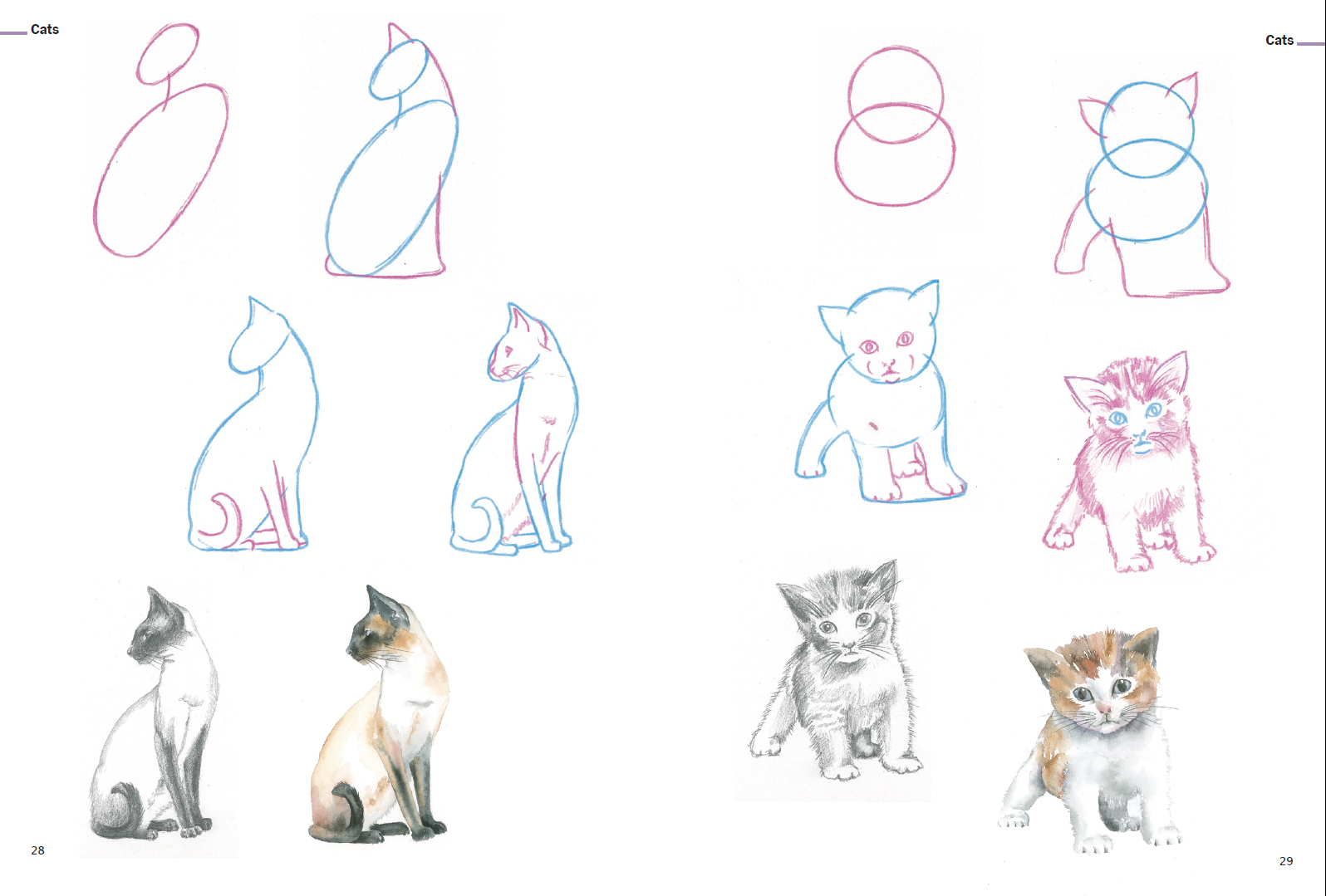 Cats

28

Cats

29