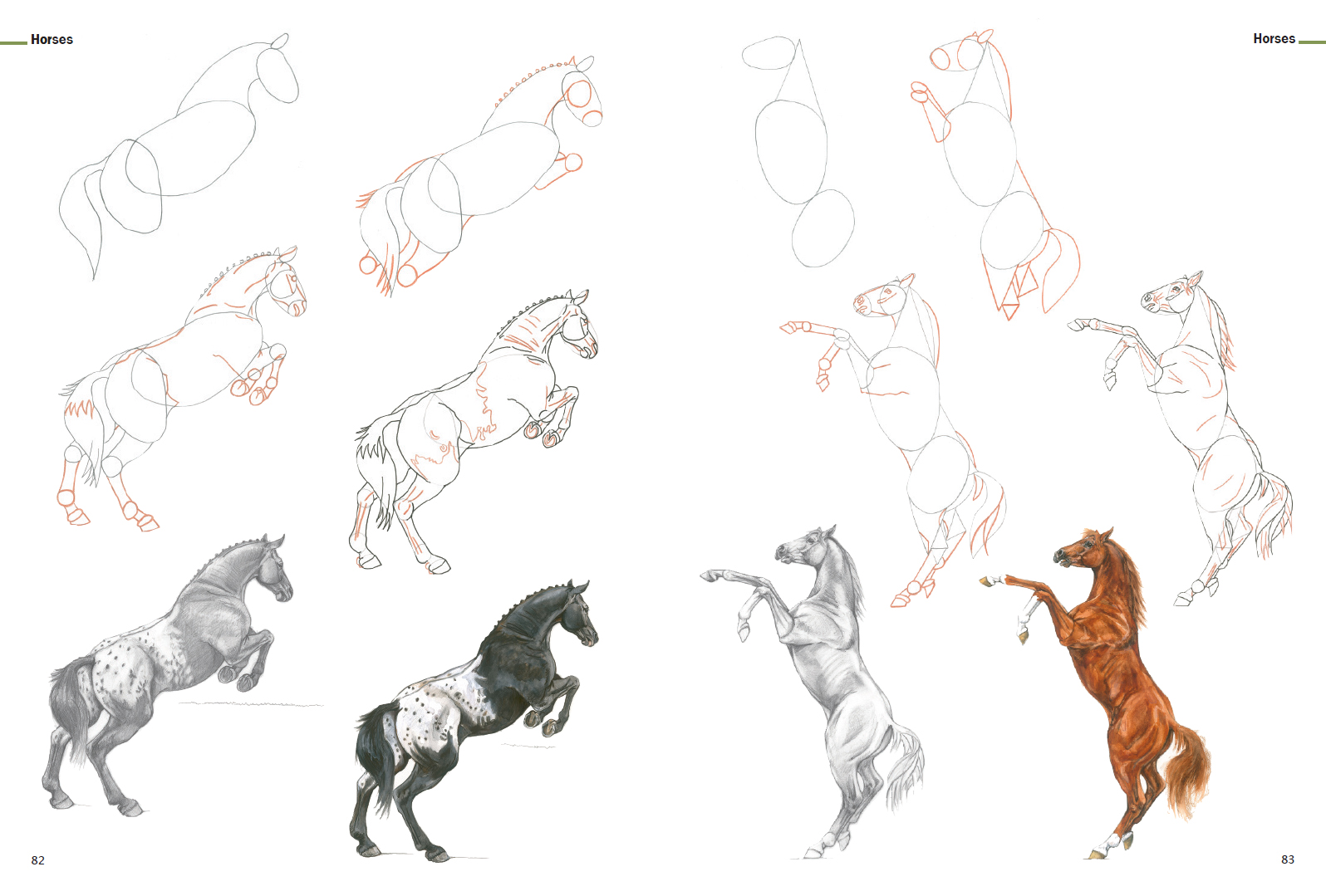 Horses

82

Horses

83