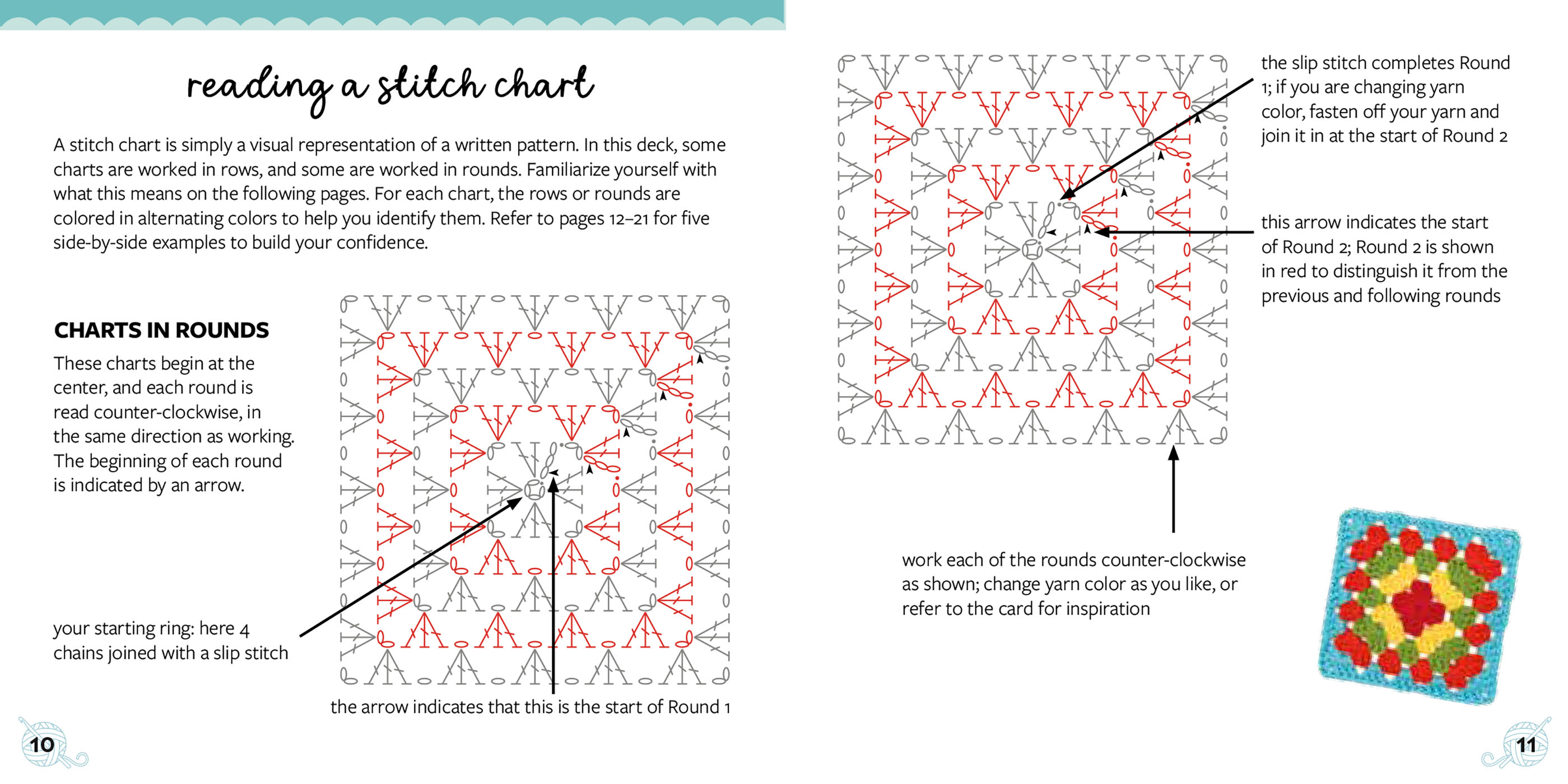 reading a stitch chart

A stitch chart is simply a visual representation of a written pattern. In this deck, some charts are worked in rows, and some are worked in rounds. Familiarize yourself with what this means on the following pages. For each chart, the rows or rounds are colored in alternating colors to help you identify them. Refer to pages 12–21 for five side-by-side examples to build your confidence.

CHARTS IN ROUNDS

These charts begin at the center, and each round is read counter-clockwise, in the same direction as working. The beginning of each round is indicated by an arrow.

your starting ring: here 4 chains joined with a slip stitch

the arrow indicates that this is the start of Round 1

10

the slip stitch completes Round 1; if you are changing yarn color, fasten off your yarn and join it in at the start of Round 2

this arrow indicates the start of Round 2; Round 2 is shown in red to distinguish it from the previous and following rounds

work each of the rounds counter-clockwise as shown; change yarn color as you like, or refer to the card for inspiration

11