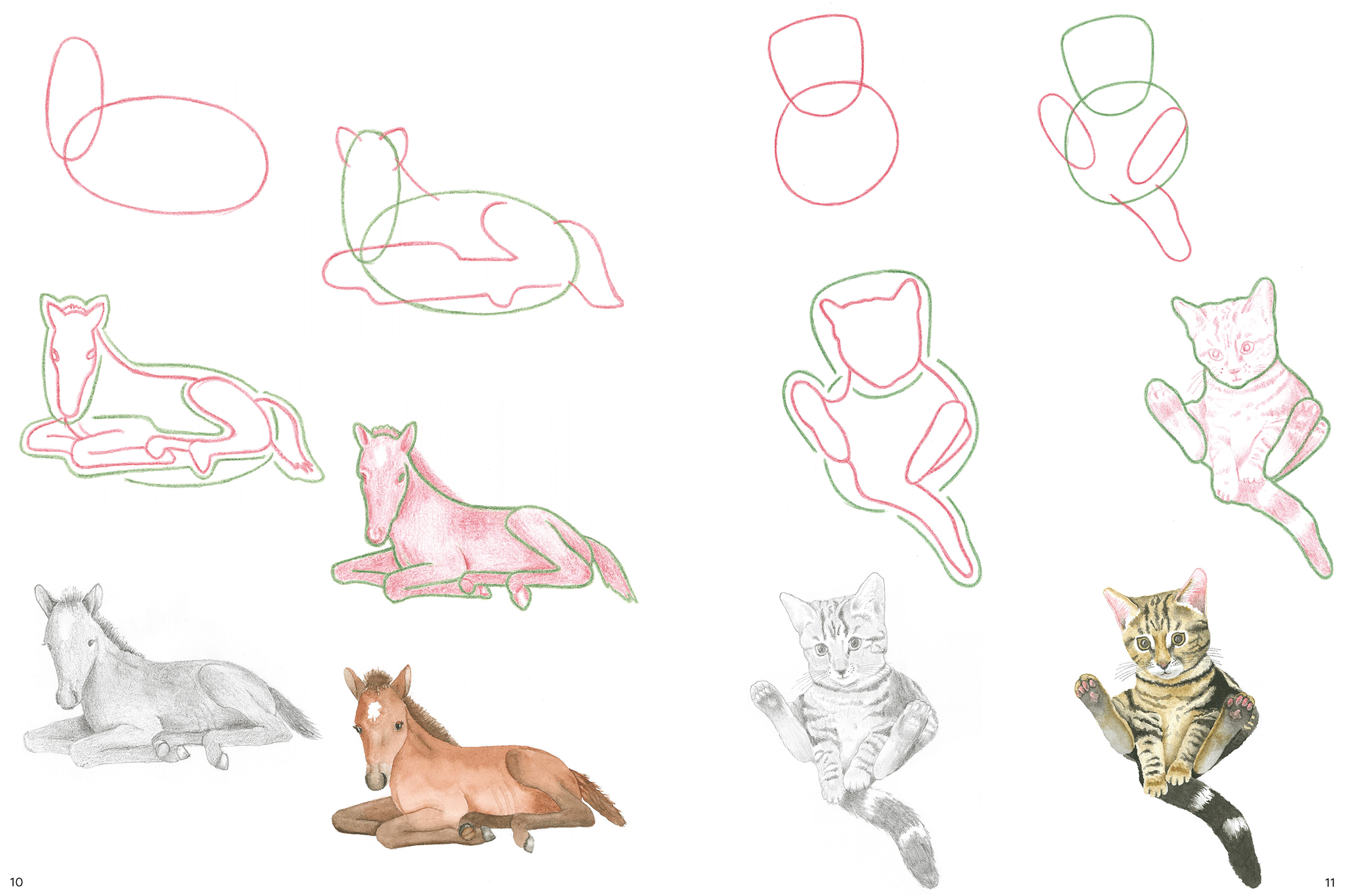 10

11