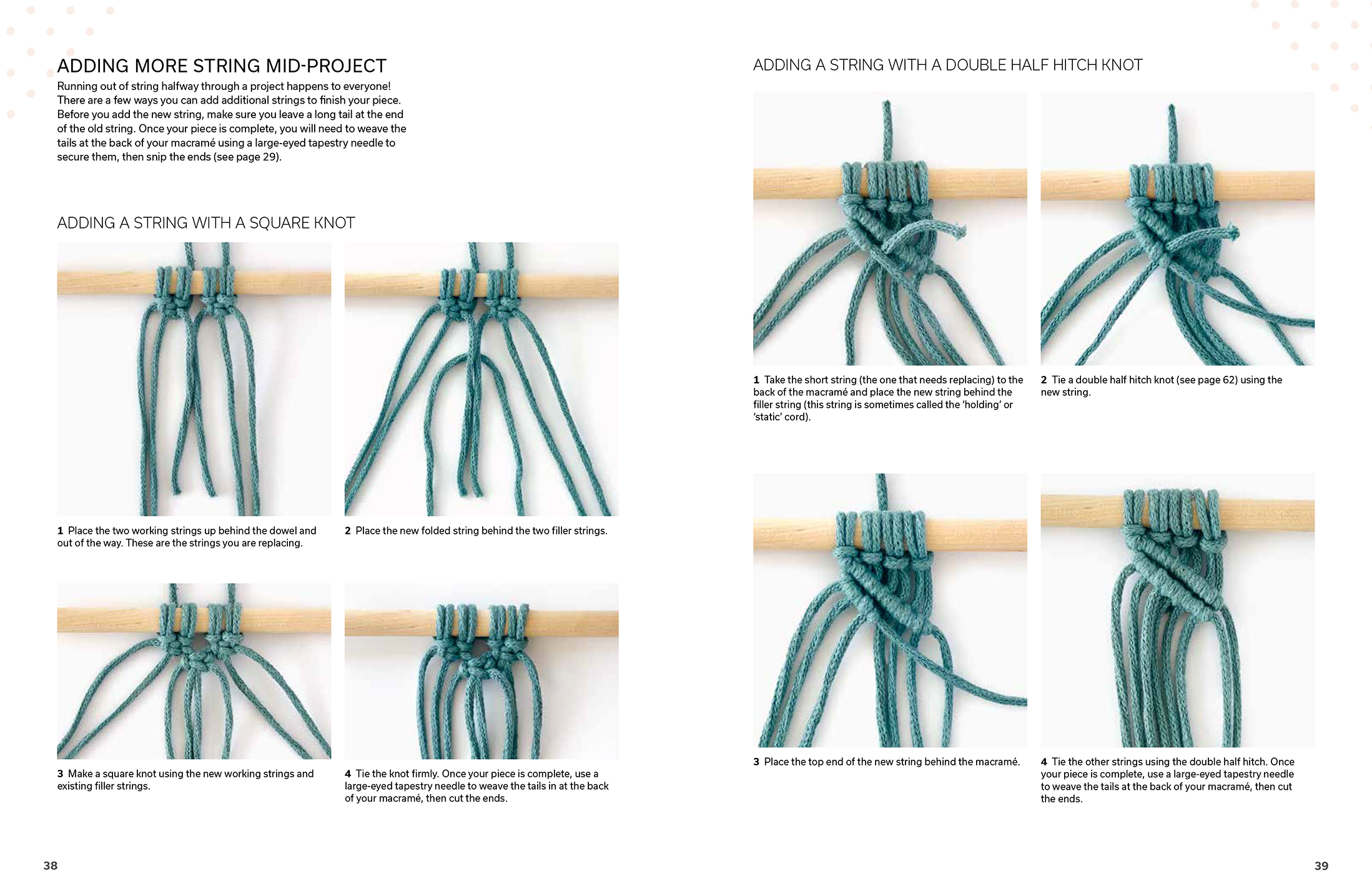 ADDING MORE STRING MID-PROJECT

Running out of string halfway through a project happens to everyone! There are a few ways you can add additional strings to finish your piece. Before you add the new string, make sure you leave a long tail at the end of the old string. Once your piece is complete, you will need to weave the tails at the back of your macramé using a large-eyed tapestry needle to secure them, then snip the ends (see page 29).

ADDING A STRING WITH A SQUARE KNOT

1 Place the two working strings up behind the dowel and out of the way. These are the strings you are replacing.

2 Place the new folded string behind the two filler strings.

3 Make a square knot using the new working strings and existing filler strings.

4 Tie the knot firmly. Once your piece is complete, use a large-eyed tapestry needle to weave the tails in at the back of your macramé, then cut the ends.

38

ADDING A STRING WITH A DOUBLE HALF HITCH KNOT

1 Take the short string (the one that needs replacing) to the back of the macramé and place the new string behind the filler string (this string is sometimes called the 'holding' or 'static' cord).

2 Tie a double half hitch knot (see page 62) using the new string.

3 Place the top end of the new string behind the macramé.

4 Tie the other strings using the double half hitch. Once your piece is complete, use a large-eyed tapestry needle to weave the tails at the back of your macramé, then cut the ends.

39