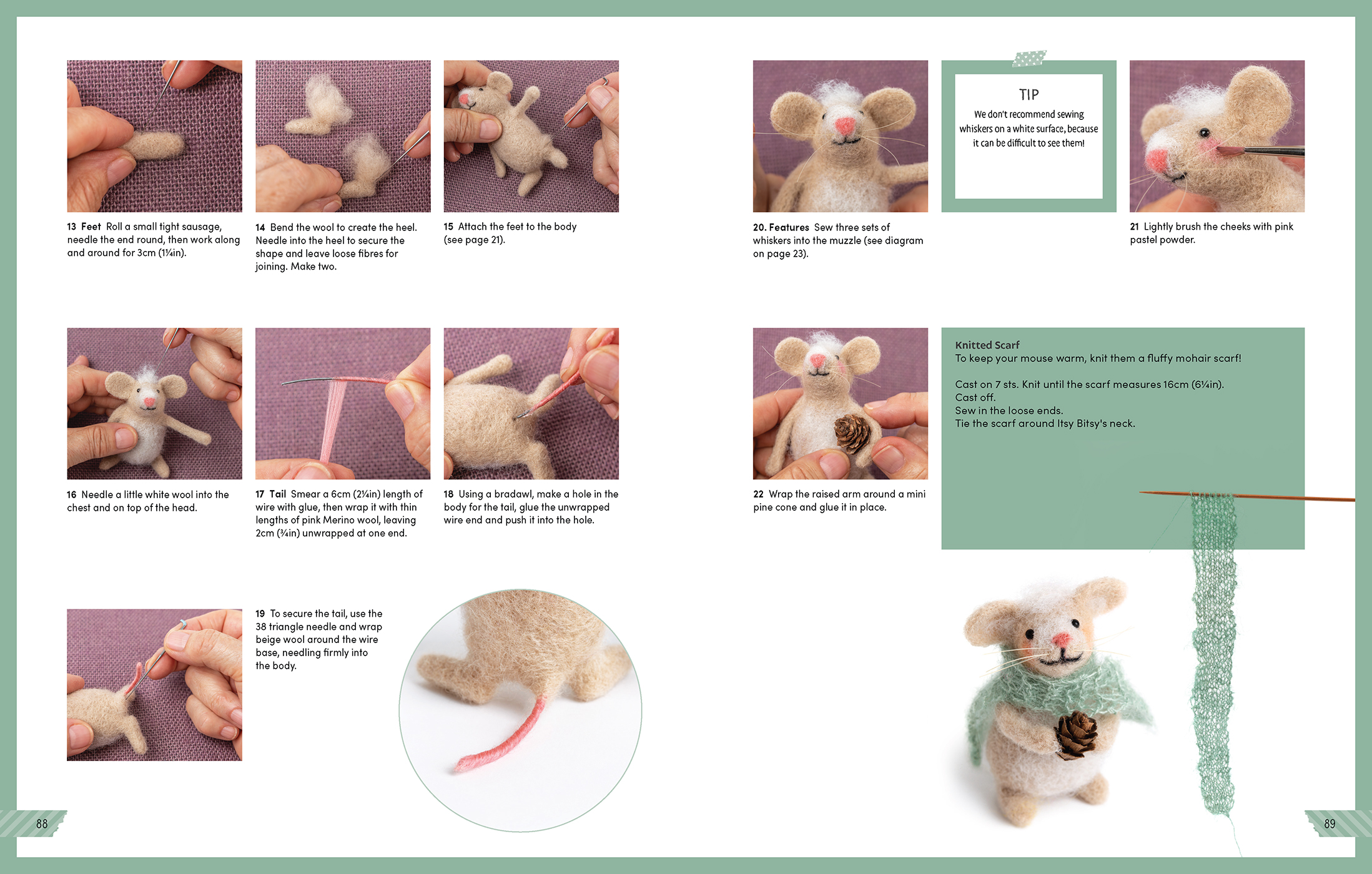 13 Feet Roll a small tight sausage, needle the end round, then work along and around for 3cm (1¼in).

14 Bend the wool to create the heel. Needle into the heel to secure the shape and leave loose fibres for joining. Make two.

15 Attach the feet to the body (see page 21).

16 Needle a little white wool into the chest and on top of the head.

17 Tail Smear a 6cm (2¼in) length of wire with glue, then wrap it with thin lengths of pink Merino wool, leaving 2cm (¾in) unwrapped at one end.

18 Using a bradawl, make a hole in the body for the tail, glue the unwrapped wire end and push it into the hole.

19 To secure the tail, use the 38 triangle needle and wrap beige wool around the wire base, needling firmly into the body.

88

20. Features Sew three sets of whiskers into the muzzle (see diagram on page 23).

TIP
We don't recommend sewing whiskers on a white surface, because it can be difficult to see them!

21 Lightly brush the cheeks with pink pastel powder.

22 Wrap the raised arm around a mini pine cone and glue it in place.

Knitted Scarf
To keep your mouse warm, knit them a fluffy mohair scarf!

Cast on 7 sts. Knit until the scarf measures 16cm (6¼in).
Cast off.
Sew in the loose ends.
Tie the scarf around Itsy Bitsy's neck.

89