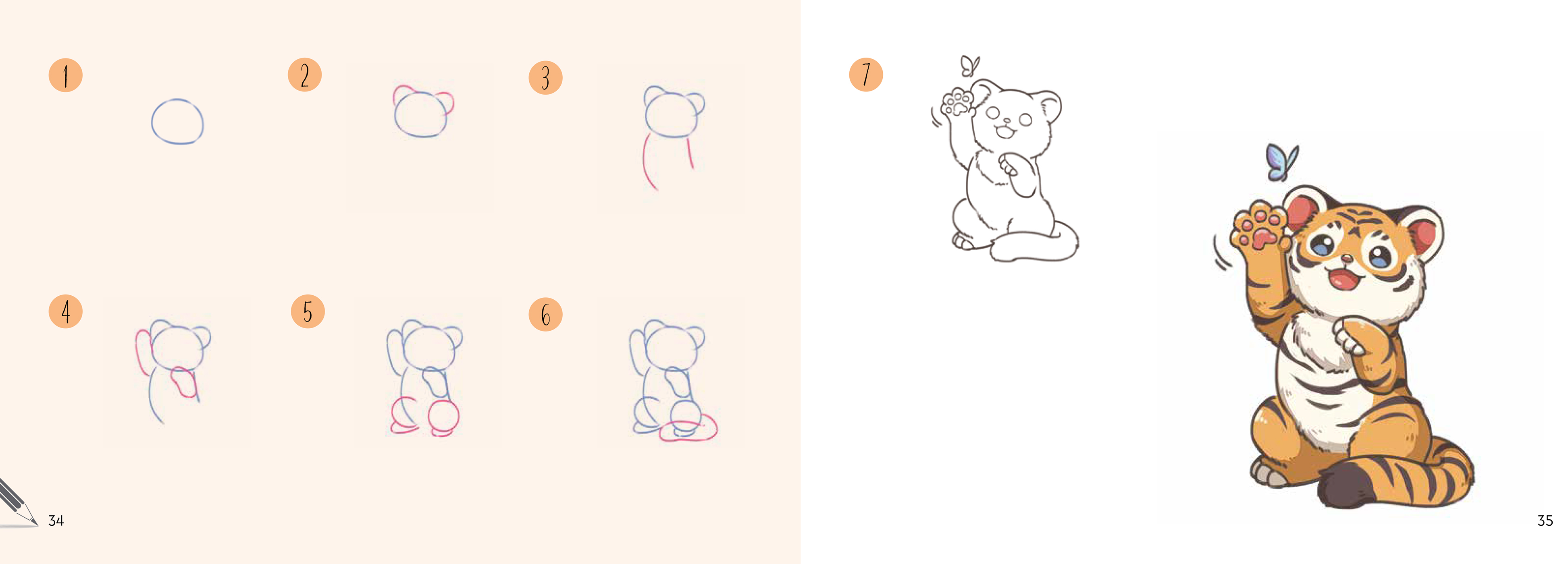 1

2

3

4

5

6

34

7

35