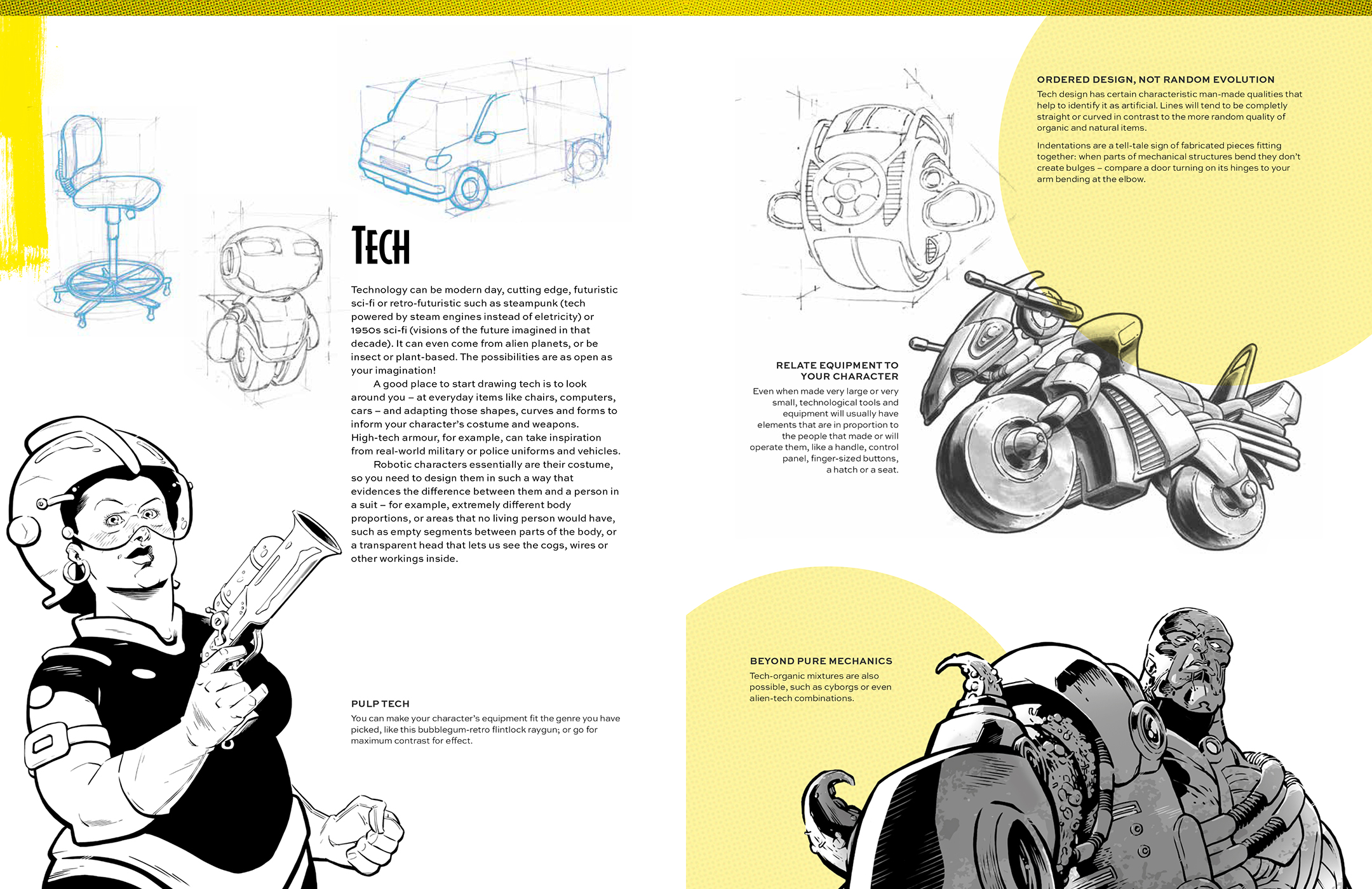 TECH

Technology can be modern day, cutting edge, futuristic sci-fi or retro-futuristic such as steampunk (tech powered by steam engines instead of eletricity) or 1950s sci-fi (visions of the future imagined in that decade). It can even come from alien planets, or be insect or plant-based. The possibilities are as open as your imagination!

A good place to start drawing tech is to look around you – at everyday items like chairs, computers, cars – and adapting those shapes, curves and forms to inform your character's costume and weapons. High-tech armour, for example, can take inspiration from real-world military or police uniforms and vehicles.

Robotic characters essentially are their costume, so you need to design them in such a way that evidences the difference between them and a person in a suit – for example, extremely different body proportions, or areas that no living person would have, such as empty segments between parts of the body, or a transparent head that lets us see the cogs, wires or other workings inside.

PULP TECH
You can make your character's equipment fit the genre you have picked, like this bubblegum-retro flintlock raygun; or go for maximum contrast for effect.

ORDERED DESIGN, NOT RANDOM EVOLUTION
Tech design has certain characteristic man-made qualities that help to identify it as artificial. Lines will tend to be completly straight or curved in contrast to the more random quality of organic and natural items.

Indentations are a tell-tale sign of fabricated pieces fitting together: when parts of mechanical structures bend they don't create bulges – compare a door turning on its hinges to your arm bending at the elbow.

RELATE EQUIPMENT TO YOUR CHARACTER
Even when made very large or very small, technological tools and equipment will usually have elements that are in proportion to the people that made or will operate them, like a handle, control panel, finger-sized buttons, a hatch or a seat.

BEYOND PURE MECHANICS
Tech-organic mixtures are also possible, such as cyborgs or even alien-tech combinations.