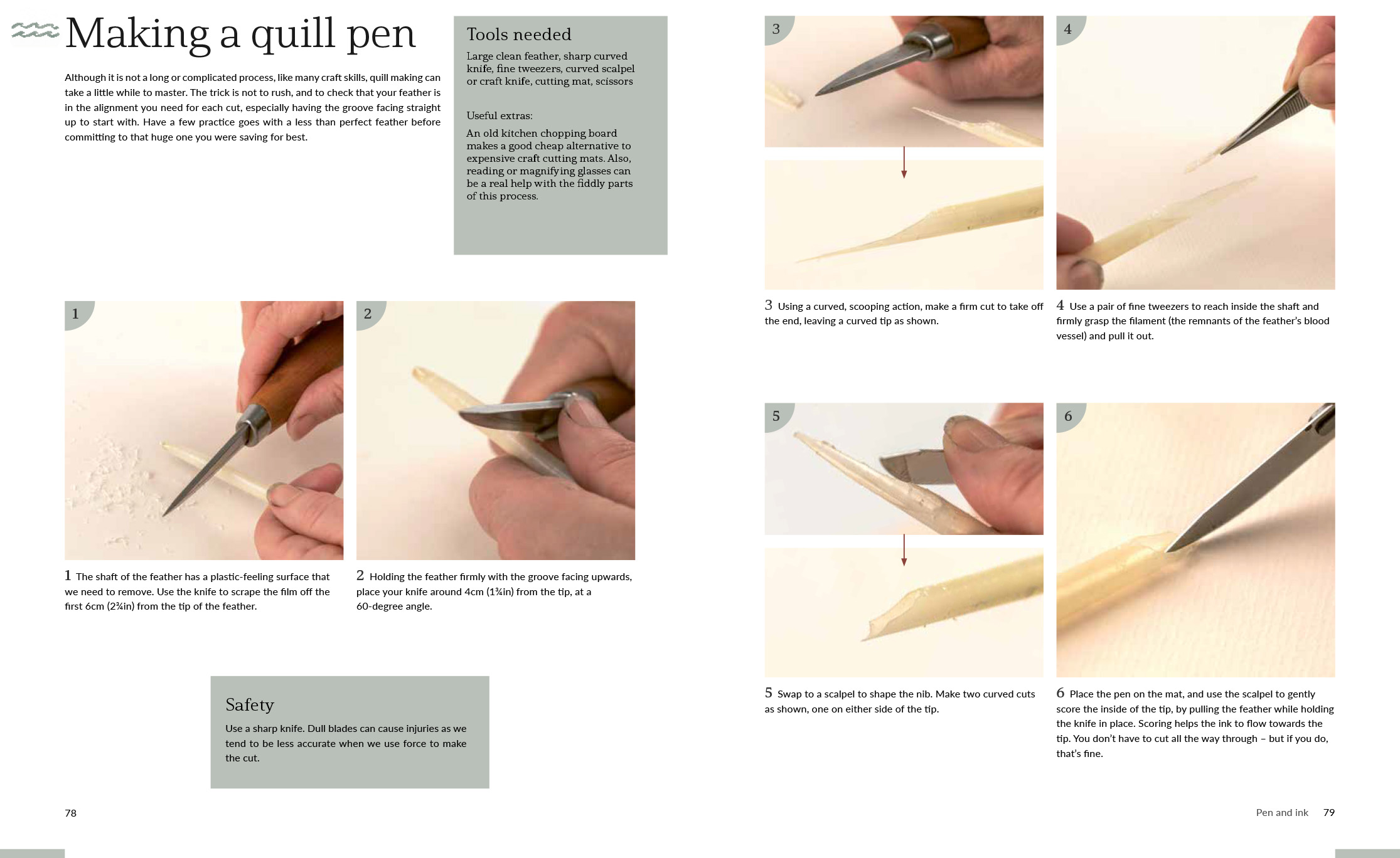 Making a quill pen

Although it is not a long or complicated process, like many craft skills, quill making can take a little while to master. The trick is not to rush, and to check that your feather is in the alignment you need for each cut, especially having the groove facing straight up to start with. Have a few practice goes with a less than perfect feather before committing to that huge one you were saving for best.

Tools needed

Large clean feather, sharp curved knife, fine tweezers, curved scalpel or craft knife, cutting mat, scissors

Useful extras:

An old kitchen chopping board makes a good cheap alternative to expensive craft cutting mats. Also, reading or magnifying glasses can be a real help with the fiddly parts of this process.

1

2

1 The shaft of the feather has a plastic-feeling surface that we need to remove. Use the knife to scrape the film off the first 6cm (2¾in) from the tip of the feather.

2 Holding the feather firmly with the groove facing upwards, place your knife around 4cm (1¾in) from the tip, at a 60-degree angle.

Safety

Use a sharp knife. Dull blades can cause injuries as we tend to be less accurate when we use force to make the cut.

78

3

4

3 Using a curved, scooping action, make a firm cut to take off the end, leaving a curved tip as shown.

4 Use a pair of fine tweezers to reach inside the shaft and firmly grasp the filament (the remnants of the feather's blood vessel) and pull it out.

5

6

5 Swap to a scalpel to shape the nib. Make two curved cuts as shown, one on either side of the tip.

6 Place the pen on the mat, and use the scalpel to gently score the inside of the tip, by pulling the feather while holding the knife in place. Scoring helps the ink to flow towards the tip. You don't have to cut all the way through – but if you do, that's fine.

Pen and ink 79