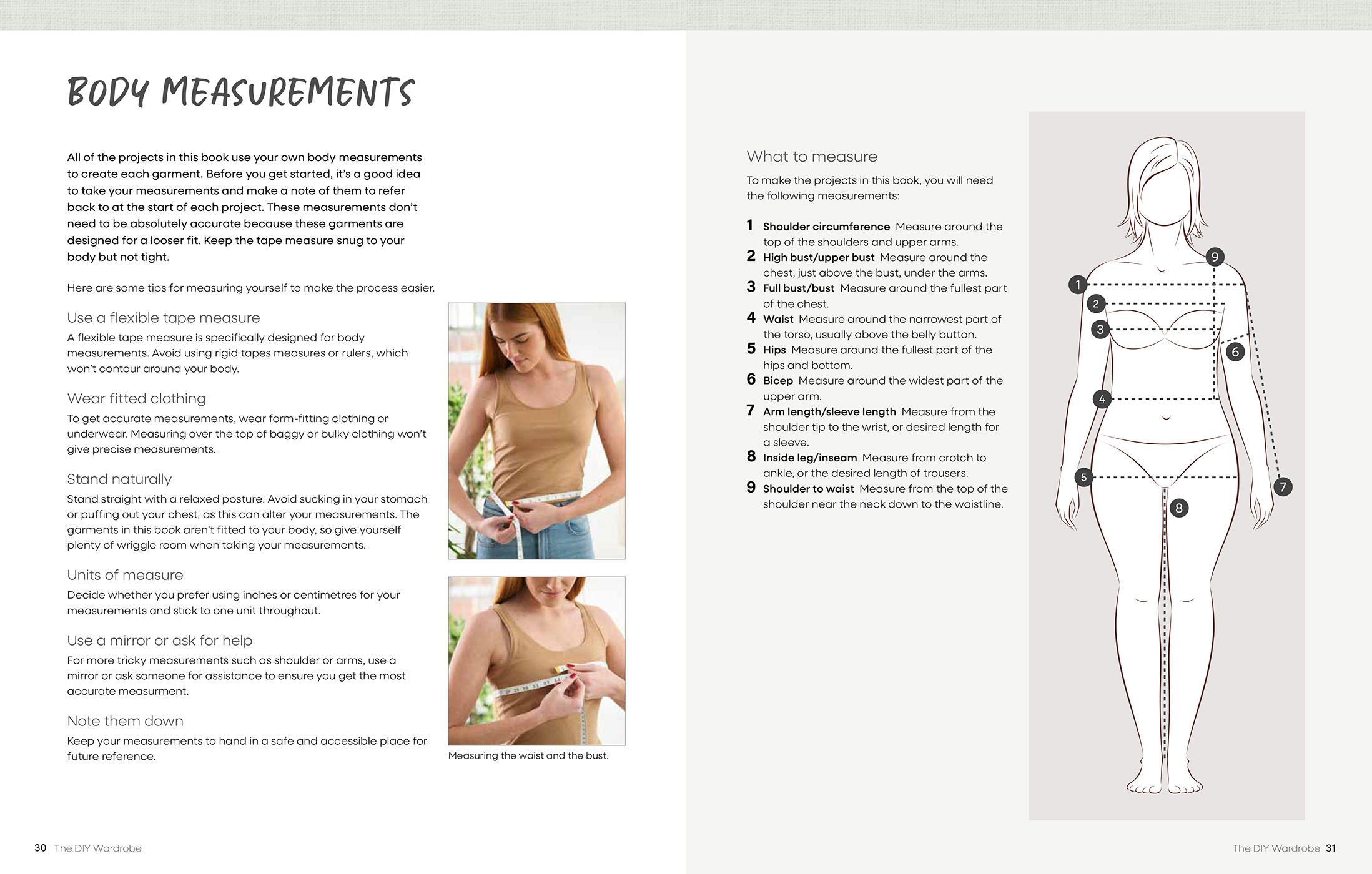 BODY MEASUREMENTS

All of the projects in this book use your own body measurements to create each garment. Before you get started, it's a good idea to take your measurements and make a note of them to refer back to at the start of each project. These measurements don't need to be absolutely accurate because these garments are designed for a looser fit. Keep the tape measure snug to your body but not tight.

Here are some tips for measuring yourself to make the process easier.

Use a flexible tape measure
A flexible tape measure is specifically designed for body measurements. Avoid using rigid tapes measures or rulers, which won't contour around your body.

Wear fitted clothing
To get accurate measurements, wear form-fitting clothing or underwear. Measuring over the top of baggy or bulky clothing won't give precise measurements.

Stand naturally
Stand straight with a relaxed posture. Avoid sucking in your stomach or puffing out your chest, as this can alter your measurements. The garments in this book aren't fitted to your body, so give yourself plenty of wriggle room when taking your measurements.

Units of measure
Decide whether you prefer using inches or centimetres for your measurements and stick to one unit throughout.

Use a mirror or ask for help
For more tricky measurements such as shoulder or arms, use a mirror or ask someone for assistance to ensure you get the most accurate measurment.

Note them down
Keep your measurements to hand in a safe and accessible place for future reference.

Measuring the waist and the bust.

30 The DIY Wardrobe

What to measure
To make the projects in this book, you will need the following measurements:

1 Shoulder circumference Measure around the top of the shoulders and upper arms.
2 High bust/upper bust Measure around the chest, just above the bust, under the arms.
3 Full bust/bust Measure around the fullest part of the chest.
4 Waist Measure around the narrowest part of the torso, usually above the belly button.
5 Hips Measure around the fullest part of the hips and bottom.
6 Bicep Measure around the widest part of the upper arm.
7 Arm length/sleeve length Measure from the shoulder tip to the wrist, or desired length for a sleeve.
8 Inside leg/inseam Measure from crotch to ankle, or the desired length of trousers.
9 Shoulder to waist Measure from the top of the shoulder near the neck down to the waistline.

9
1
2
3
6
4
5
7
8

The DIY Wardrobe 31