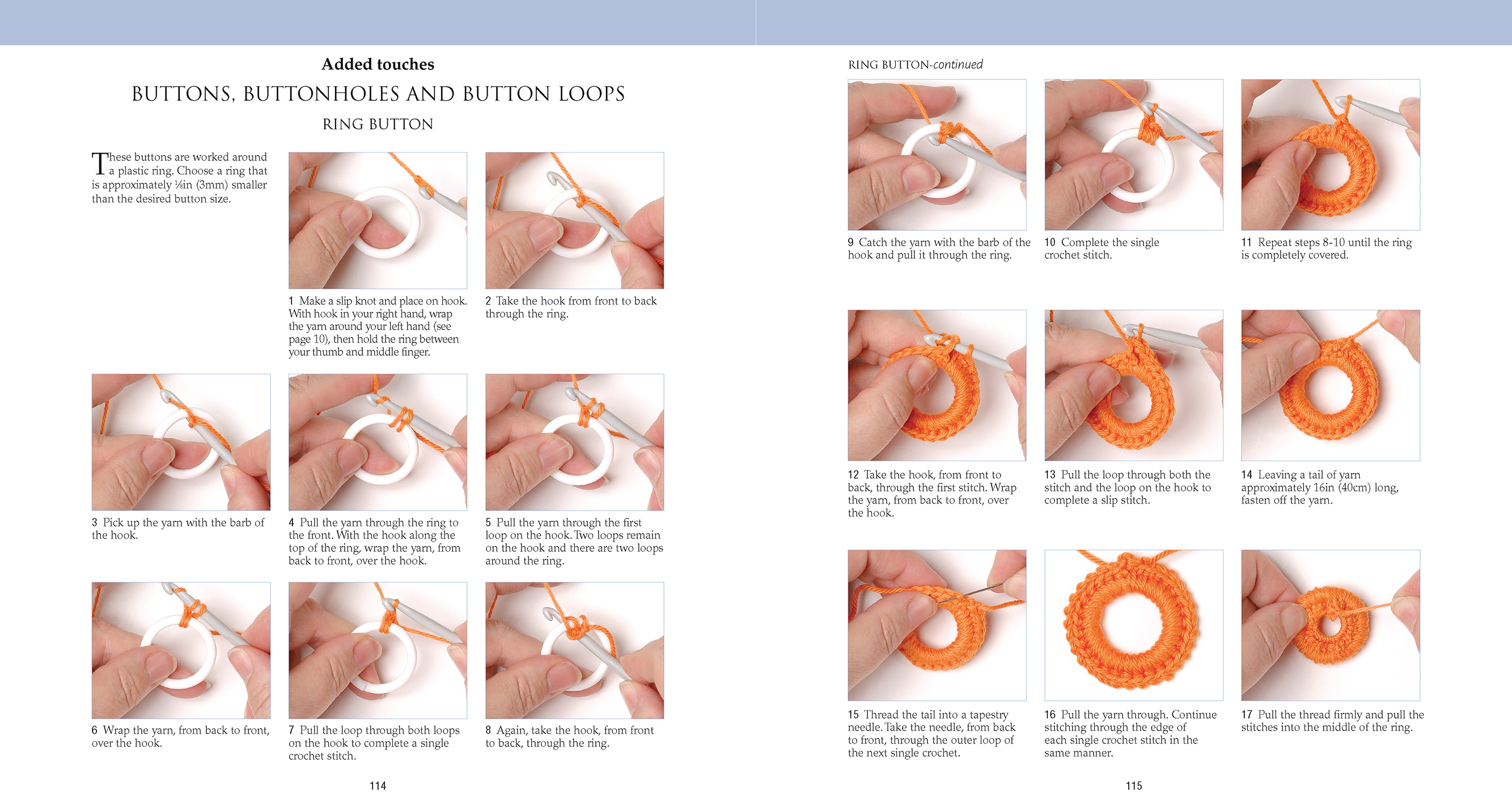 Added touches

BUTTONS, BUTTONHOLES AND BUTTON LOOPS

RING BUTTON

These buttons are worked around a plastic ring. Choose a ring that is approximately ⅛in (3mm) smaller than the desired button size.

1 Make a slip knot and place on hook. With hook in your right hand, wrap the yarn around your left hand (see page 10), then hold the ring between your thumb and middle finger.

2 Take the hook from front to back through the ring.

3 Pick up the yarn with the barb of the hook.

4 Pull the yarn through the ring to the front. With the hook along the top of the ring, wrap the yarn, from back to front, over the hook.

5 Pull the yarn through the first loop on the hook. Two loops remain on the hook and there are two loops around the ring.

6 Wrap the yarn, from back to front, over the hook.

7 Pull the loop through both loops on the hook to complete a single crochet stitch.

8 Again, take the hook, from front to back, through the ring.

114

RING BUTTON-continued

9 Catch the yarn with the barb of the hook and pull it through the ring.

10 Complete the single crochet stitch.

11 Repeat steps 8-10 until the ring is completely covered.

12 Take the hook, from front to back, through the first stitch. Wrap the yarn, from back to front, over the hook.

13 Pull the loop through both the stitch and the loop on the hook to complete a slip stitch.

14 Leaving a tail of yarn approximately 16in (40cm) long, fasten off the yarn.

15 Thread the tail into a tapestry needle. Take the needle, from back to front, through the outer loop of the next single crochet.

16 Pull the yarn through. Continue stitching through the edge of each single crochet stitch in the same manner.

17 Pull the thread firmly and pull the stitches into the middle of the ring.

115