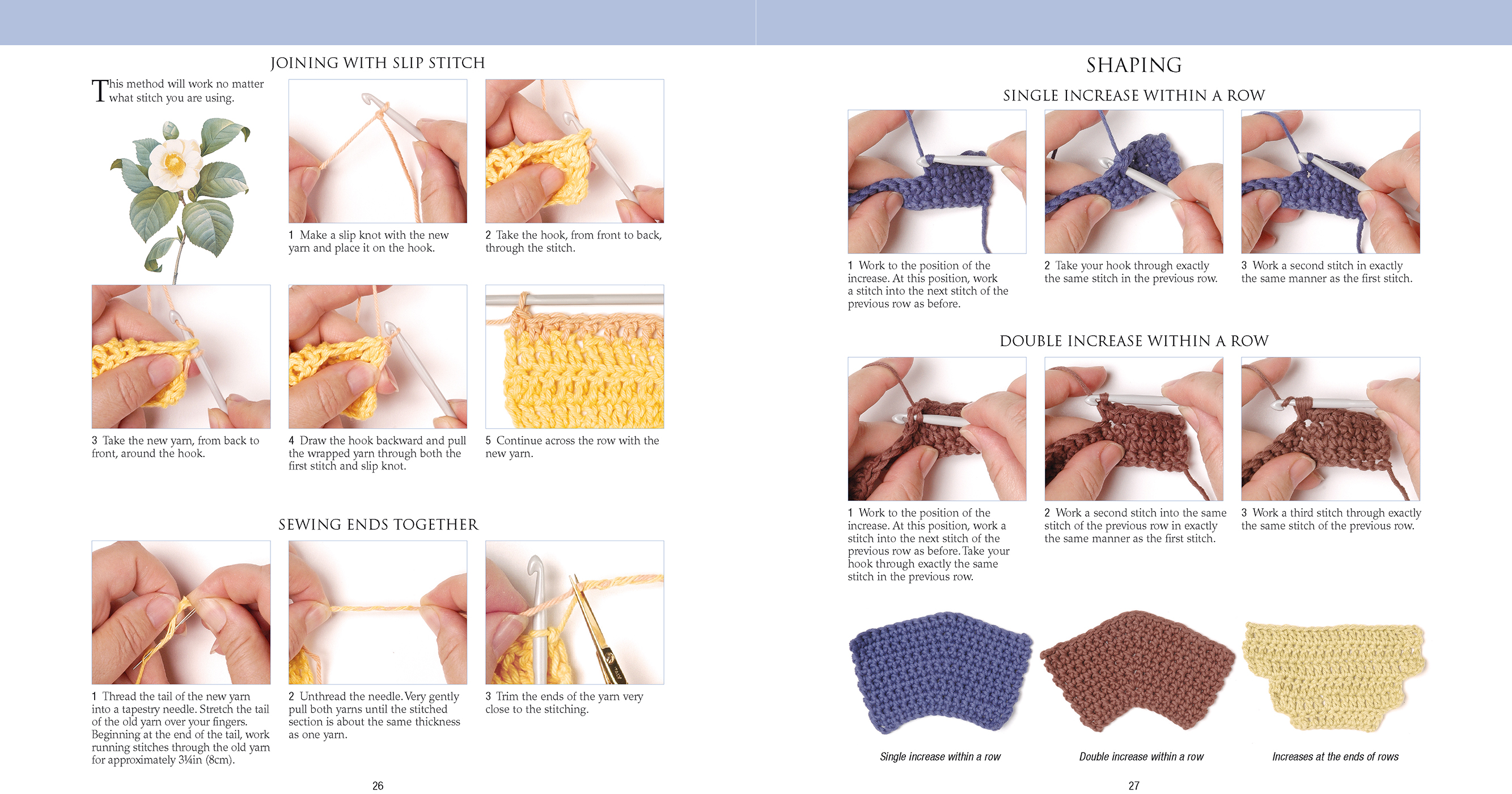 JOINING WITH SLIP STITCH

This method will work no matter what stitch you are using.

1 Make a slip knot with the new yarn and place it on the hook.

2 Take the hook, from front to back, through the stitch.

3 Take the new yarn, from back to front, around the hook.

4 Draw the hook backward and pull the wrapped yarn through both the first stitch and slip knot.

5 Continue across the row with the new yarn.

SEWING ENDS TOGETHER

1 Thread the tail of the new yarn into a tapestry needle. Stretch the tail of the old yarn over your fingers. Beginning at the end of the tail, work running stitches through the old yarn for approximately 3¼in (8cm).

2 Unthread the needle. Very gently pull both yarns until the stitched section is about the same thickness as one yarn.

3 Trim the ends of the yarn very close to the stitching.

26

SHAPING

SINGLE INCREASE WITHIN A ROW

1 Work to the position of the increase. At this position, work a stitch into the next stitch of the previous row as before.

2 Take your hook through exactly the same stitch in the previous row.

3 Work a second stitch in exactly the same manner as the first stitch.

DOUBLE INCREASE WITHIN A ROW

1 Work to the position of the increase. At this position, work a stitch into the next stitch of the previous row as before. Take your hook through exactly the same stitch in the previous row.

2 Work a second stitch into the same stitch of the previous row in exactly the same manner as the first stitch.

3 Work a third stitch through exactly the same stitch of the previous row.

Single increase within a row

Double increase within a row

Increases at the ends of rows

27