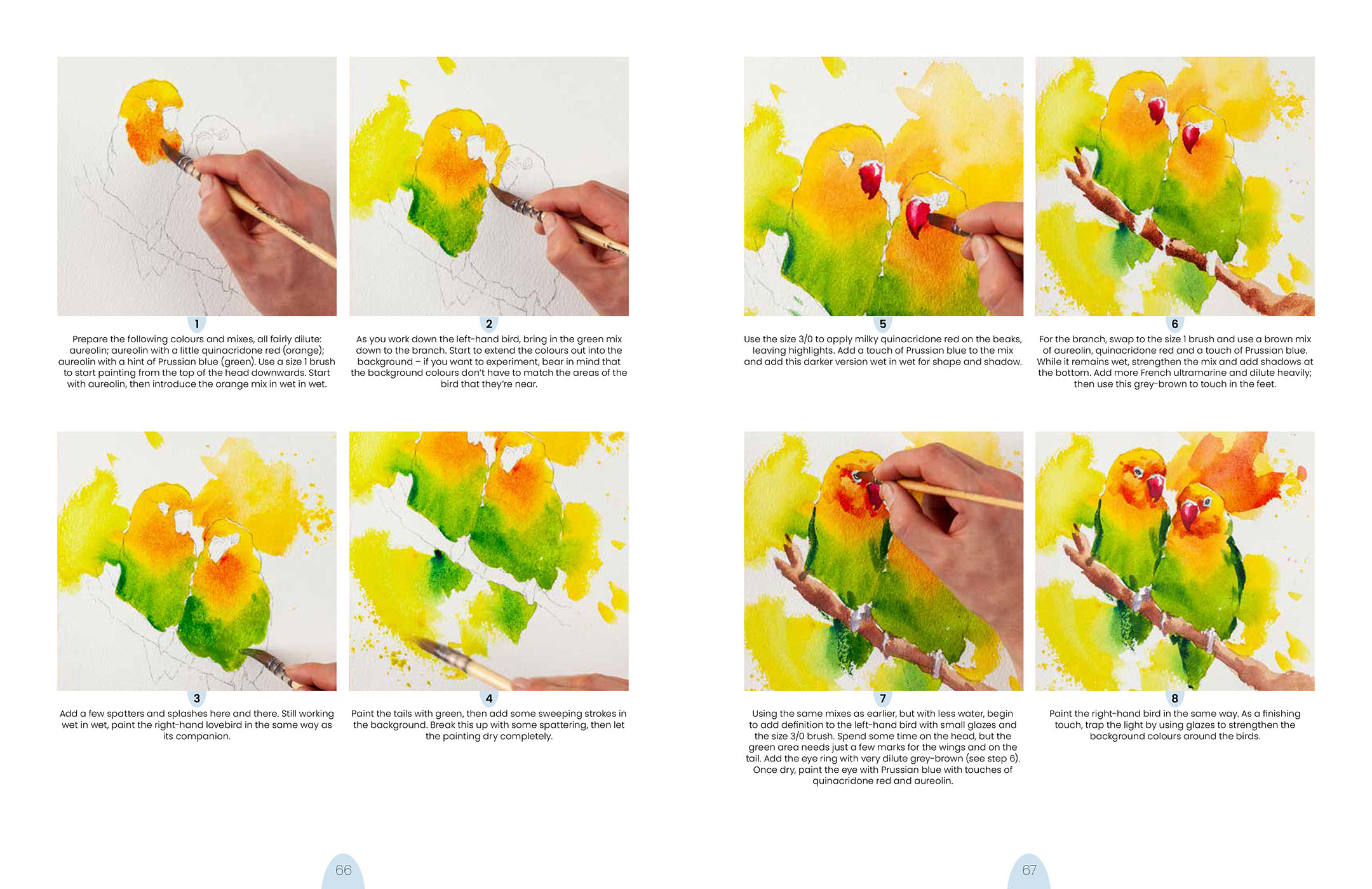 1

Prepare the following colours and mixes, all fairly dilute: aureolin; aureolin with a little quinacridone red (orange); aureolin with a hint of Prussian blue (green). Use a size 1 brush to start painting from the top of the head downwards. Start with aureolin, then introduce the orange mix in wet in wet.

2

As you work down the left-hand bird, bring in the green mix down to the branch. Start to extend the colours out into the background – if you want to experiment, bear in mind that the background colours don't have to match the areas of the bird that they're near.

3

Add a few spatters and splashes here and there. Still working wet in wet, paint the right-hand lovebird in the same way as its companion.

4

Paint the tails with green, then add some sweeping strokes in the background. Break this up with some spattering, then let the painting dry completely.

66

5

Use the size 3/0 to apply milky quinacridone red on the beaks, leaving highlights. Add a touch of Prussian blue to the mix and add this darker version wet in wet for shape and shadow.

6

For the branch, swap to the size 1 brush and use a brown mix of aureolin, quinacridone red and a touch of Prussian blue. While it remains wet, strengthen the mix and add shadows at the bottom. Add more French ultramarine and dilute heavily; then use this grey-brown to touch in the feet.

7

Using the same mixes as earlier, but with less water, begin to add definition to the left-hand bird with small glazes and the size 3/0 brush. Spend some time on the head, but the green area needs just a few marks for the wings and on the tail. Add the eye ring with very dilute grey-brown (see step 6). Once dry, paint the eye with Prussian blue with touches of quinacridone red and aureolin.

8

Paint the right-hand bird in the same way. As a finishing touch, trap the light by using glazes to strengthen the background colours around the birds.

67