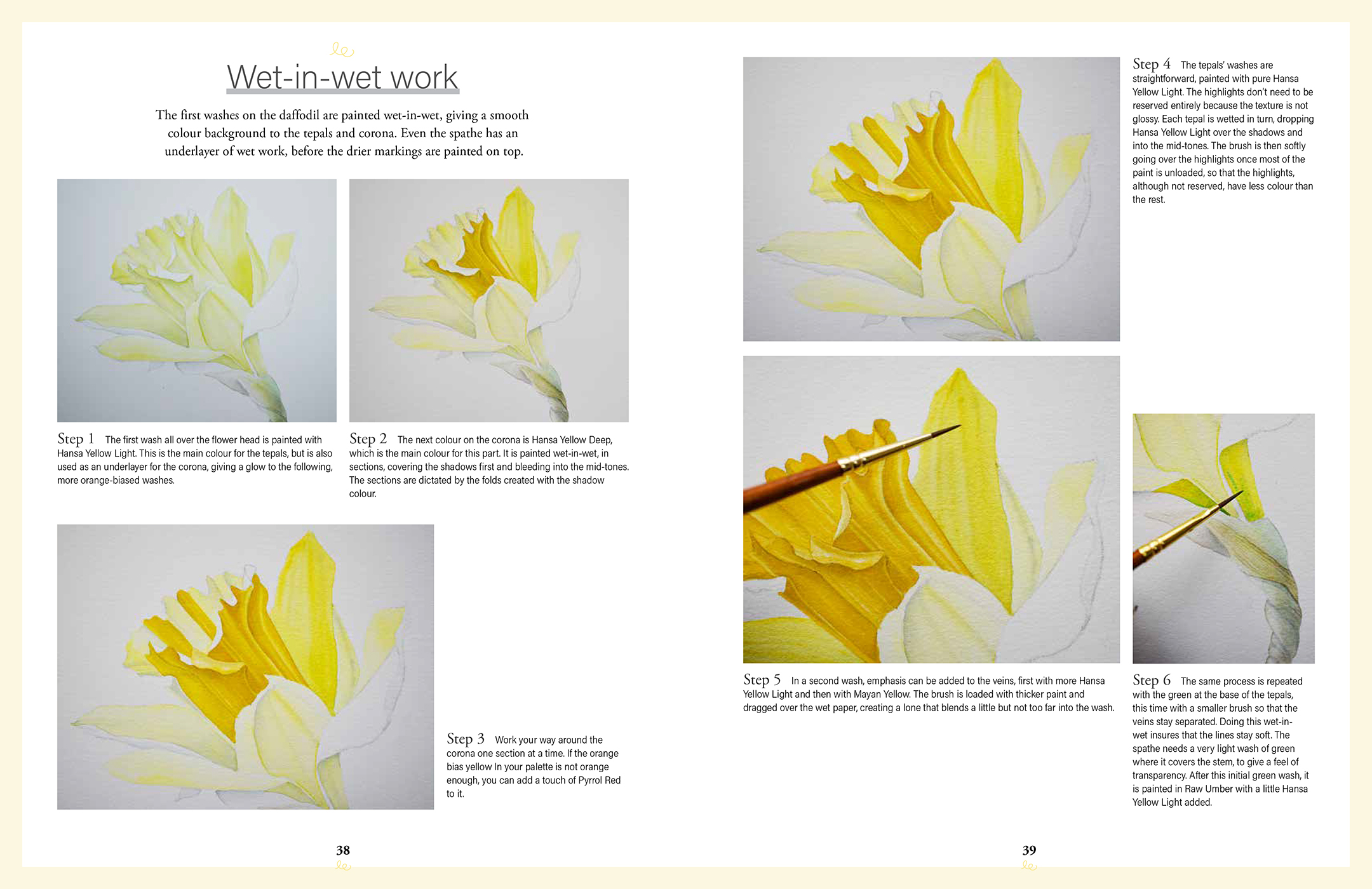 Wet-in-wet work

The first washes on the daffodil are painted wet-in-wet, giving a smooth colour background to the tepals and corona. Even the spathe has an underlayer of wet work, before the drier markings are painted on top.

Step 1 The first wash all over the flower head is painted with Hansa Yellow Light. This is the main colour for the tepals, but is also used as an underlayer for the corona, giving a glow to the following, more orange-biased washes.

Step 2 The next colour on the corona is Hansa Yellow Deep, which is the main colour for this part. It is painted wet-in-wet, in sections, covering the shadows first and bleeding into the mid-tones. The sections are dictated by the folds created with the shadow colour.

Step 3 Work your way around the corona one section at a time. If the orange bias yellow In your palette is not orange enough, you can add a touch of Pyrrol Red to it.

38

Step 4 The tepals' washes are straightforward, painted with pure Hansa Yellow Light. The highlights don't need to be reserved entirely because the texture is not glossy. Each tepal is wetted in turn, dropping Hansa Yellow Light over the shadows and into the mid-tones. The brush is then softly going over the highlights once most of the paint is unloaded, so that the highlights, although not reserved, have less colour than the rest.

Step 5 In a second wash, emphasis can be added to the veins, first with more Hansa Yellow Light and then with Mayan Yellow. The brush is loaded with thicker paint and dragged over the wet paper, creating a lone that blends a little but not too far into the wash.

Step 6 The same process is repeated with the green at the base of the tepals, this time with a smaller brush so that the veins stay separated. Doing this wet-in-wet insures that the lines stay soft. The spathe needs a very light wash of green where it covers the stem, to give a feel of transparency. After this initial green wash, it is painted in Raw Umber with a little Hansa Yellow Light added.

39