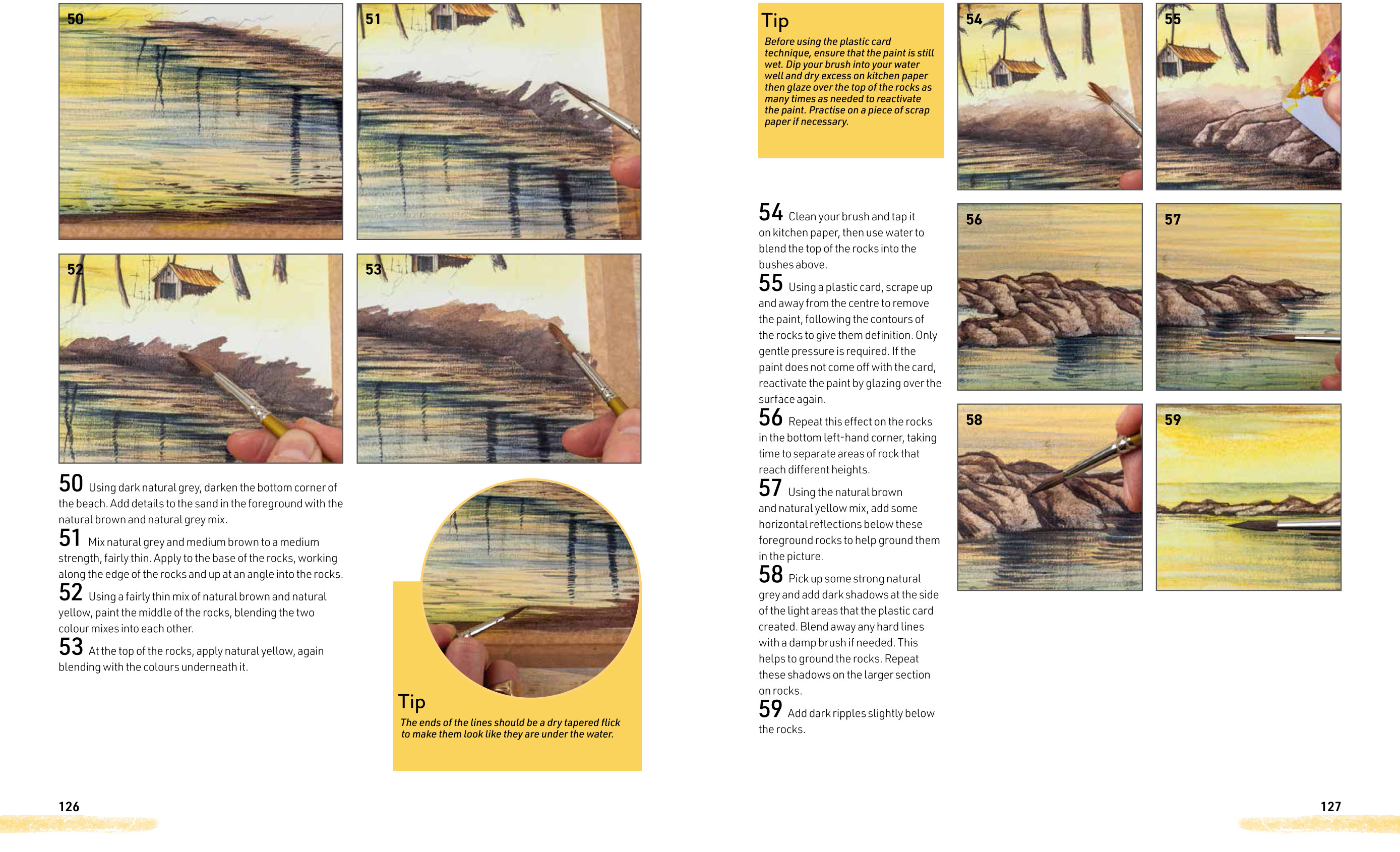 50

51

52

53

50 Using dark natural grey, darken the bottom corner of the beach. Add details to the sand in the foreground with the natural brown and natural grey mix.

51 Mix natural grey and medium brown to a medium strength, fairly thin. Apply to the base of the rocks, working along the edge of the rocks and up at an angle into the rocks.

52 Using a fairly thin mix of natural brown and natural yellow, paint the middle of the rocks, blending the two colour mixes into each other.

53 At the top of the rocks, apply natural yellow, again blending with the colours underneath it.

Tip

The ends of the lines should be a dry tapered flick to make them look like they are under the water.

126

Tip

Before using the plastic card technique, ensure that the paint is still wet. Dip your brush into your water well and dry excess on kitchen paper then glaze over the top of the rocks as many times as needed to reactivate the paint. Practise on a piece of scrap paper if necessary.

54 Clean your brush and tap it on kitchen paper, then use water to blend the top of the rocks into the bushes above.

55 Using a plastic card, scrape up and away from the centre to remove the paint, following the contours of the rocks to give them definition. Only gentle pressure is required. If the paint does not come off with the card, reactivate the paint by glazing over the surface again.

56 Repeat this effect on the rocks in the bottom left-hand corner, taking time to separate areas of rock that reach different heights.

57 Using the natural brown and natural yellow mix, add some horizontal reflections below these foreground rocks to help ground them in the picture.

58 Pick up some strong natural grey and add dark shadows at the side of the light areas that the plastic card created. Blend away any hard lines with a damp brush if needed. This helps to ground the rocks. Repeat these shadows on the larger section on rocks.

59 Add dark ripples slightly below the rocks.

54

55

56

57

58

59

127