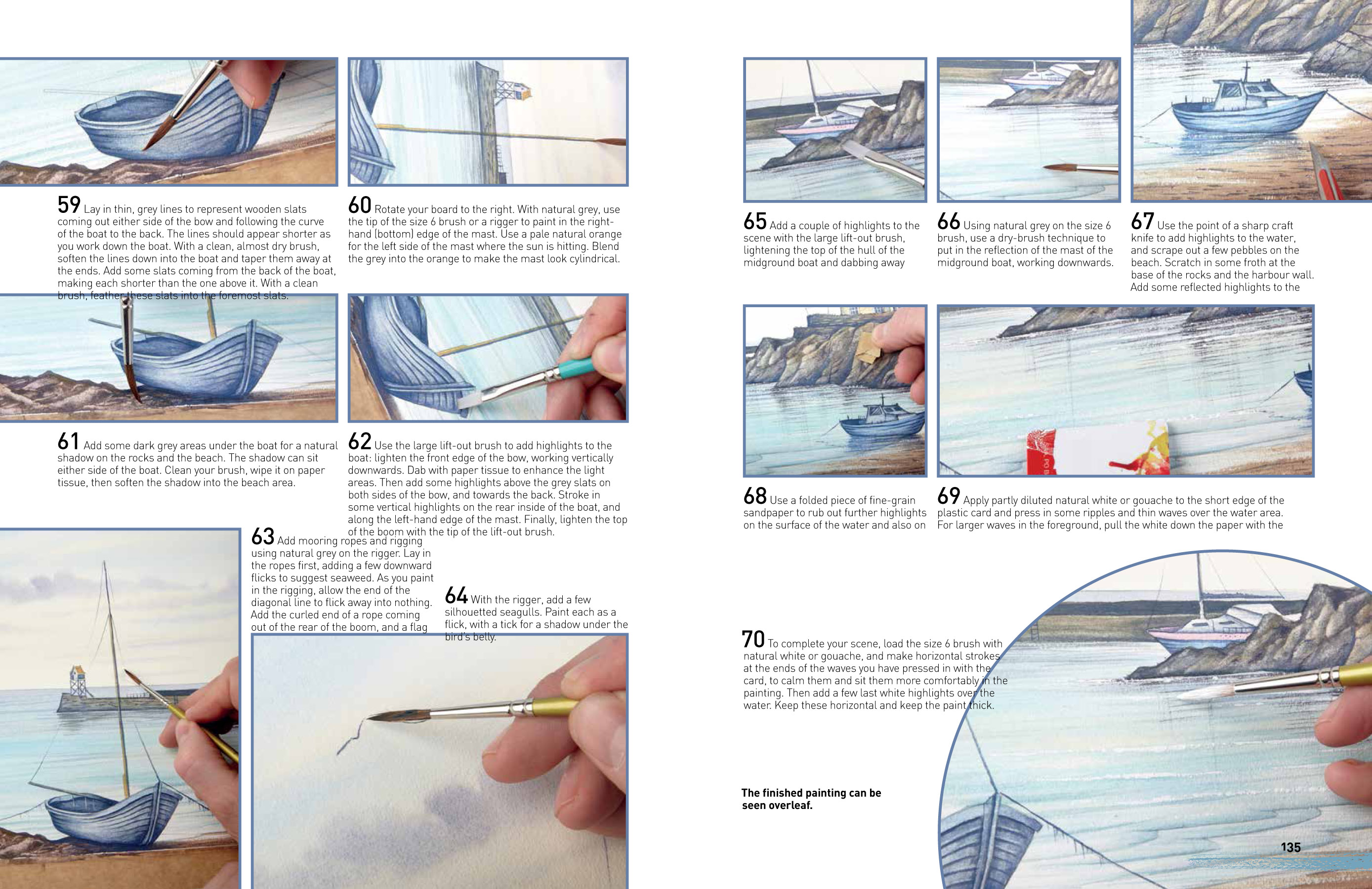 59 Lay in thin, grey lines to represent wooden slats coming out either side of the bow and following the curve of the boat to the back. The lines should appear shorter as you work down the boat. With a clean, almost dry brush, soften the lines down into the boat and taper them away at the ends. Add some slats coming from the back of the boat, making each shorter than the one above it. With a clean brush, feather these slats into the foremost slats.

60 Rotate your board to the right. With natural grey, use the tip of the size 6 brush or a rigger to paint in the right-hand (bottom) edge of the mast. Use a pale natural orange for the left side of the mast where the sun is hitting. Blend the grey into the orange to make the mast look cylindrical.

61 Add some dark grey areas under the boat for a natural shadow on the rocks and the beach. The shadow can sit either side of the boat. Clean your brush, wipe it on paper tissue, then soften the shadow into the beach area.

62 Use the large lift-out brush to add highlights to the boat: lighten the front edge of the bow, working vertically downwards. Dab with paper tissue to enhance the light areas. Then add some highlights above the grey slats on both sides of the bow, and towards the back. Stroke in some vertical highlights on the rear inside of the boat, and along the left-hand edge of the mast. Finally, lighten the top of the boom with the tip of the lift-out brush.

63 Add mooring ropes and rigging using natural grey on the rigger. Lay in the ropes first, adding a few downward flicks to suggest seaweed. As you paint in the rigging, allow the end of the diagonal line to flick away into nothing. Add the curled end of a rope coming out of the rear of the boom, and a flag

64 With the rigger, add a few silhouetted seagulls. Paint each as a flick, with a tick for a shadow under the bird's belly.

65 Add a couple of highlights to the scene with the large lift-out brush, lightening the top of the hull of the midground boat and dabbing away

66 Using natural grey on the size 6 brush, use a dry-brush technique to put in the reflection of the mast of the midground boat, working downwards.

67 Use the point of a sharp craft knife to add highlights to the water, and scrape out a few pebbles on the beach. Scratch in some froth at the base of the rocks and the harbour wall. Add some reflected highlights to the

68 Use a folded piece of fine-grain sandpaper to rub out further highlights on the surface of the water and also on

69 Apply partly diluted natural white or gouache to the short edge of the plastic card and press in some ripples and thin waves over the water area. For larger waves in the foreground, pull the white down the paper with the

70 To complete your scene, load the size 6 brush with natural white or gouache, and make horizontal strokes at the ends of the waves you have pressed in with the card, to calm them and sit them more comfortably in the painting. Then add a few last white highlights over the water. Keep these horizontal and keep the paint thick.

The finished painting can be seen overleaf.

135