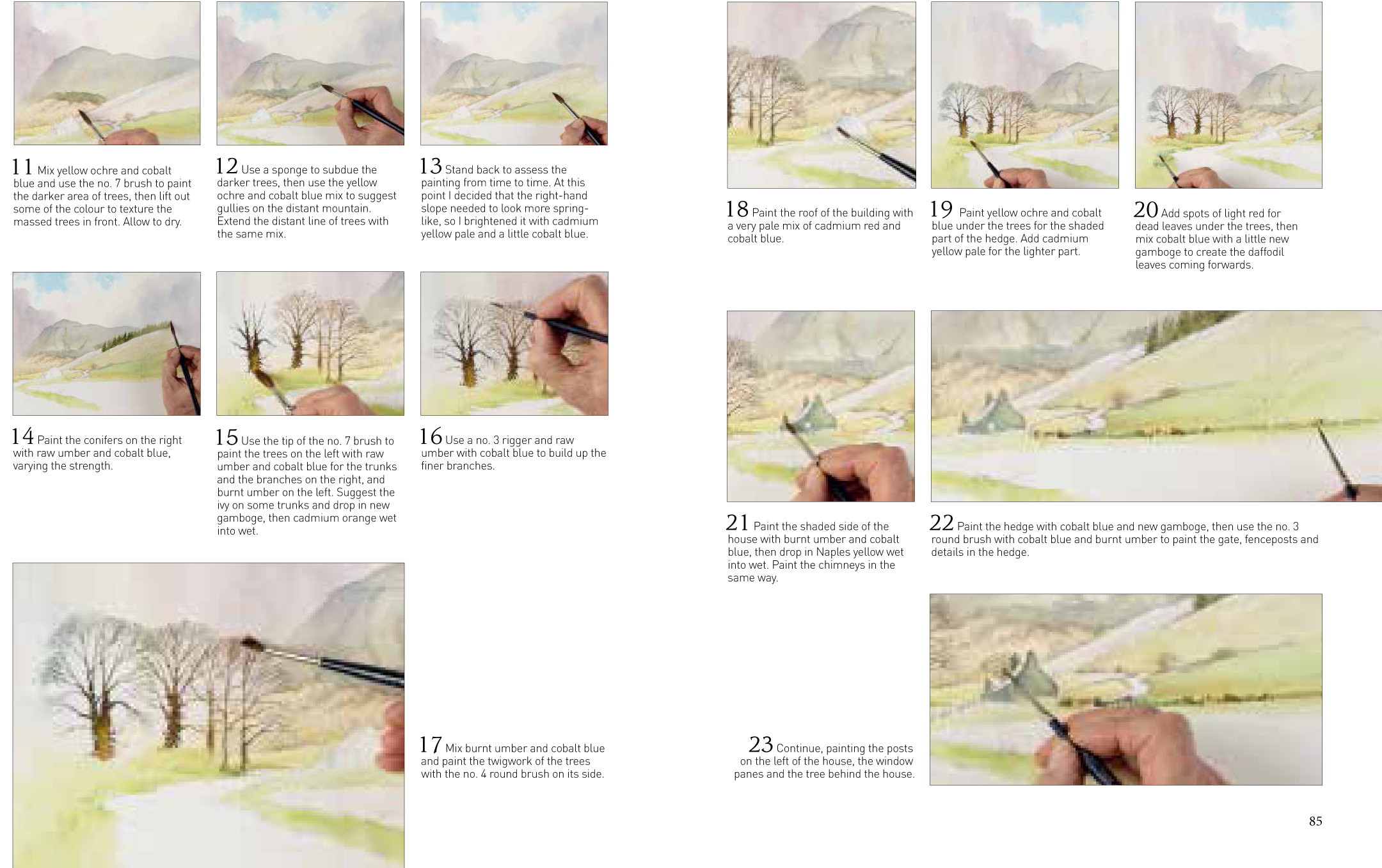 11 Mix yellow ochre and cobalt blue and use the no. 7 brush to paint the darker area of trees, then lift out some of the colour to texture the massed trees in front. Allow to dry.

12 Use a sponge to subdue the darker trees, then use the yellow ochre and cobalt blue mix to suggest gullies on the distant mountain. Extend the distant line of trees with the same mix.

13 Stand back to assess the painting from time to time. At this point I decided that the right-hand slope needed to look more spring-like, so I brightened it with cadmium yellow pale and a little cobalt blue.

14 Paint the conifers on the right with raw umber and cobalt blue, varying the strength.

15 Use the tip of the no. 7 brush to paint the trees on the left with raw umber and cobalt blue for the trunks and the branches on the right, and burnt umber on the left. Suggest the ivy on some trunks and drop in new gamboge, then cadmium orange wet into wet.

16 Use a no. 3 rigger and raw umber with cobalt blue to build up the finer branches.

17 Mix burnt umber and cobalt blue and paint the twigwork of the trees with the no. 4 round brush on its side.

18 Paint the roof of the building with a very pale mix of cadmium red and cobalt blue.

19 Paint yellow ochre and cobalt blue under the trees for the shaded part of the hedge. Add cadmium yellow pale for the lighter part.

20 Add spots of light red for dead leaves under the trees, then mix cobalt blue with a little new gamboge to create the daffodil leaves coming forwards.

21 Paint the shaded side of the house with burnt umber and cobalt blue, then drop in Naples yellow wet into wet. Paint the chimneys in the same way.

22 Paint the hedge with cobalt blue and new gamboge, then use the no. 3 round brush with cobalt blue and burnt umber to paint the gate, fenceposts and details in the hedge.

23 Continue, painting the posts on the left of the house, the window panes and the tree behind the house.

85