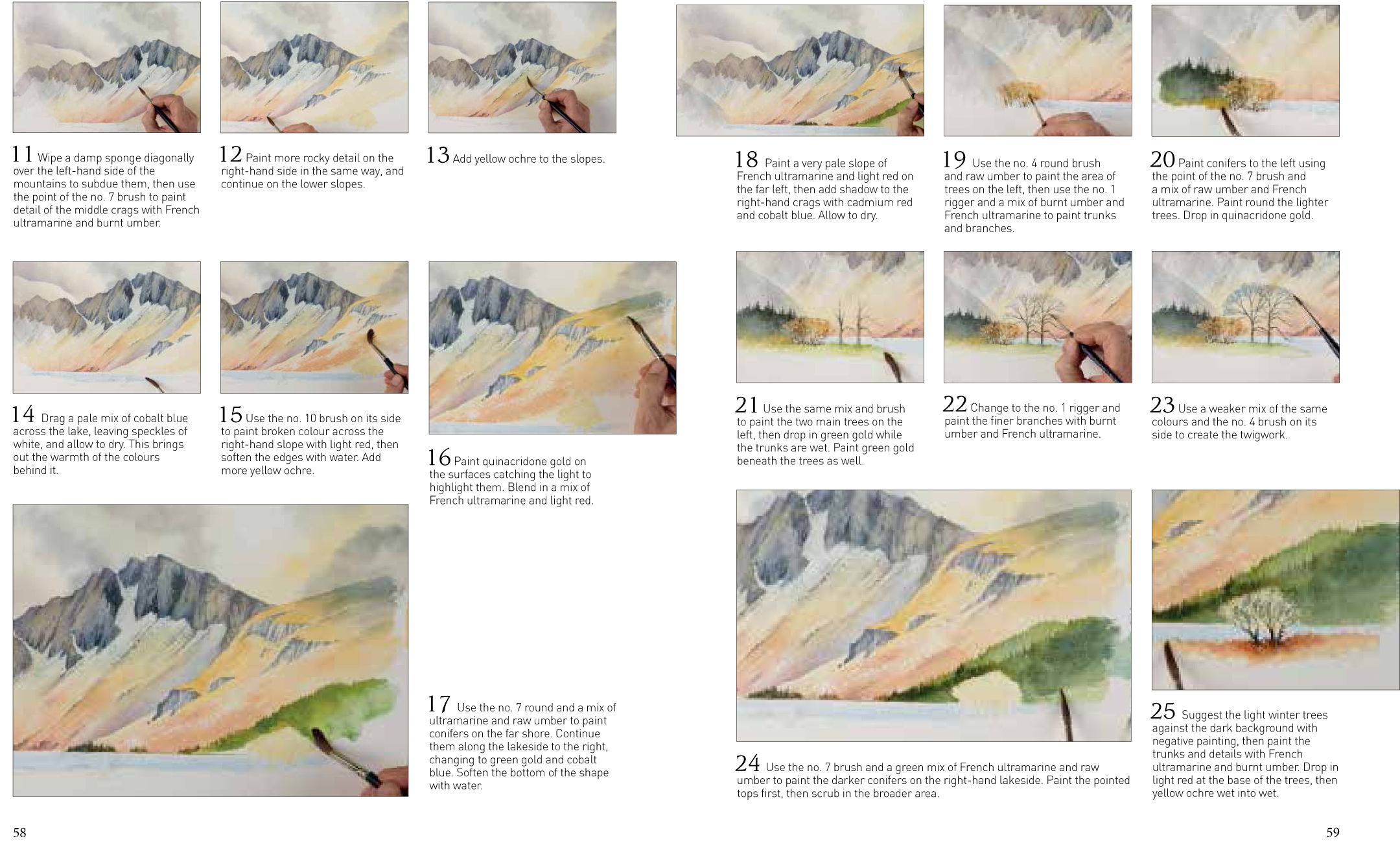 11 Wipe a damp sponge diagonally over the left-hand side of the mountains to subdue them, then use the point of the no. 7 brush to paint detail of the middle crags with French ultramarine and burnt umber.

12 Paint more rocky detail on the right-hand side in the same way, and continue on the lower slopes.

13 Add yellow ochre to the slopes.

14 Drag a pale mix of cobalt blue across the lake, leaving speckles of white, and allow to dry. This brings out the warmth of the colours behind it.

15 Use the no. 10 brush on its side to paint broken colour across the right-hand slope with light red, then soften the edges with water. Add more yellow ochre.

16 Paint quinacridone gold on the surfaces catching the light to highlight them. Blend in a mix of French ultramarine and light red.

17 Use the no. 7 round and a mix of ultramarine and raw umber to paint conifers on the far shore. Continue them along the lakeside to the right, changing to green gold and cobalt blue. Soften the bottom of the shape with water.

58

18 Paint a very pale slope of French ultramarine and light red on the far left, then add shadow to the right-hand crags with cadmium red and cobalt blue. Allow to dry.

19 Use the no. 4 round brush and raw umber to paint the area of trees on the left, then use the no. 1 rigger and a mix of burnt umber and French ultramarine to paint trunks and branches.

20 Paint conifers to the left using the point of the no. 7 brush and a mix of raw umber and French ultramarine. Paint round the lighter trees. Drop in quinacridone gold.

21 Use the same mix and brush to paint the two main trees on the left, then drop in green gold while the trunks are wet. Paint green gold beneath the trees as well.

22 Change to the no. 1 rigger and paint the finer branches with burnt umber and French ultramarine.

23 Use a weaker mix of the same colours and the no. 4 brush on its side to create the twigwork.

24 Use the no. 7 brush and a green mix of French ultramarine and raw umber to paint the darker conifers on the right-hand lakeside. Paint the pointed tops first, then scrub in the broader area.

25 Suggest the light winter trees against the dark background with negative painting, then paint the trunks and details with French ultramarine and burnt umber. Drop in light red at the base of the trees, then yellow ochre wet into wet.

59