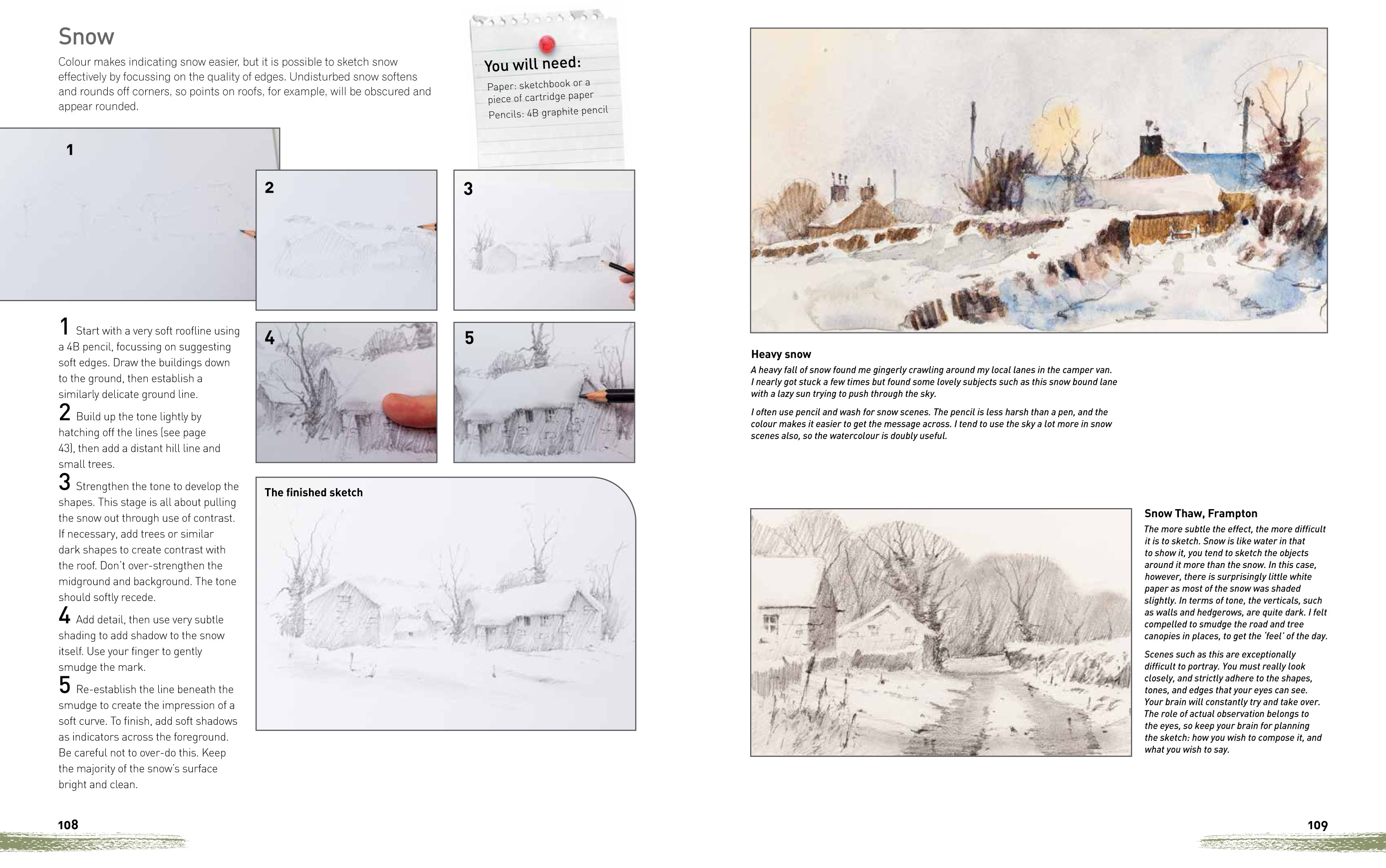 Snow

Colour makes indicating snow easier, but it is possible to sketch snow effectively by focussing on the quality of edges. Undisturbed snow softens and rounds off corners, so points on roofs, for example, will be obscured and appear rounded.

You will need:

Paper: sketchbook or a piece of cartridge paper

Pencils: 4B graphite pencil

1

2

3

4

5

1 Start with a very soft roofline using a 4B pencil, focussing on suggesting soft edges. Draw the buildings down to the ground, then establish a similarly delicate ground line.

2 Build up the tone lightly by hatching off the lines (see page 43), then add a distant hill line and small trees.

3 Strengthen the tone to develop the shapes. This stage is all about pulling the snow out through use of contrast. If necessary, add trees or similar dark shapes to create contrast with the roof. Don't over-strengthen the midground and background. The tone should softly recede.

4 Add detail, then use very subtle shading to add shadow to the snow itself. Use your finger to gently smudge the mark.

5 Re-establish the line beneath the smudge to create the impression of a soft curve. To finish, add soft shadows as indicators across the foreground. Be careful not to over-do this. Keep the majority of the snow's surface bright and clean.

The finished sketch

108

Heavy snow

A heavy fall of snow found me gingerly crawling around my local lanes in the camper van. I nearly got stuck a few times but found some lovely subjects such as this snow bound lane with a lazy sun trying to push through the sky.

I often use pencil and wash for snow scenes. The pencil is less harsh than a pen, and the colour makes it easier to get the message across. I tend to use the sky a lot more in snow scenes also, so the watercolour is doubly useful.

Snow Thaw, Frampton

The more subtle the effect, the more difficult it is to sketch. Snow is like water in that to show it, you tend to sketch the objects around it more than the snow. In this case, however, there is surprisingly little white paper as most of the snow was shaded slightly. In terms of tone, the verticals, such as walls and hedgerows, are quite dark. I felt compelled to smudge the road and tree canopies in places, to get the 'feel' of the day.

Scenes such as this are exceptionally difficult to portray. You must really look closely, and strictly adhere to the shapes, tones, and edges that your eyes can see. Your brain will constantly try and take over. The role of actual observation belongs to the eyes, so keep your brain for planning the sketch: how you wish to compose it, and what you wish to say.

109