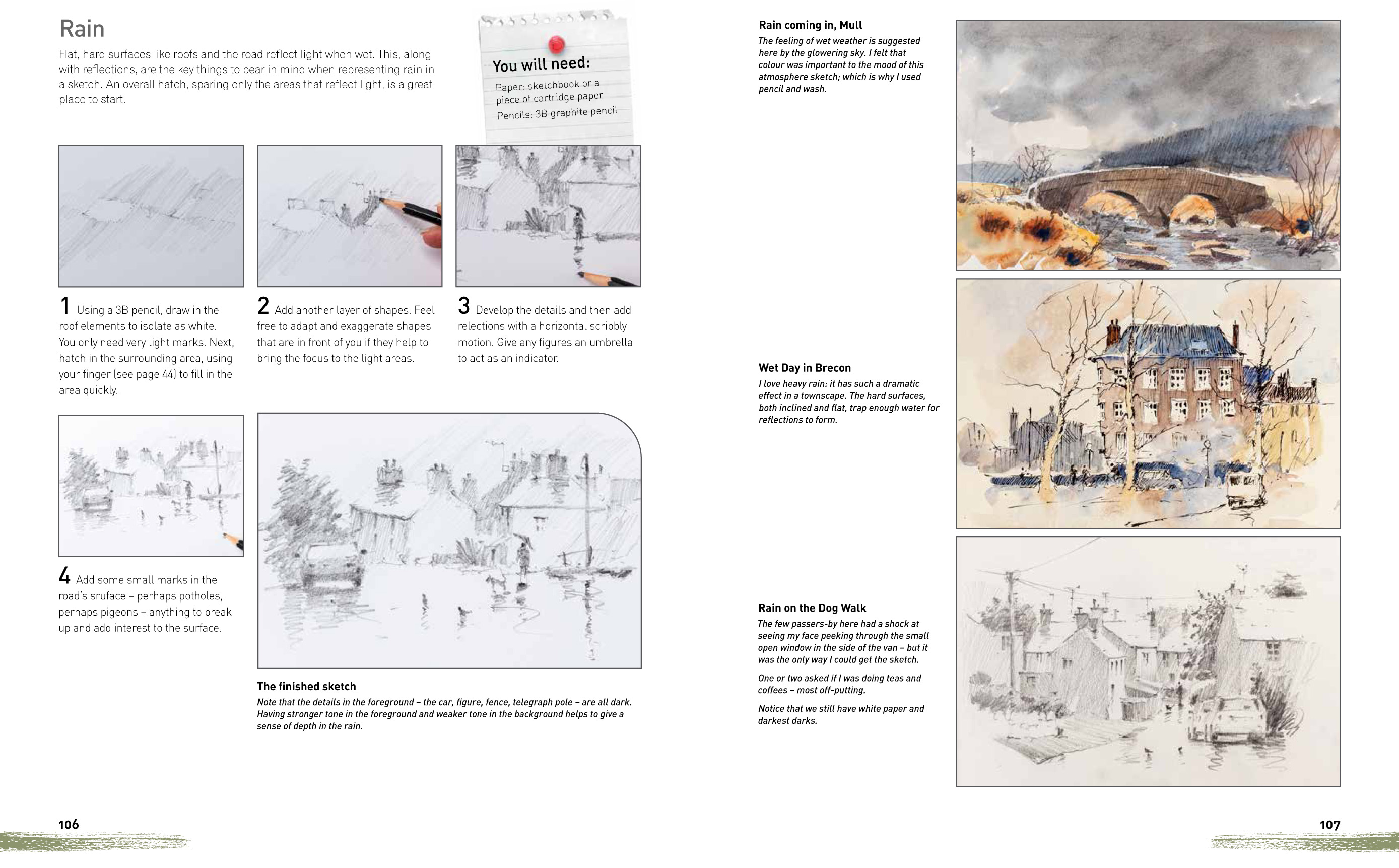 Rain

Flat, hard surfaces like roofs and the road reflect light when wet. This, along with reflections, are the key things to bear in mind when representing rain in a sketch. An overall hatch, sparing only the areas that reflect light, is a great place to start.

You will need:
Paper: sketchbook or a piece of cartridge paper
Pencils: 3B graphite pencil

1 Using a 3B pencil, draw in the roof elements to isolate as white. You only need very light marks. Next, hatch in the surrounding area, using your finger (see page 44) to fill in the area quickly.

2 Add another layer of shapes. Feel free to adapt and exaggerate shapes that are in front of you if they help to bring the focus to the light areas.

3 Develop the details and then add relections with a horizontal scribbly motion. Give any figures an umbrella to act as an indicator.

4 Add some small marks in the road's sruface – perhaps potholes, perhaps pigeons – anything to break up and add interest to the surface.

The finished sketch
Note that the details in the foreground – the car, figure, fence, telegraph pole – are all dark. Having stronger tone in the foreground and weaker tone in the background helps to give a sense of depth in the rain.

106

Rain coming in, Mull
The feeling of wet weather is suggested here by the glowering sky. I felt that colour was important to the mood of this atmosphere sketch; which is why I used pencil and wash.

Wet Day in Brecon
I love heavy rain: it has such a dramatic effect in a townscape. The hard surfaces, both inclined and flat, trap enough water for reflections to form.

Rain on the Dog Walk
The few passers-by here had a shock at seeing my face peeking through the small open window in the side of the van – but it was the only way I could get the sketch.

One or two asked if I was doing teas and coffees – most off-putting.

Notice that we still have white paper and darkest darks.

107