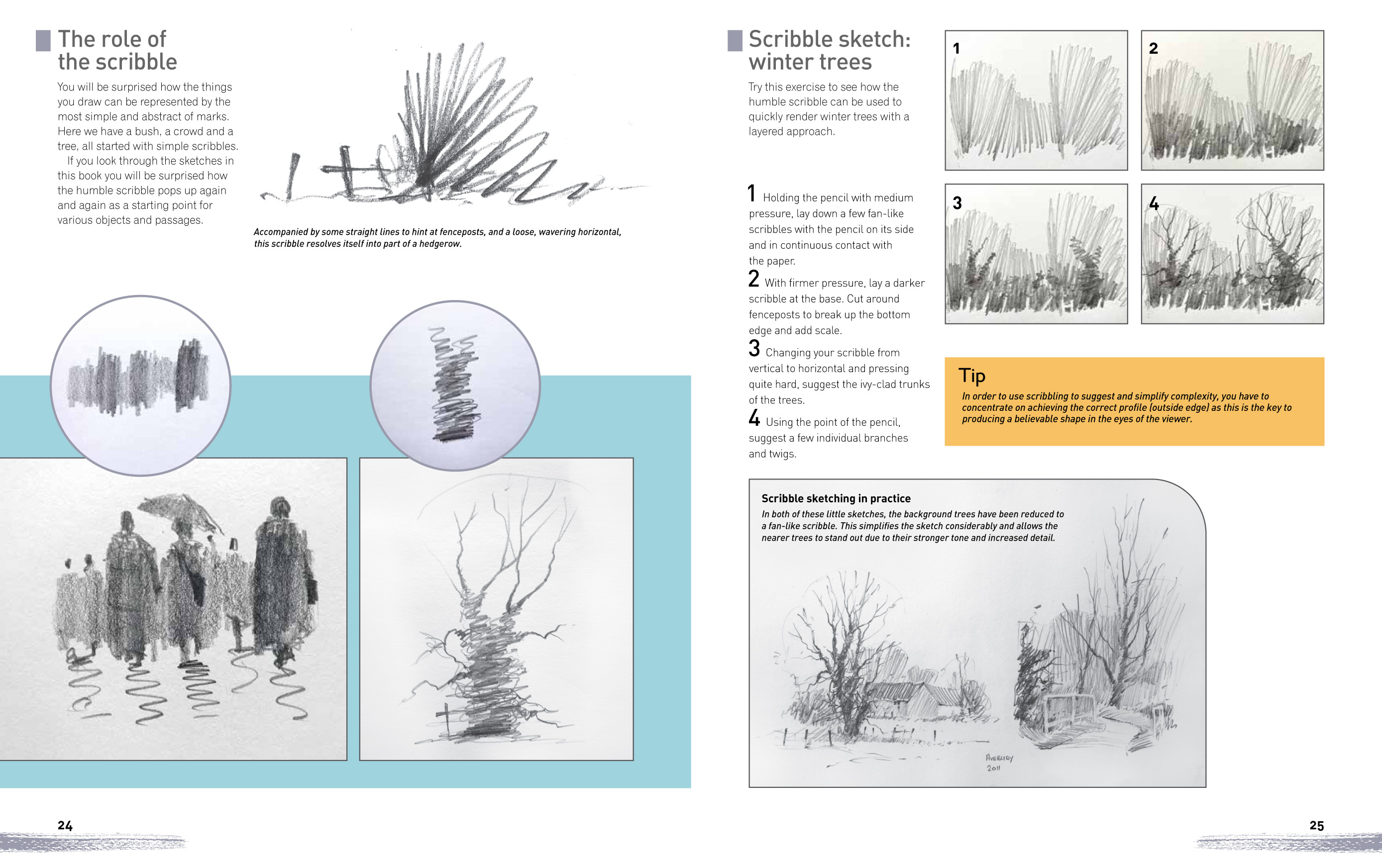 The role of the scribble

You will be surprised how the things you draw can be represented by the most simple and abstract of marks. Here we have a bush, a crowd and a tree, all started with simple scribbles.

If you look through the sketches in this book you will be surprised how the humble scribble pops up again and again as a starting point for various objects and passages.

Accompanied by some straight lines to hint at fenceposts, and a loose, wavering horizontal, this scribble resolves itself into part of a hedgerow.

24

Scribble sketch: winter trees

Try this exercise to see how the humble scribble can be used to quickly render winter trees with a layered approach.

1 Holding the pencil with medium pressure, lay down a few fan-like scribbles with the pencil on its side and in continuous contact with the paper.

2 With firmer pressure, lay a darker scribble at the base. Cut around fenceposts to break up the bottom edge and add scale.

3 Changing your scribble from vertical to horizontal and pressing quite hard, suggest the ivy-clad trunks of the trees.

4 Using the point of the pencil, suggest a few individual branches and twigs.

1

2

3

4

Tip
In order to use scribbling to suggest and simplify complexity, you have to concentrate on achieving the correct profile (outside edge) as this is the key to producing a believable shape in the eyes of the viewer.

Scribble sketching in practice
In both of these little sketches, the background trees have been reduced to a fan-like scribble. This simplifies the sketch considerably and allows the nearer trees to stand out due to their stronger tone and increased detail.

AVEBURY
2011

25