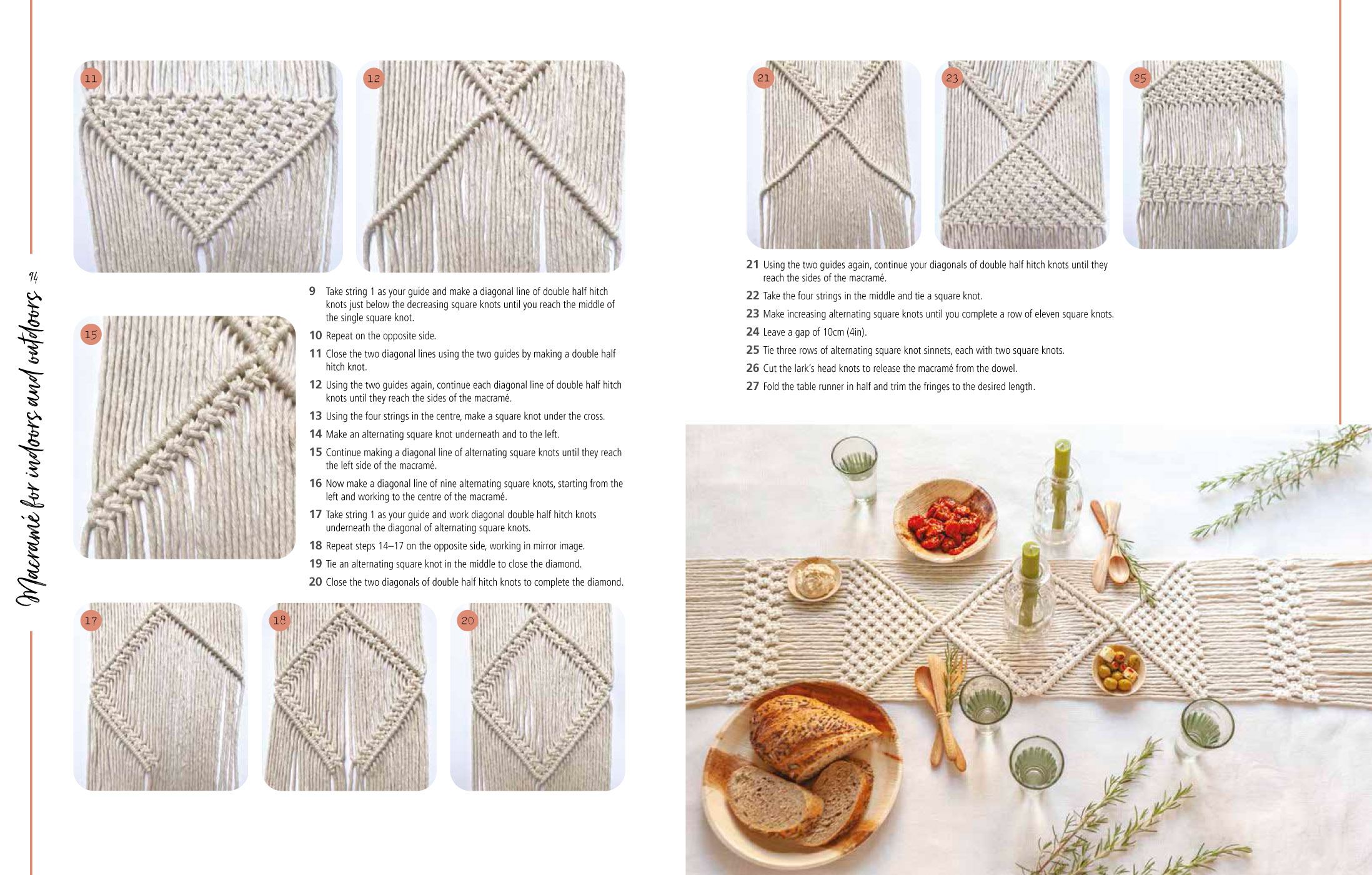 Macramé for indoors and outdoors 94

11

12

15

9 Take string 1 as your guide and make a diagonal line of double half hitch knots just below the decreasing square knots until you reach the middle of the single square knot.

10 Repeat on the opposite side.

11 Close the two diagonal lines using the two guides by making a double half hitch knot.

12 Using the two guides again, continue each diagonal line of double half hitch knots until they reach the sides of the macramé.

13 Using the four strings in the centre, make a square knot under the cross.

14 Make an alternating square knot underneath and to the left.

15 Continue making a diagonal line of alternating square knots until they reach the left side of the macramé.

16 Now make a diagonal line of nine alternating square knots, starting from the left and working to the centre of the macramé.

17 Take string 1 as your guide and work diagonal double half hitch knots underneath the diagonal of alternating square knots.

18 Repeat steps 14–17 on the opposite side, working in mirror image.

19 Tie an alternating square knot in the middle to close the diamond.

20 Close the two diagonals of double half hitch knots to complete the diamond.

17

18

20

21

23

25

21 Using the two guides again, continue your diagonals of double half hitch knots until they reach the sides of the macramé.

22 Take the four strings in the middle and tie a square knot.

23 Make increasing alternating square knots until you complete a row of eleven square knots.

24 Leave a gap of 10cm (4in).

25 Tie three rows of alternating square knot sinnets, each with two square knots.

26 Cut the lark's head knots to release the macramé from the dowel.

27 Fold the table runner in half and trim the fringes to the desired length.