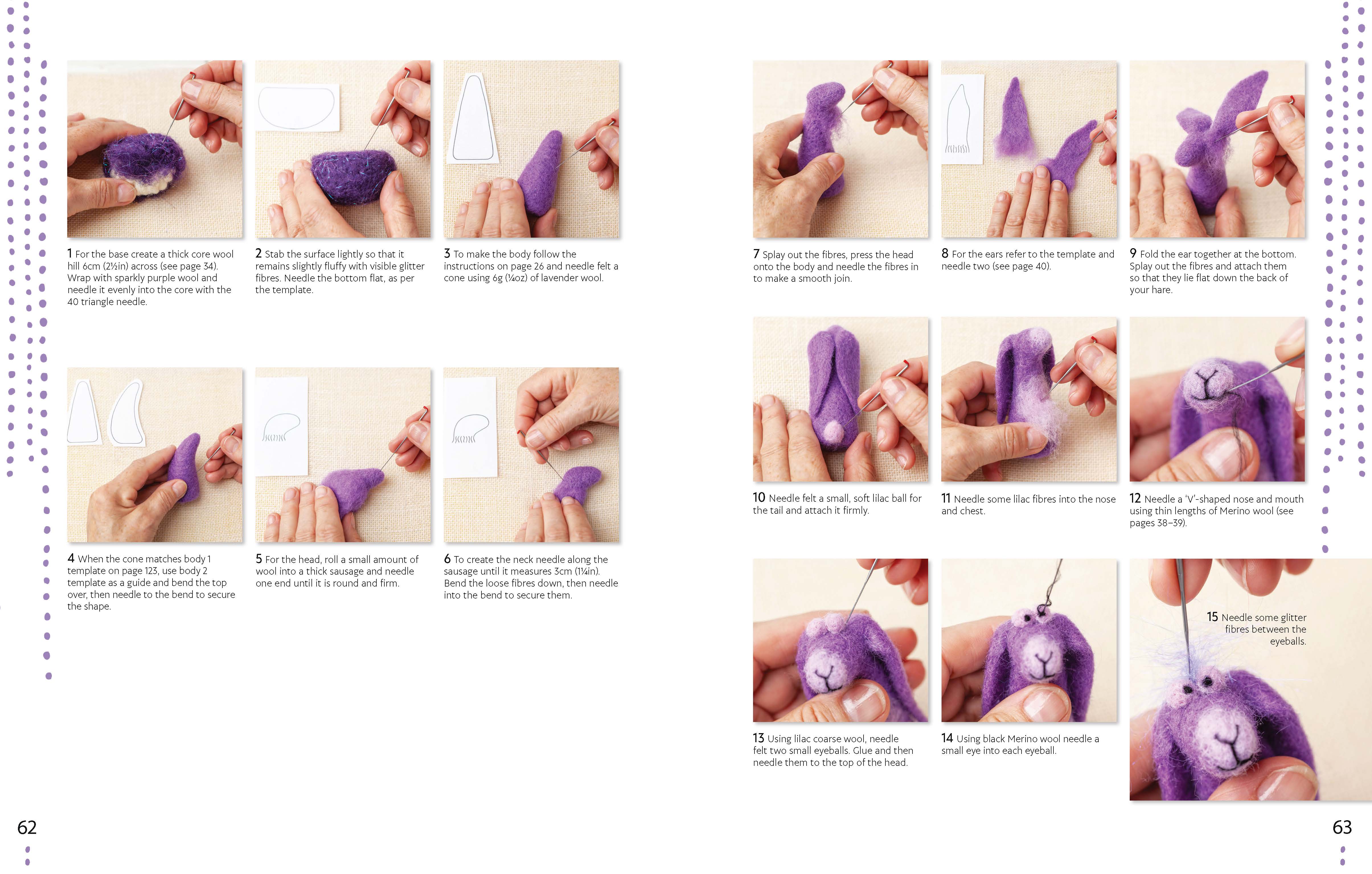 1 For the base create a thick core wool hill 6cm (2½in) across (see page 34). Wrap with sparkly purple wool and needle it evenly into the core with the 40 triangle needle.

2 Stab the surface lightly so that it remains slightly fluffy with visible glitter fibres. Needle the bottom flat, as per the template.

3 To make the body follow the instructions on page 26 and needle felt a cone using 6g (¼oz) of lavender wool.

4 When the cone matches body 1 template on page 123, use body 2 template as a guide and bend the top over, then needle to the bend to secure the shape.

5 For the head, roll a small amount of wool into a thick sausage and needle one end until it is round and firm.

6 To create the neck needle along the sausage until it measures 3cm (1¼in). Bend the loose fibres down, then needle into the bend to secure them.

62

7 Splay out the fibres, press the head onto the body and needle the fibres in to make a smooth join.

8 For the ears refer to the template and needle two (see page 40).

9 Fold the ear together at the bottom. Splay out the fibres and attach them so that they lie flat down the back of your hare.

10 Needle felt a small, soft lilac ball for the tail and attach it firmly.

11 Needle some lilac fibres into the nose and chest.

12 Needle a 'V'-shaped nose and mouth using thin lengths of Merino wool (see pages 38–39).

13 Using lilac coarse wool, needle felt two small eyeballs. Glue and then needle them to the top of the head.

14 Using black Merino wool needle a small eye into each eyeball.

15 Needle some glitter fibres between the eyeballs.

63