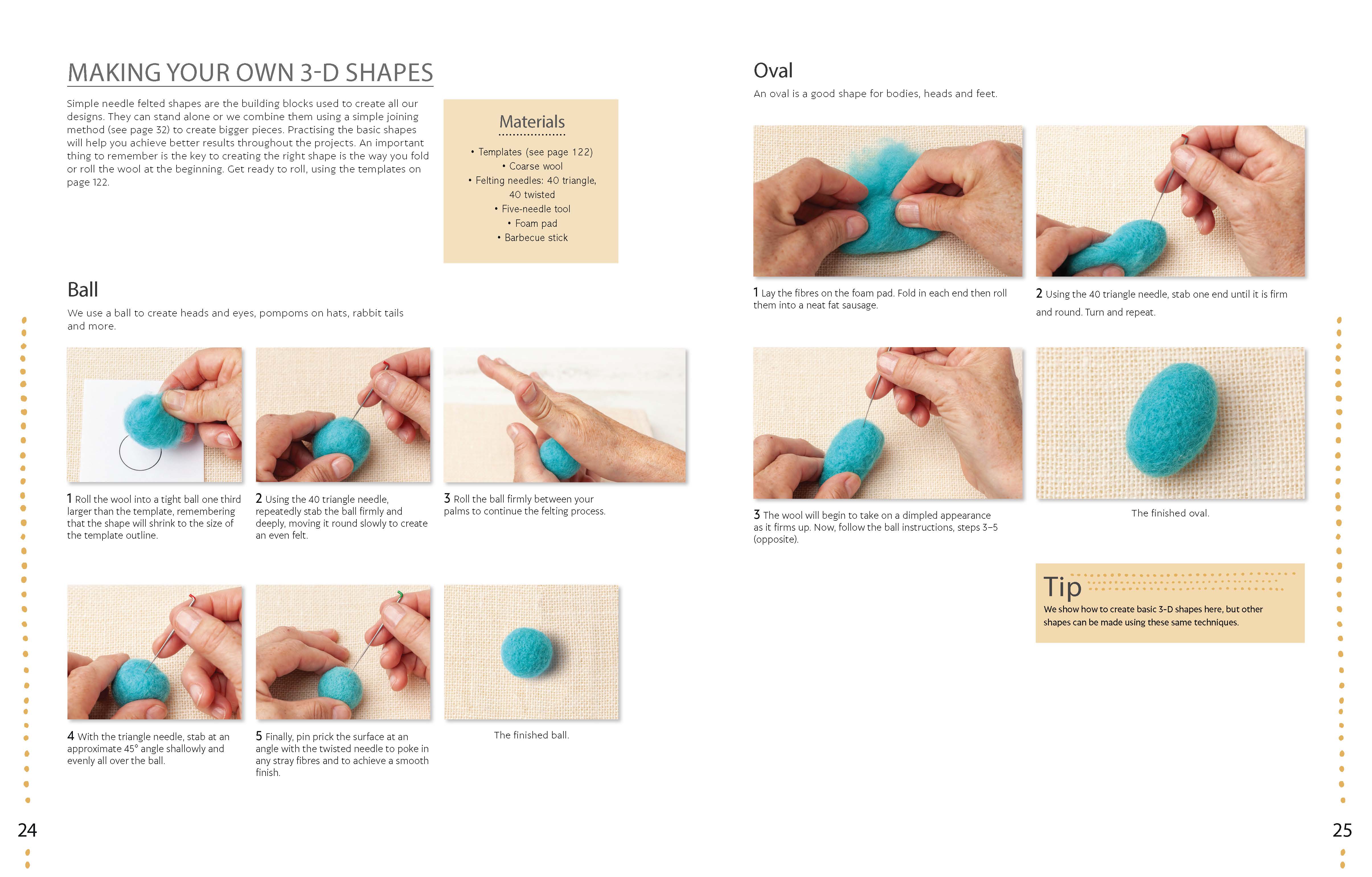 MAKING YOUR OWN 3-D SHAPES

Simple needle felted shapes are the building blocks used to create all our designs. They can stand alone or we combine them using a simple joining method (see page 32) to create bigger pieces. Practising the basic shapes will help you achieve better results throughout the projects. An important thing to remember is the key to creating the right shape is the way you fold or roll the wool at the beginning. Get ready to roll, using the templates on page 122.

Materials

• Templates (see page 122)
• Coarse wool
• Felting needles: 40 triangle, 40 twisted
• Five-needle tool
• Foam pad
• Barbecue stick

Ball

We use a ball to create heads and eyes, pompoms on hats, rabbit tails and more.

1 Roll the wool into a tight ball one third larger than the template, remembering that the shape will shrink to the size of the template outline.

2 Using the 40 triangle needle, repeatedly stab the ball firmly and deeply, moving it round slowly to create an even felt.

3 Roll the ball firmly between your palms to continue the felting process.

4 With the triangle needle, stab at an approximate 45° angle shallowly and evenly all over the ball.

5 Finally, pin prick the surface at an angle with the twisted needle to poke in any stray fibres and to achieve a smooth finish.

The finished ball.

24

Oval

An oval is a good shape for bodies, heads and feet.

1 Lay the fibres on the foam pad. Fold in each end then roll them into a neat fat sausage.

2 Using the 40 triangle needle, stab one end until it is firm and round. Turn and repeat.

3 The wool will begin to take on a dimpled appearance as it firms up. Now, follow the ball instructions, steps 3–5 (opposite).

The finished oval.

Tip

We show how to create basic 3-D shapes here, but other shapes can be made using these same techniques.

25