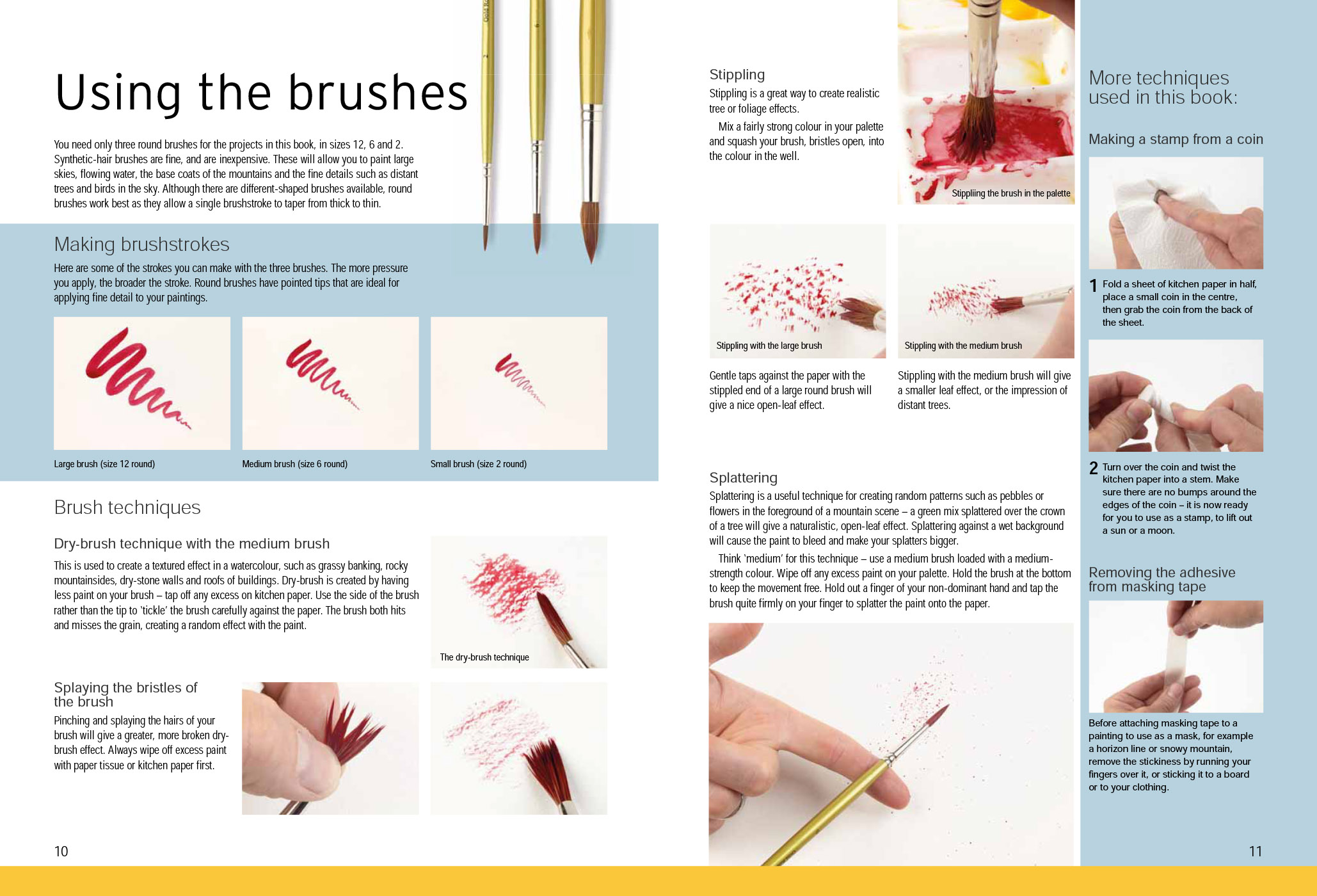 Using the brushes

You need only three round brushes for the projects in this book, in sizes 12, 6 and 2. Synthetic-hair brushes are fine, and are inexpensive. These will allow you to paint large skies, flowing water, the base coats of the mountains and the fine details such as distant trees and birds in the sky. Although there are different-shaped brushes available, round brushes work best as they allow a single brushstroke to taper from thick to thin.

Making brushstrokes

Here are some of the strokes you can make with the three brushes. The more pressure you apply, the broader the stroke. Round brushes have pointed tips that are ideal for applying fine detail to your paintings.

Large brush (size 12 round)

Medium brush (size 6 round)

Small brush (size 2 round)

Brush techniques

Dry-brush technique with the medium brush

This is used to create a textured effect in a watercolour, such as grassy banking, rocky mountainsides, dry-stone walls and roofs of buildings. Dry-brush is created by having less paint on your brush – tap off any excess on kitchen paper. Use the side of the brush rather than the tip to 'tickle' the brush carefully against the paper. The brush both hits and misses the grain, creating a random effect with the paint.

The dry-brush technique

Splaying the bristles of the brush

Pinching and splaying the hairs of your brush will give a greater, more broken dry-brush effect. Always wipe off excess paint with paper tissue or kitchen paper first.

10

Stippling

Stippling is a great way to create realistic tree or foliage effects.

Mix a fairly strong colour in your palette and squash your brush, bristles open, into the colour in the well.

Stippliing the brush in the palette

Stippling with the large brush

Stippling with the medium brush

Gentle taps against the paper with the stippled end of a large round brush will give a nice open-leaf effect.

Stippling with the medium brush will give a smaller leaf effect, or the impression of distant trees.

Splattering

Splattering is a useful technique for creating random patterns such as pebbles or flowers in the foreground of a mountain scene – a green mix splattered over the crown of a tree will give a naturalistic, open-leaf effect. Splattering against a wet background will cause the paint to bleed and make your splatters bigger.

Think 'medium' for this technique – use a medium brush loaded with a medium-strength colour. Wipe off any excess paint on your palette. Hold the brush at the bottom to keep the movement free. Hold out a finger of your non-dominant hand and tap the brush quite firmly on your finger to splatter the paint onto the paper.

More techniques used in this book:

Making a stamp from a coin

1 Fold a sheet of kitchen paper in half, place a small coin in the centre, then grab the coin from the back of the sheet.

2 Turn over the coin and twist the kitchen paper into a stem. Make sure there are no bumps around the edges of the coin – it is now ready for you to use as a stamp, to lift out a sun or a moon.

Removing the adhesive from masking tape

Before attaching masking tape to a painting to use as a mask, for example a horizon line or snowy mountain, remove the stickiness by running your fingers over it, or sticking it to a board or to your clothing.

11