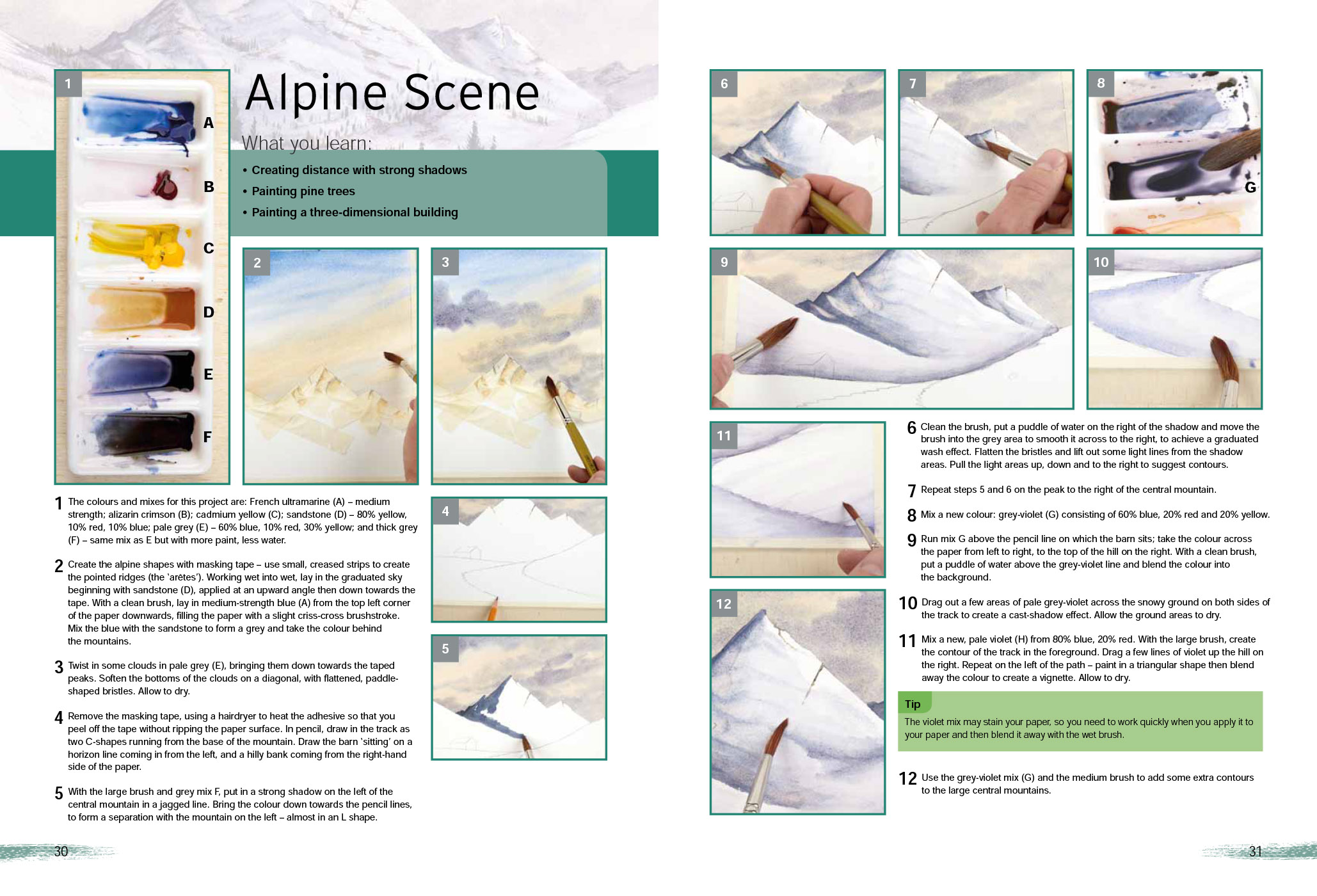 1

A

B

C

D

E

F

Alpine Scene

What you learn:

• Creating distance with strong shadows
• Painting pine trees
• Painting a three-dimensional building

2

3

4

5

1 The colours and mixes for this project are: French ultramarine (A) – medium strength; alizarin crimson (B); cadmium yellow (C); sandstone (D) – 80% yellow, 10% red, 10% blue; pale grey (E) – 60% blue, 10% red, 30% yellow; and thick grey (F) – same mix as E but with more paint, less water.

2 Create the alpine shapes with masking tape – use small, creased strips to create the pointed ridges (the 'arêtes'). Working wet into wet, lay in the graduated sky beginning with sandstone (D), applied at an upward angle then down towards the tape. With a clean brush, lay in medium-strength blue (A) from the top left corner of the paper downwards, filling the paper with a slight criss-cross brushstroke. Mix the blue with the sandstone to form a grey and take the colour behind the mountains.

3 Twist in some clouds in pale grey (E), bringing them down towards the taped peaks. Soften the bottoms of the clouds on a diagonal, with flattened, paddle-shaped bristles. Allow to dry.

4 Remove the masking tape, using a hairdryer to heat the adhesive so that you peel off the tape without ripping the paper surface. In pencil, draw in the track as two C-shapes running from the base of the mountain. Draw the barn 'sitting' on a horizon line coming in from the left, and a hilly bank coming from the right-hand side of the paper.

5 With the large brush and grey mix F, put in a strong shadow on the left of the central mountain in a jagged line. Bring the colour down towards the pencil lines, to form a separation with the mountain on the left – almost in an L shape.

30

6

7

8

G

9

10

11

12

6 Clean the brush, put a puddle of water on the right of the shadow and move the brush into the grey area to smooth it across to the right, to achieve a graduated wash effect. Flatten the bristles and lift out some light lines from the shadow areas. Pull the light areas up, down and to the right to suggest contours.

7 Repeat steps 5 and 6 on the peak to the right of the central mountain.

8 Mix a new colour: grey-violet (G) consisting of 60% blue, 20% red and 20% yellow.

9 Run mix G above the pencil line on which the barn sits; take the colour across the paper from left to right, to the top of the hill on the right. With a clean brush, put a puddle of water above the grey-violet line and blend the colour into the background.

10 Drag out a few areas of pale grey-violet across the snowy ground on both sides of the track to create a cast-shadow effect. Allow the ground areas to dry.

11 Mix a new, pale violet (H) from 80% blue, 20% red. With the large brush, create the contour of the track in the foreground. Drag a few lines of violet up the hill on the right. Repeat on the left of the path – paint in a triangular shape then blend away the colour to create a vignette. Allow to dry.

Tip
The violet mix may stain your paper, so you need to work quickly when you apply it to your paper and then blend it away with the wet brush.

12 Use the grey-violet mix (G) and the medium brush to add some extra contours to the large central mountains.

31