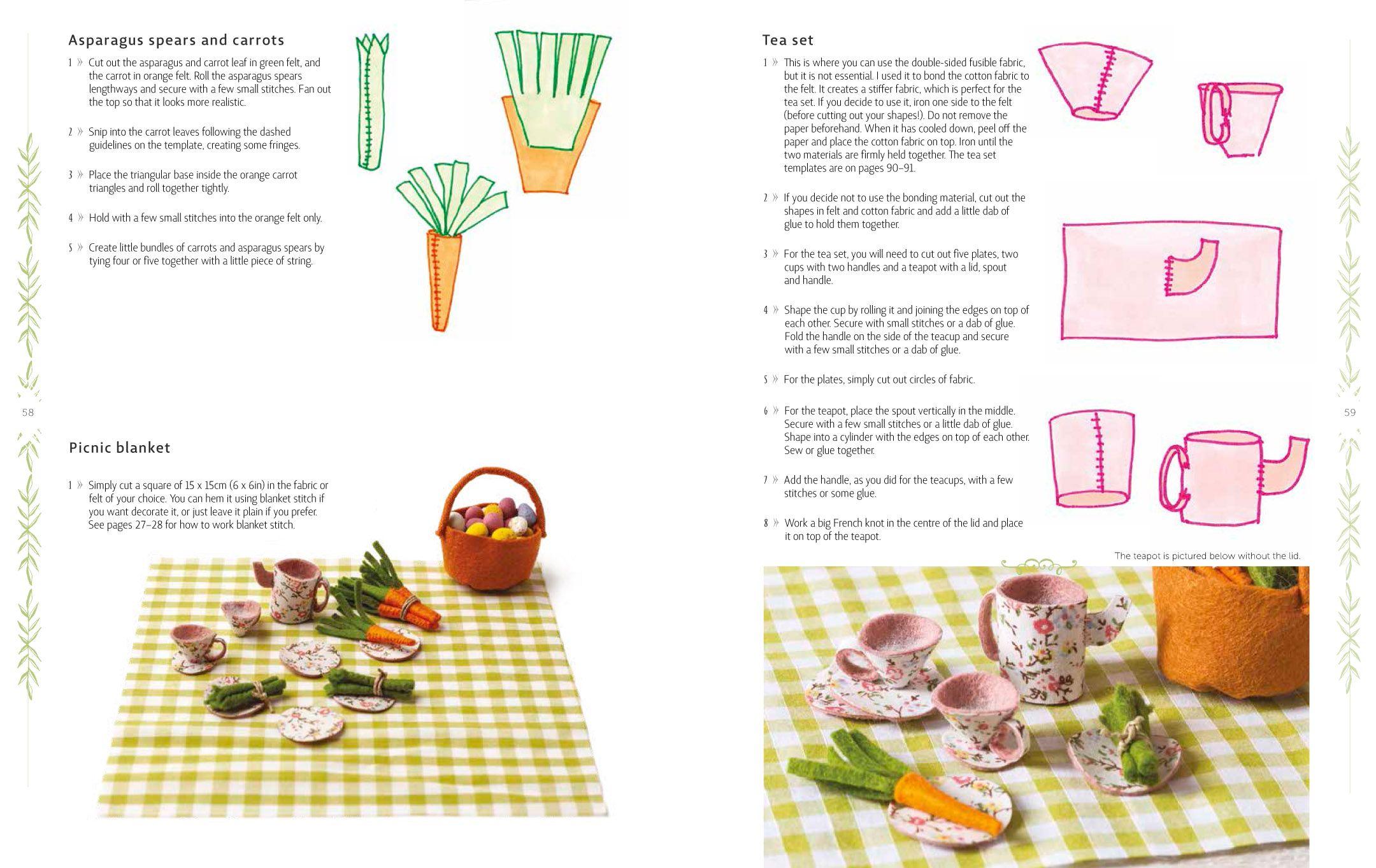 Asparagus spears and carrots

1 » Cut out the asparagus and carrot leaf in green felt, and the carrot in orange felt. Roll the asparagus spears lengthways and secure with a few small stitches. Fan out the top so that it looks more realistic.

2 » Snip into the carrot leaves following the dashed guidelines on the template, creating some fringes.

3 » Place the triangular base inside the orange carrot triangles and roll together tightly.

4 » Hold with a few small stitches into the orange felt only.

5 » Create little bundles of carrots and asparagus spears by tying four or five together with a little piece of string.

58

Picnic blanket

1 » Simply cut a square of 15 x 15cm (6 x 6in) in the fabric or felt of your choice. You can hem it using blanket stitch if you want decorate it, or just leave it plain if you prefer. See pages 27–28 for how to work blanket stitch.

Tea set

1 » This is where you can use the double-sided fusible fabric, but it is not essential. I used it to bond the cotton fabric to the felt. It creates a stiffer fabric, which is perfect for the tea set. If you decide to use it, iron one side to the felt (before cutting out your shapes!). Do not remove the paper beforehand. When it has cooled down, peel off the paper and place the cotton fabric on top. Iron until the two materials are firmly held together. The tea set templates are on pages 90–91.

2 » If you decide not to use the bonding material, cut out the shapes in felt and cotton fabric and add a little dab of glue to hold them together.

3 » For the tea set, you will need to cut out five plates, two cups with two handles and a teapot with a lid, spout and handle.

4 » Shape the cup by rolling it and joining the edges on top of each other. Secure with small stitches or a dab of glue. Fold the handle on the side of the teacup and secure with a few small stitches or a dab of glue.

5 » For the plates, simply cut out circles of fabric.

6 » For the teapot, place the spout vertically in the middle. Secure with a few small stitches or a little dab of glue. Shape into a cylinder with the edges on top of each other. Sew or glue together.

7 » Add the handle, as you did for the teacups, with a few stitches or some glue.

8 » Work a big French knot in the centre of the lid and place it on top of the teapot.

The teapot is pictured below without the lid.

59