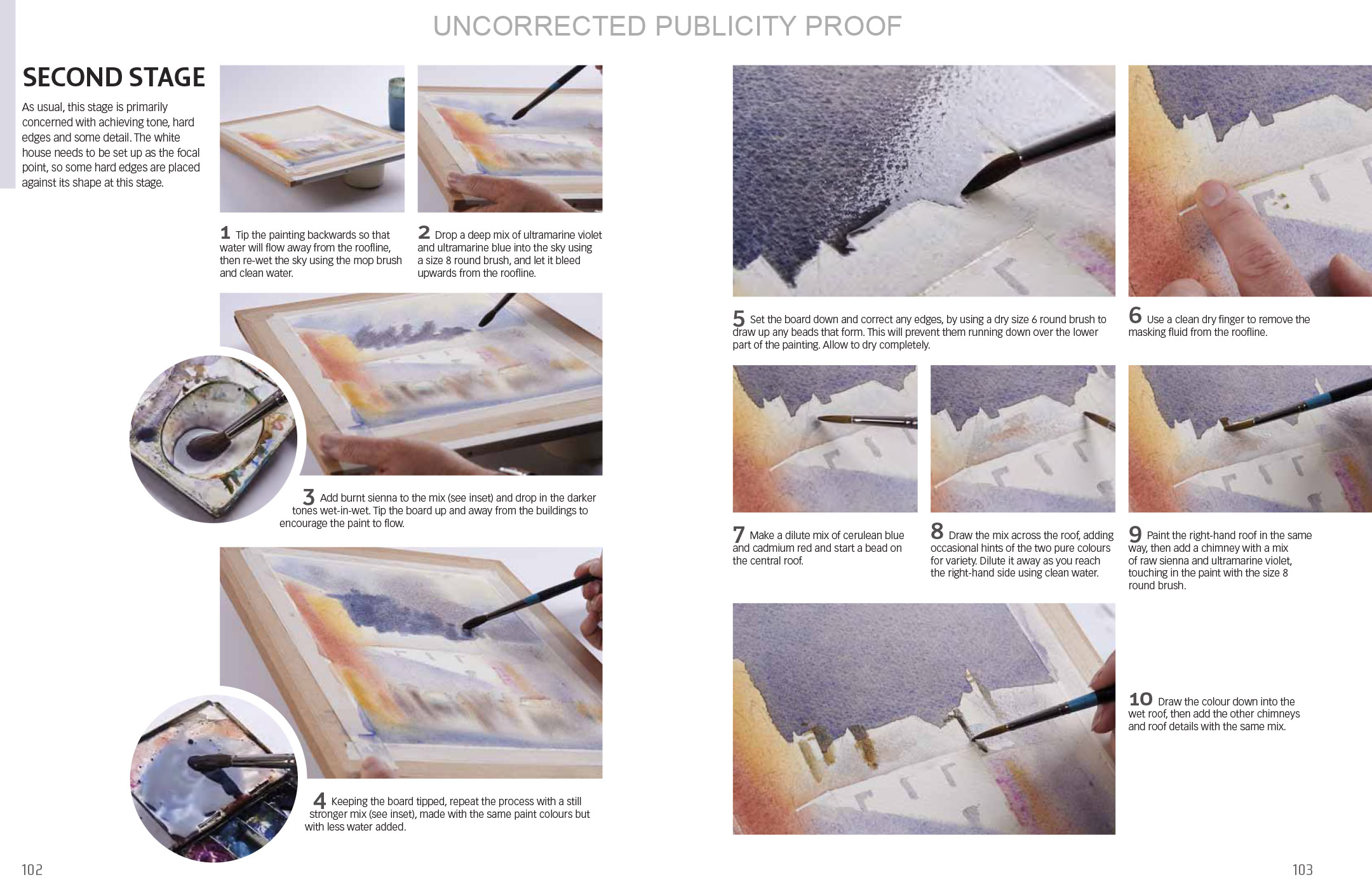 UNCORRECTED PUBLICITY PROOF

SECOND STAGE

As usual, this stage is primarily concerned with achieving tone, hard edges and some detail. The white house needs to be set up as the focal point, so some hard edges are placed against its shape at this stage.

1 Tip the painting backwards so that water will flow away from the roofline, then re-wet the sky using the mop brush and clean water.

2 Drop a deep mix of ultramarine violet and ultramarine blue into the sky using a size 8 round brush, and let it bleed upwards from the roofline.

3 Add burnt sienna to the mix (see inset) and drop in the darker tones wet-in-wet. Tip the board up and away from the buildings to encourage the paint to flow.

4 Keeping the board tipped, repeat the process with a still stronger mix (see inset), made with the same paint colours but with less water added.

102

5 Set the board down and correct any edges, by using a dry size 6 round brush to draw up any beads that form. This will prevent them running down over the lower part of the painting. Allow to dry completely.

6 Use a clean dry finger to remove the masking fluid from the roofline.

7 Make a dilute mix of cerulean blue and cadmium red and start a bead on the central roof.

8 Draw the mix across the roof, adding occasional hints of the two pure colours for variety. Dilute it away as you reach the right-hand side using clean water.

9 Paint the right-hand roof in the same way, then add a chimney with a mix of raw sienna and ultramarine violet, touching in the paint with the size 8 round brush.

10 Draw the colour down into the wet roof, then add the other chimneys and roof details with the same mix.

103