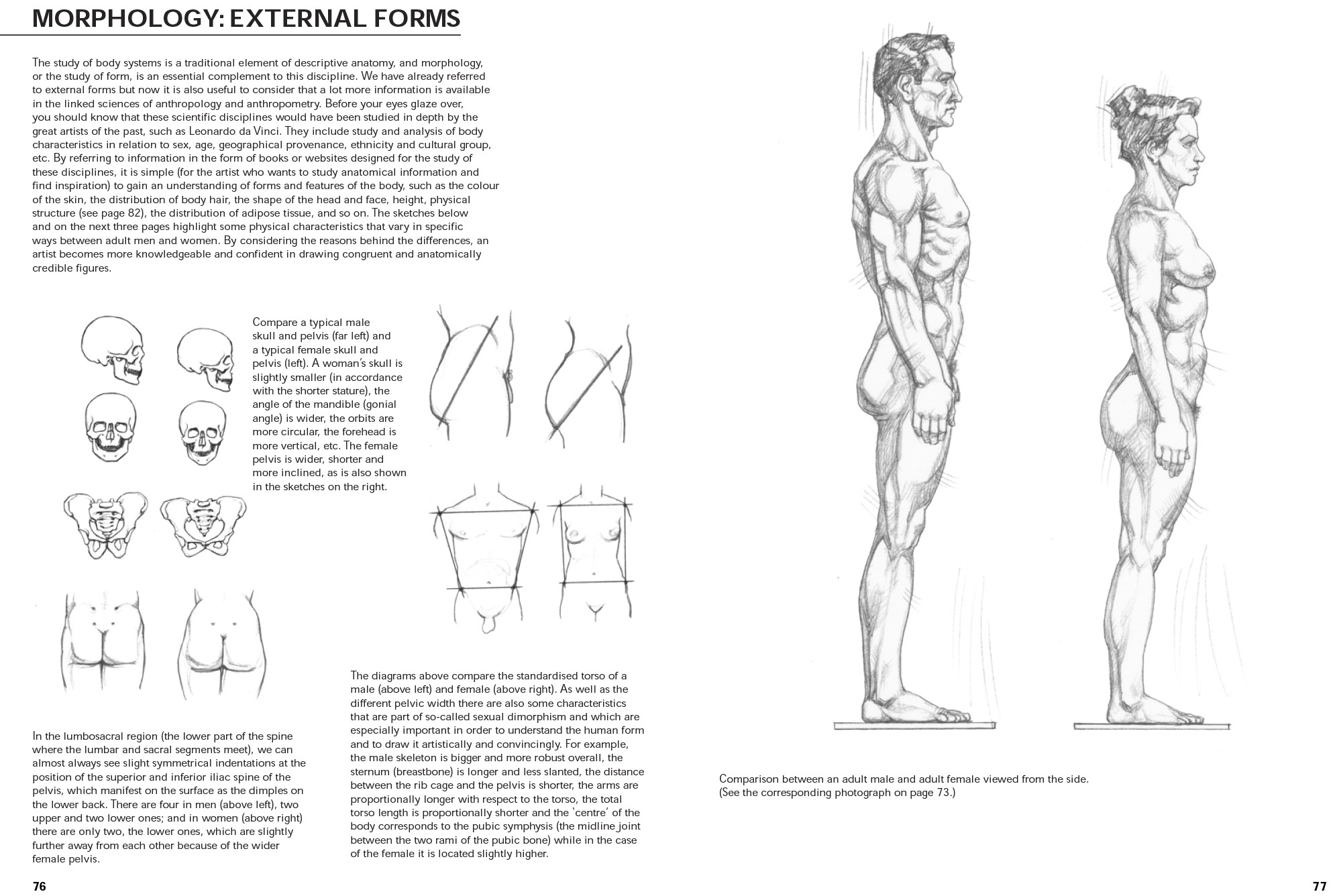 MORPHOLOGY: EXTERNAL FORMS

The study of body systems is a traditional element of descriptive anatomy, and morphology, or the study of form, is an essential complement to this discipline. We have already referred to external forms but now it is also useful to consider that a lot more information is available in the linked sciences of anthropology and anthropometry. Before your eyes glaze over, you should know that these scientific disciplines would have been studied in depth by the great artists of the past, such as Leonardo da Vinci. They include study and analysis of body characteristics in relation to sex, age, geographical provenance, ethnicity and cultural group, etc. By referring to information in the form of books or websites designed for the study of these disciplines, it is simple (for the artist who wants to study anatomical information and find inspiration) to gain an understanding of forms and features of the body, such as the colour of the skin, the distribution of body hair, the shape of the head and face, height, physical structure (see page 82), the distribution of adipose tissue, and so on. The sketches below and on the next three pages highlight some physical characteristics that vary in specific ways between adult men and women. By considering the reasons behind the differences, an artist becomes more knowledgeable and confident in drawing congruent and anatomically credible figures.

Compare a typical male skull and pelvis (far left) and a typical female skull and pelvis (left). A woman's skull is slightly smaller (in accordance with the shorter stature), the angle of the mandible (gonial angle) is wider, the orbits are more circular, the forehead is more vertical, etc. The female pelvis is wider, shorter and more inclined, as is also shown in the sketches on the right.

In the lumbosacral region (the lower part of the spine where the lumbar and sacral segments meet), we can almost always see slight symmetrical indentations at the position of the superior and inferior iliac spine of the pelvis, which manifest on the surface as the dimples on the lower back. There are four in men (above left), two upper and two lower ones; and in women (above right) there are only two, the lower ones, which are slightly further away from each other because of the wider female pelvis.

The diagrams above compare the standardised torso of a male (above left) and female (above right). As well as the different pelvic width there are also some characteristics that are part of so-called sexual dimorphism and which are especially important in order to understand the human form and to draw it artistically and convincingly. For example, the male skeleton is bigger and more robust overall, the sternum (breastbone) is longer and less slanted, the distance between the rib cage and the pelvis is shorter, the arms are proportionally longer with respect to the torso, the total torso length is proportionally shorter and the 'centre' of the body corresponds to the pubic symphysis (the midline joint between the two rami of the pubic bone) while in the case of the female it is located slightly higher.

76

Comparison between an adult male and adult female viewed from the side. (See the corresponding photograph on page 73.)

77