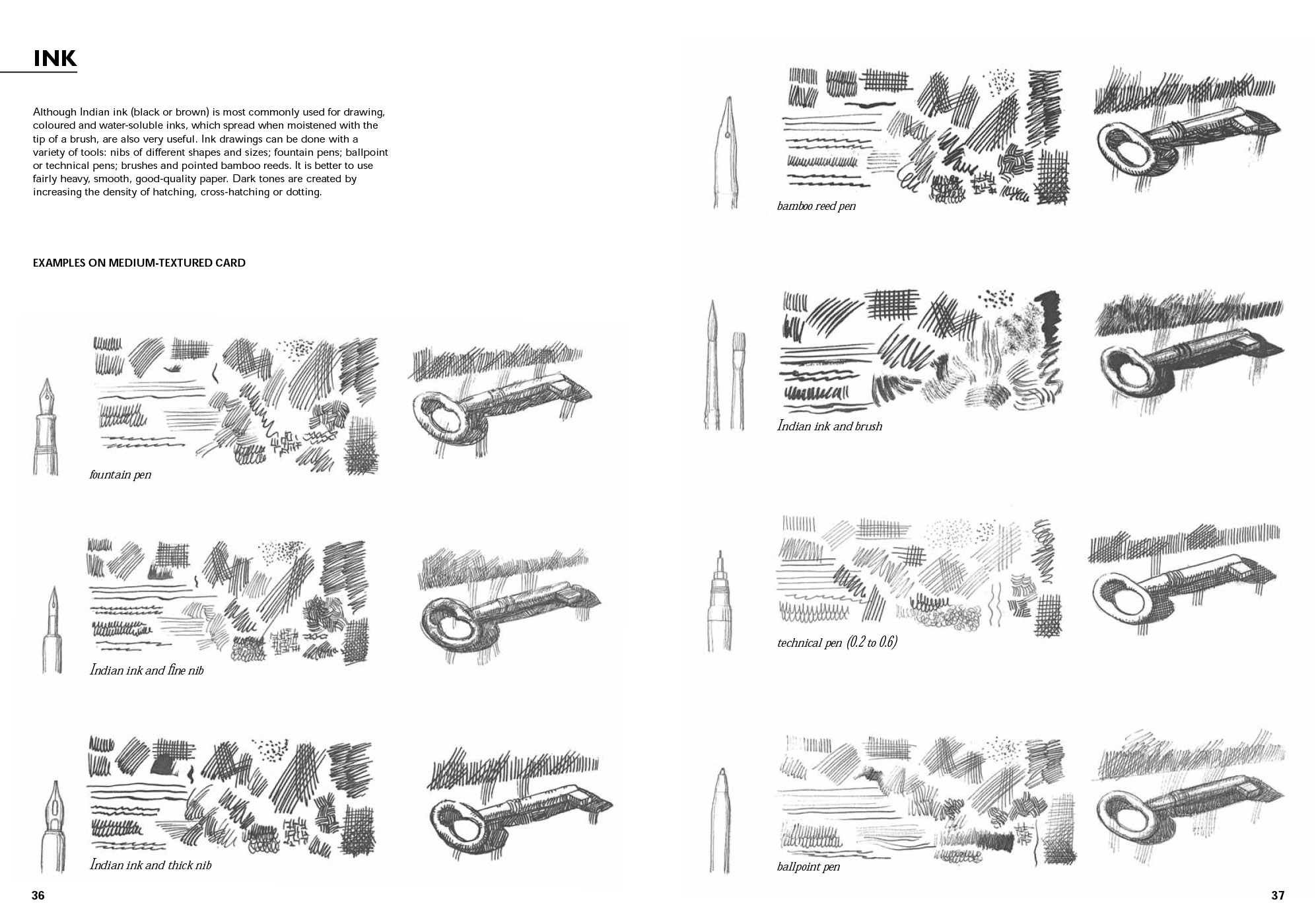 INK

Although Indian ink (black or brown) is most commonly used for drawing, coloured and water-soluble inks, which spread when moistened with the tip of a brush, are also very useful. Ink drawings can be done with a variety of tools: nibs of different shapes and sizes; fountain pens; ballpoint or technical pens; brushes and pointed bamboo reeds. It is better to use fairly heavy, smooth, good-quality paper. Dark tones are created by increasing the density of hatching, cross-hatching or dotting.

EXAMPLES ON MEDIUM-TEXTURED CARD

fountain pen

Indian ink and fine nib

Indian ink and thick nib

36

bamboo reed pen

Indian ink and brush

technical pen (0.2 to 0.6)

ballpoint pen

37