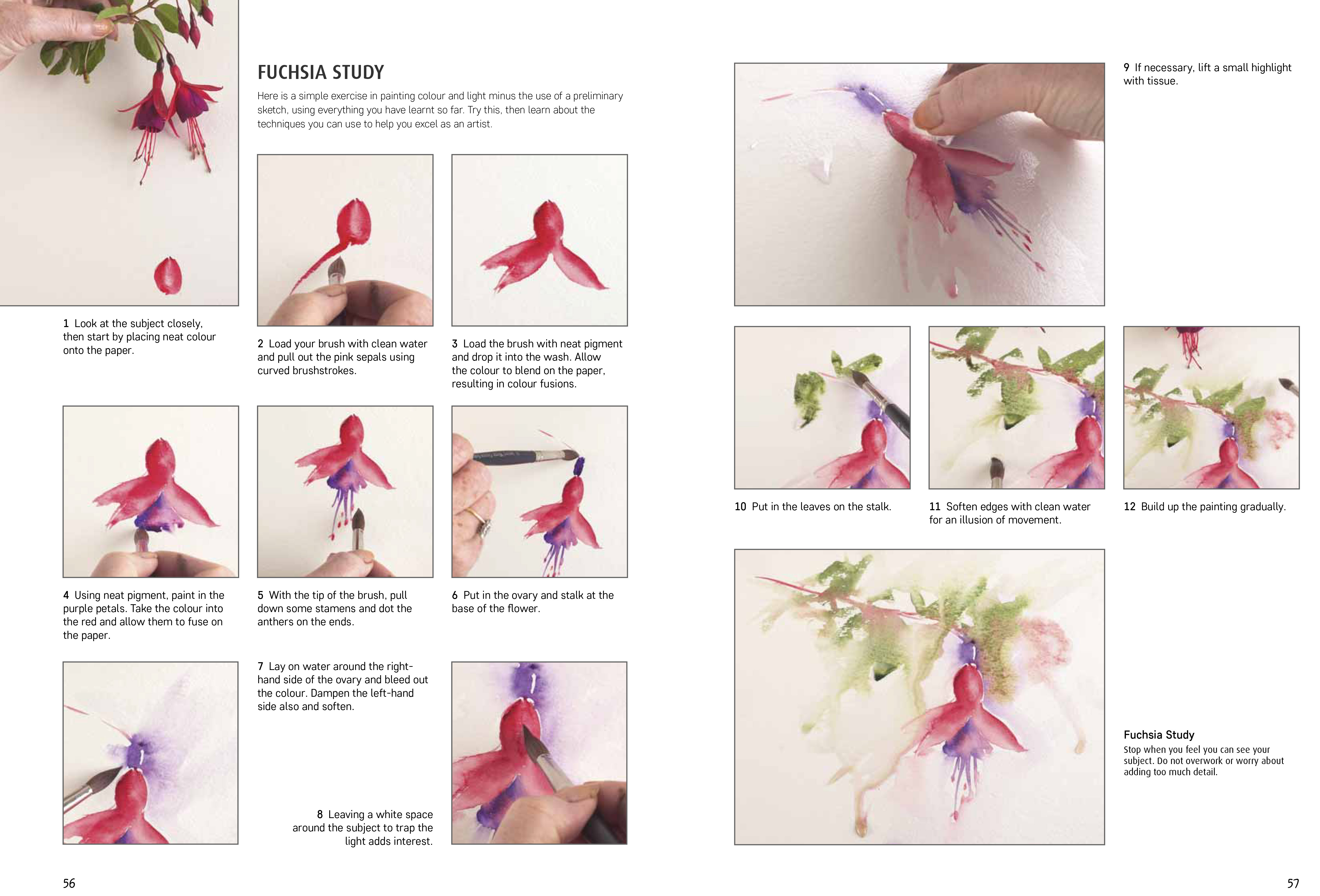 FUCHSIA STUDY

Here is a simple exercise in painting colour and light minus the use of a preliminary sketch, using everything you have learnt so far. Try this, then learn about the techniques you can use to help you excel as an artist.

1 Look at the subject closely, then start by placing neat colour onto the paper.

2 Load your brush with clean water and pull out the pink sepals using curved brushstrokes.

3 Load the brush with neat pigment and drop it into the wash. Allow the colour to blend on the paper, resulting in colour fusions.

4 Using neat pigment, paint in the purple petals. Take the colour into the red and allow them to fuse on the paper.

5 With the tip of the brush, pull down some stamens and dot the anthers on the ends.

6 Put in the ovary and stalk at the base of the flower.

7 Lay on water around the right-hand side of the ovary and bleed out the colour. Dampen the left-hand side also and soften.

8 Leaving a white space around the subject to trap the light adds interest.

56

9 If necessary, lift a small highlight with tissue.

10 Put in the leaves on the stalk.

11 Soften edges with clean water for an illusion of movement.

12 Build up the painting gradually.

Fuchsia Study
Stop when you feel you can see your subject. Do not overwork or worry about adding too much detail.

57