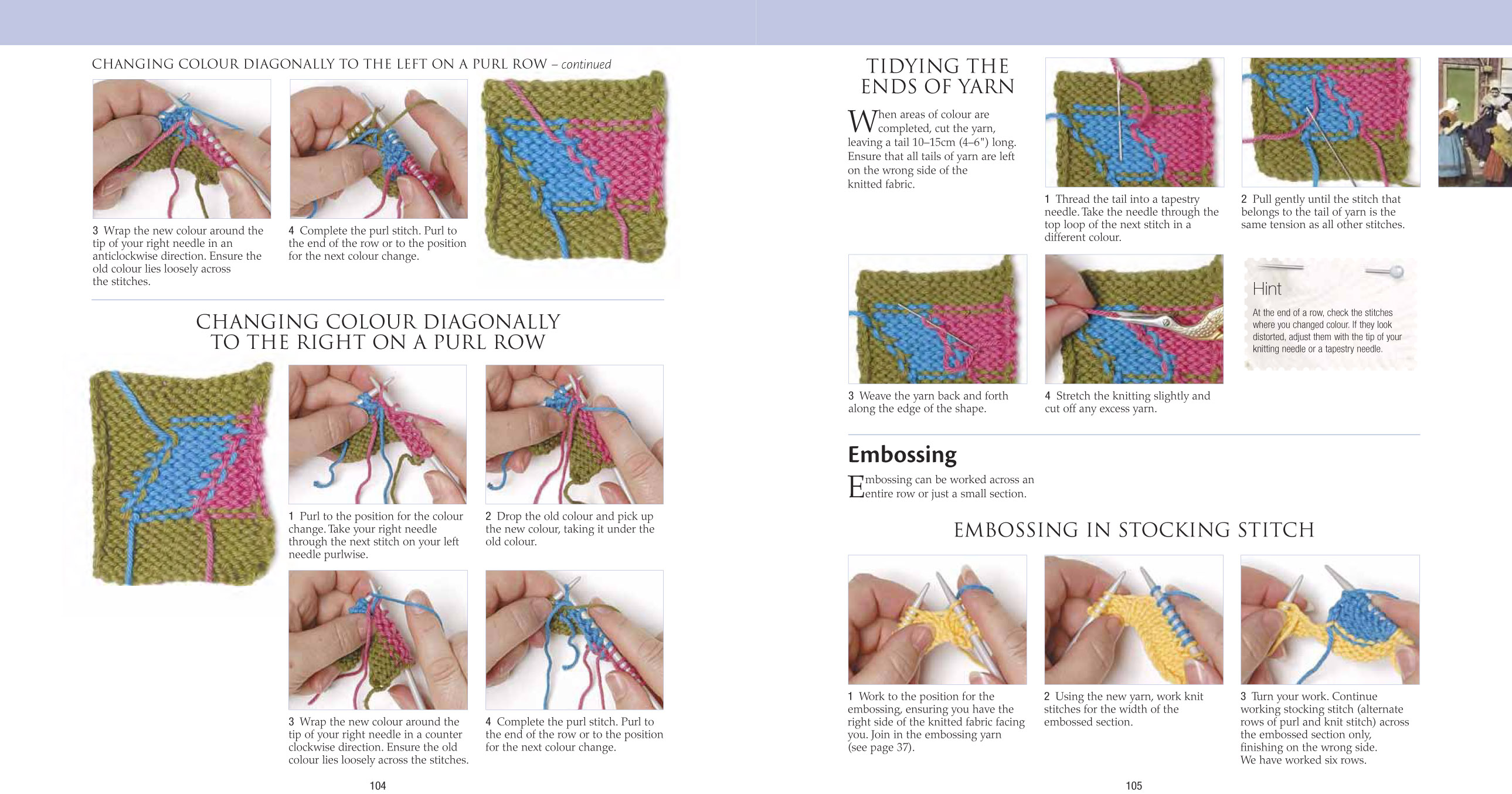 CHANGING COLOUR DIAGONALLY TO THE LEFT ON A PURL ROW – continued

3 Wrap the new colour around the tip of your right needle in an anticlockwise direction. Ensure the old colour lies loosely across the stitches.

4 Complete the purl stitch. Purl to the end of the row or to the position for the next colour change.

CHANGING COLOUR DIAGONALLY TO THE RIGHT ON A PURL ROW

1 Purl to the position for the colour change. Take your right needle through the next stitch on your left needle purlwise.

2 Drop the old colour and pick up the new colour, taking it under the old colour.

3 Wrap the new colour around the tip of your right needle in a counter clockwise direction. Ensure the old colour lies loosely across the stitches.

4 Complete the purl stitch. Purl to the end of the row or to the position for the next colour change.

104

TIDYING THE ENDS OF YARN

When areas of colour are completed, cut the yarn, leaving a tail 10–15cm (4–6") long. Ensure that all tails of yarn are left on the wrong side of the knitted fabric.

1 Thread the tail into a tapestry needle. Take the needle through the top loop of the next stitch in a different colour.

2 Pull gently until the stitch that belongs to the tail of yarn is the same tension as all other stitches.

3 Weave the yarn back and forth along the edge of the shape.

4 Stretch the knitting slightly and cut off any excess yarn.

Hint

At the end of a row, check the stitches where you changed colour. If they look distorted, adjust them with the tip of your knitting needle or a tapestry needle.

Embossing

Embossing can be worked across an entire row or just a small section.

EMBOSSING IN STOCKING STITCH

1 Work to the position for the embossing, ensuring you have the right side of the knitted fabric facing you. Join in the embossing yarn (see page 37).

2 Using the new yarn, work knit stitches for the width of the embossed section.

3 Turn your work. Continue working stocking stitch (alternate rows of purl and knit stitch) across the embossed section only, finishing on the wrong side. We have worked six rows.

105