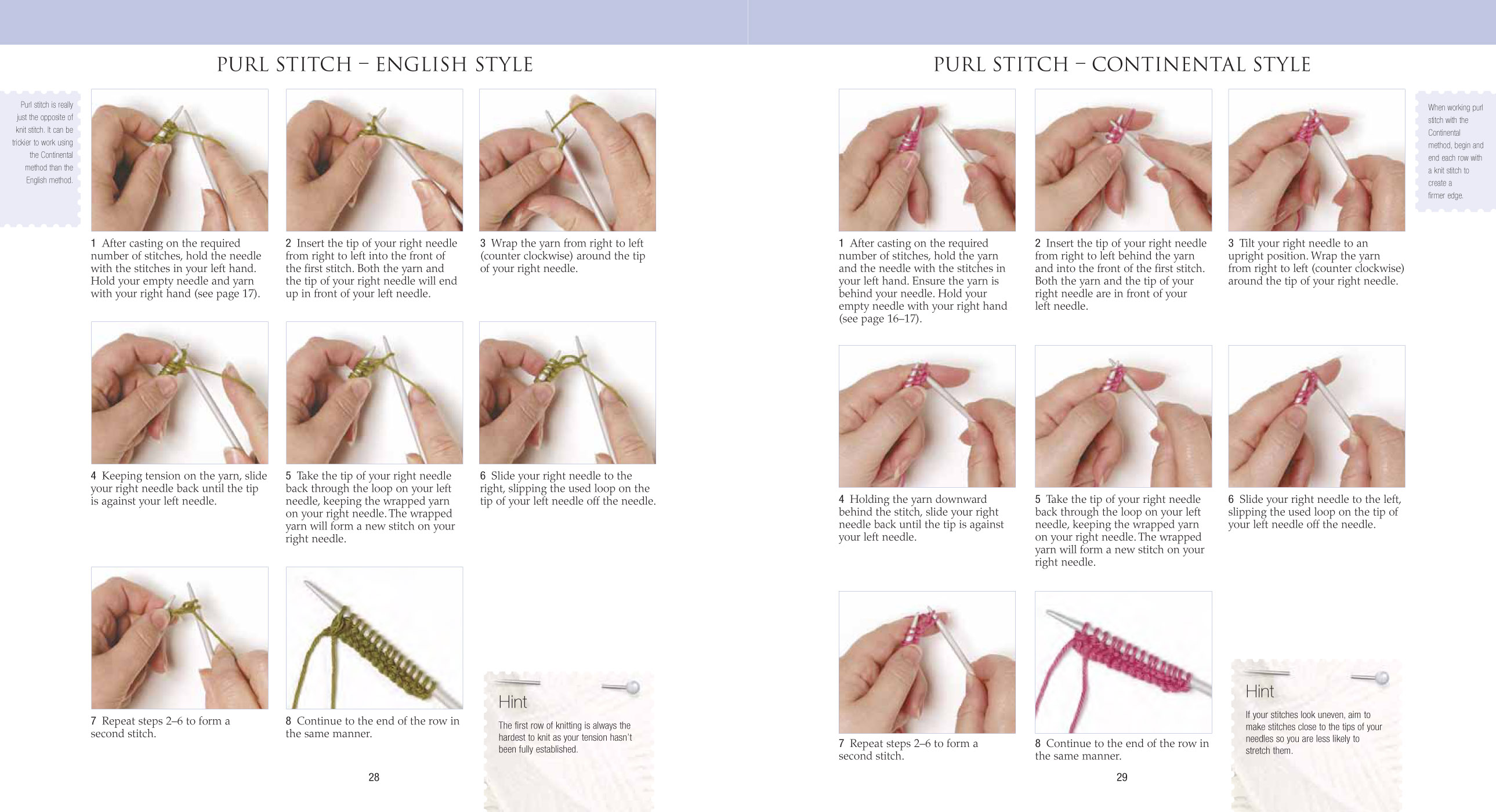 PURL STITCH – ENGLISH STYLE

Purl stitch is really just the opposite of knit stitch. It can be trickier to work using the Continental method than the English method.

1 After casting on the required number of stitches, hold the needle with the stitches in your left hand. Hold your empty needle and yarn with your right hand (see page 17).

2 Insert the tip of your right needle from right to left into the front of the first stitch. Both the yarn and the tip of your right needle will end up in front of your left needle.

3 Wrap the yarn from right to left (counter clockwise) around the tip of your right needle.

4 Keeping tension on the yarn, slide your right needle back until the tip is against your left needle.

5 Take the tip of your right needle back through the loop on your left needle, keeping the wrapped yarn on your right needle. The wrapped yarn will form a new stitch on your right needle.

6 Slide your right needle to the right, slipping the used loop on the tip of your left needle off the needle.

7 Repeat steps 2–6 to form a second stitch.

8 Continue to the end of the row in the same manner.

Hint

The first row of knitting is always the hardest to knit as your tension hasn't been fully established.

28

PURL STITCH – CONTINENTAL STYLE

When working purl stitch with the Continental method, begin and end each row with a knit stitch to create a firmer edge.

1 After casting on the required number of stitches, hold the yarn and the needle with the stitches in your left hand. Ensure the yarn is behind your needle. Hold your empty needle with your right hand (see page 16–17).

2 Insert the tip of your right needle from right to left behind the yarn and into the front of the first stitch. Both the yarn and the tip of your right needle are in front of your left needle.

3 Tilt your right needle to an upright position. Wrap the yarn from right to left (counter clockwise) around the tip of your right needle.

4 Holding the yarn downward behind the stitch, slide your right needle back until the tip is against your left needle.

5 Take the tip of your right needle back through the loop on your left needle, keeping the wrapped yarn on your right needle. The wrapped yarn will form a new stitch on your right needle.

6 Slide your right needle to the left, slipping the used loop on the tip of your left needle off the needle.

7 Repeat steps 2–6 to form a second stitch.

8 Continue to the end of the row in the same manner.

Hint

If your stitches look uneven, aim to make stitches close to the tips of your needles so you are less likely to stretch them.

29